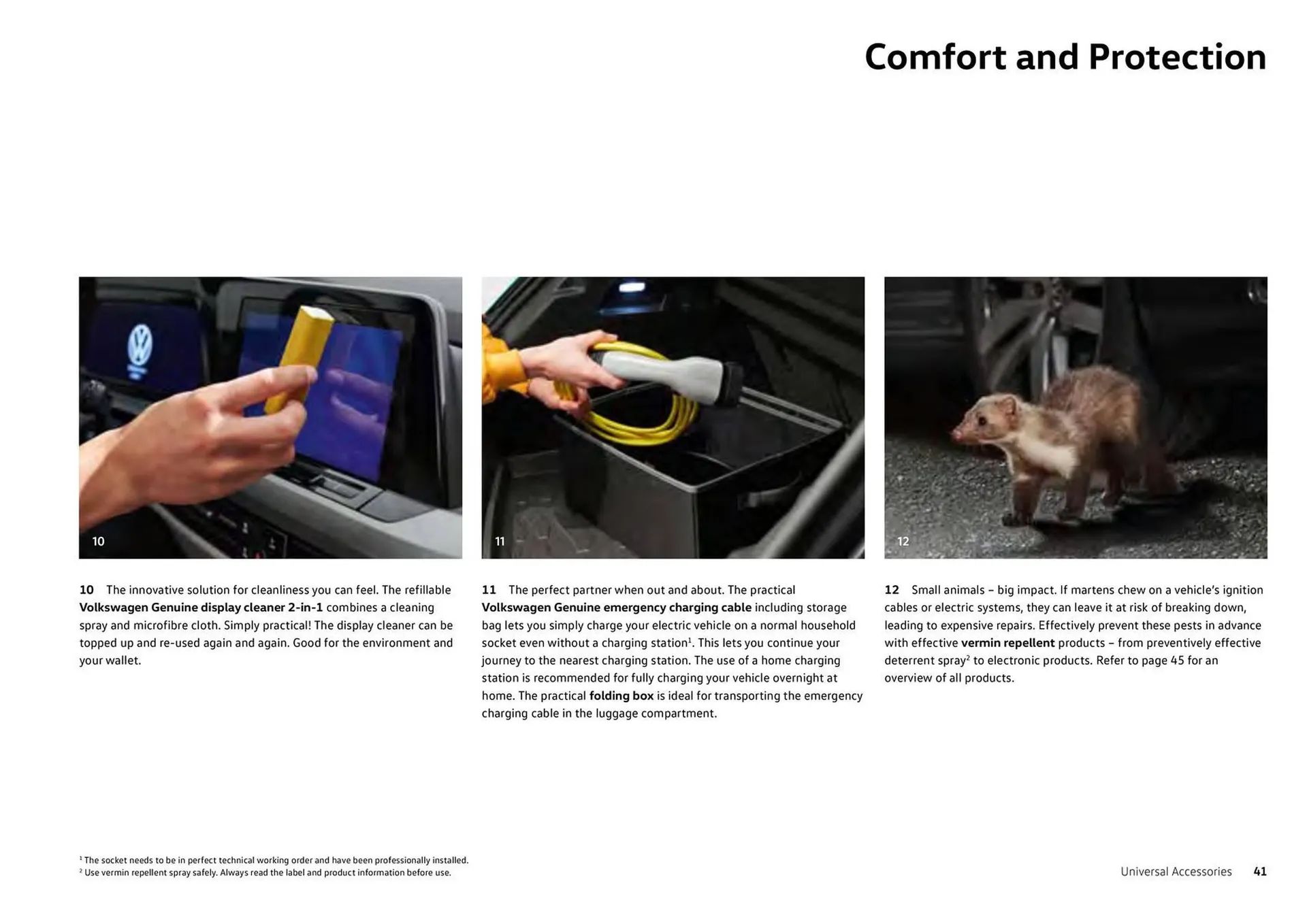 Comfort and Protection

10

11

12

10 The innovative solution for cleanliness you can feel. The refillable Volkswagen Genuine display cleaner 2-in-1 combines a cleaning spray and microfibre cloth. Simply practical! The display cleaner can be topped up and re-used again and again. Good for the environment and your wallet.

11 The perfect partner when out and about. The practical Volkswagen Genuine emergency charging cable including storage bag lets you simply charge your electric vehicle on a normal household socket even without a charging station$^1$. This lets you continue your journey to the nearest charging station. The use of a home charging station is recommended for fully charging your vehicle overnight at home. The practical folding box is ideal for transporting the emergency charging cable in the luggage compartment.

12 Small animals – big impact. If martens chew on a vehicle's ignition cables or electric systems, they can leave it at risk of breaking down, leading to expensive repairs. Effectively prevent these pests in advance with effective vermin repellent products – from preventively effective deterrent spray$^2$ to electronic products. Refer to page 45 for an overview of all products.

$^1$ The socket needs to be in perfect technical working order and have been professionally installed.
$^2$ Use vermin repellent spray safely. Always read the label and product information before use.

Universal Accessories 41