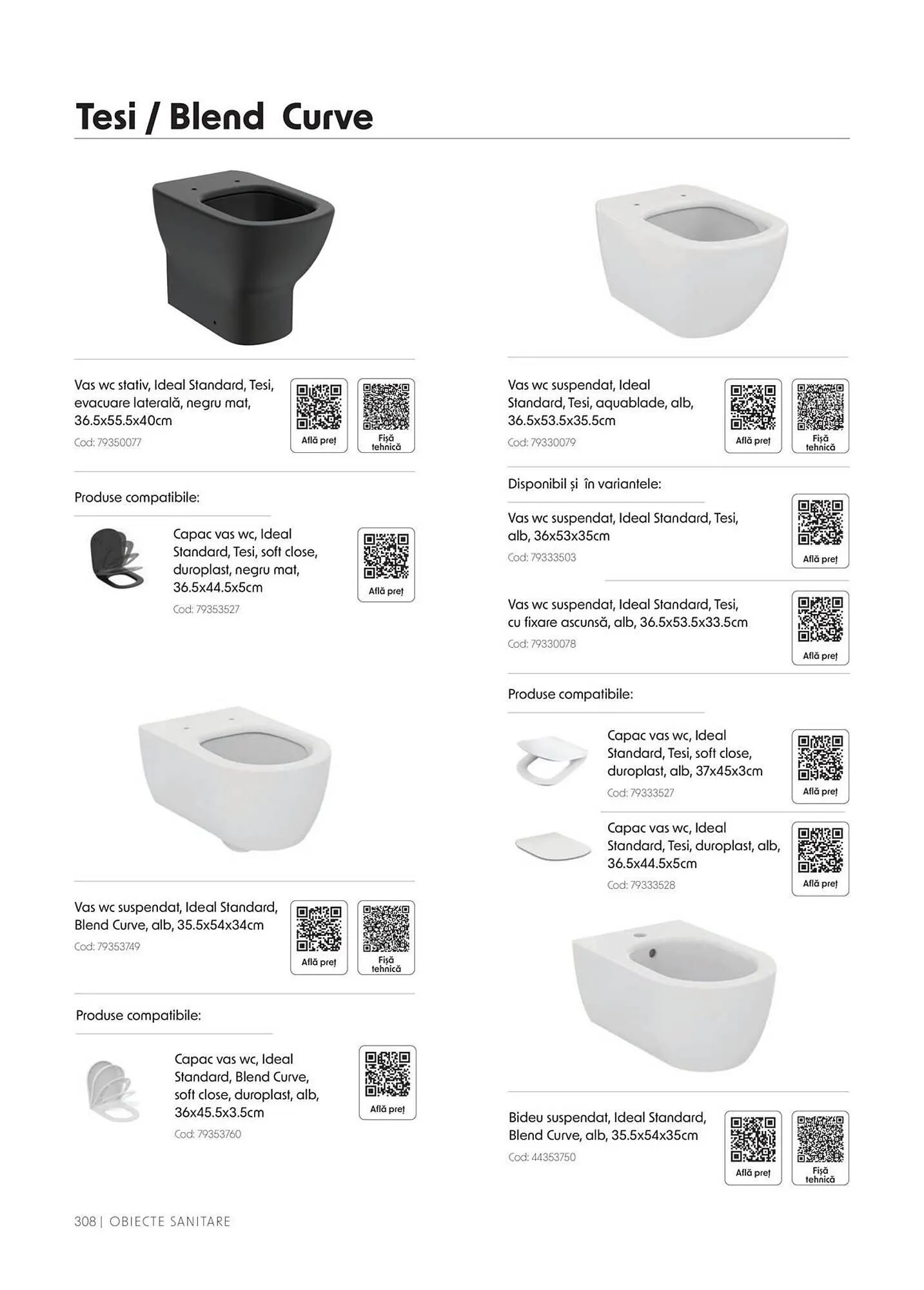 Tesi / Blend Curve

Vas wc stativ, Ideal Standard, Tesi, evacuare laterală, negru mat, 36.5x55.5x40cm
Cod: 79350077

Află preț

Fișă tehnică

Produse compatibile:

Capac vas wc, Ideal Standard, Tesi, soft close, duroplast, negru mat, 36.5x44.5x5cm
Cod: 79353527

Află preț

Vas wc suspendat, Ideal Standard, Blend Curve, alb, 35.5x54x34cm
Cod: 79353749

Află preț

Fișă tehnică

Produse compatibile:

Capac vas wc, Ideal Standard, Blend Curve, soft close, duroplast, alb, 36x45.5x3.5cm
Cod: 79353760

Află preț

Vas wc suspendat, Ideal Standard, Tesi, aquablade, alb, 36.5x53.5x35.5cm
Cod: 79330079

Află preț

Fișă tehnică

Disponibil și în variantele:

Vas wc suspendat, Ideal Standard, Tesi, alb, 36x53x35cm
Cod: 79333503

Află preț

Vas wc suspendat, Ideal Standard, Tesi, cu fixare ascunsă, alb, 36.5x53.5x33.5cm
Cod: 79330078

Află preț

Produse compatibile:

Capac vas wc, Ideal Standard, Tesi, soft close, duroplast, alb, 37x45x3cm
Cod: 79333527

Află preț

Capac vas wc, Ideal Standard, Tesi, duroplast, alb, 36.5x44.5x5cm
Cod: 79333528

Află preț

Bideu suspendat, Ideal Standard, Blend Curve, alb, 35.5x54x35cm
Cod: 44353750

Află preț

Fișă tehnică

308 | OBIECTE SANITARE