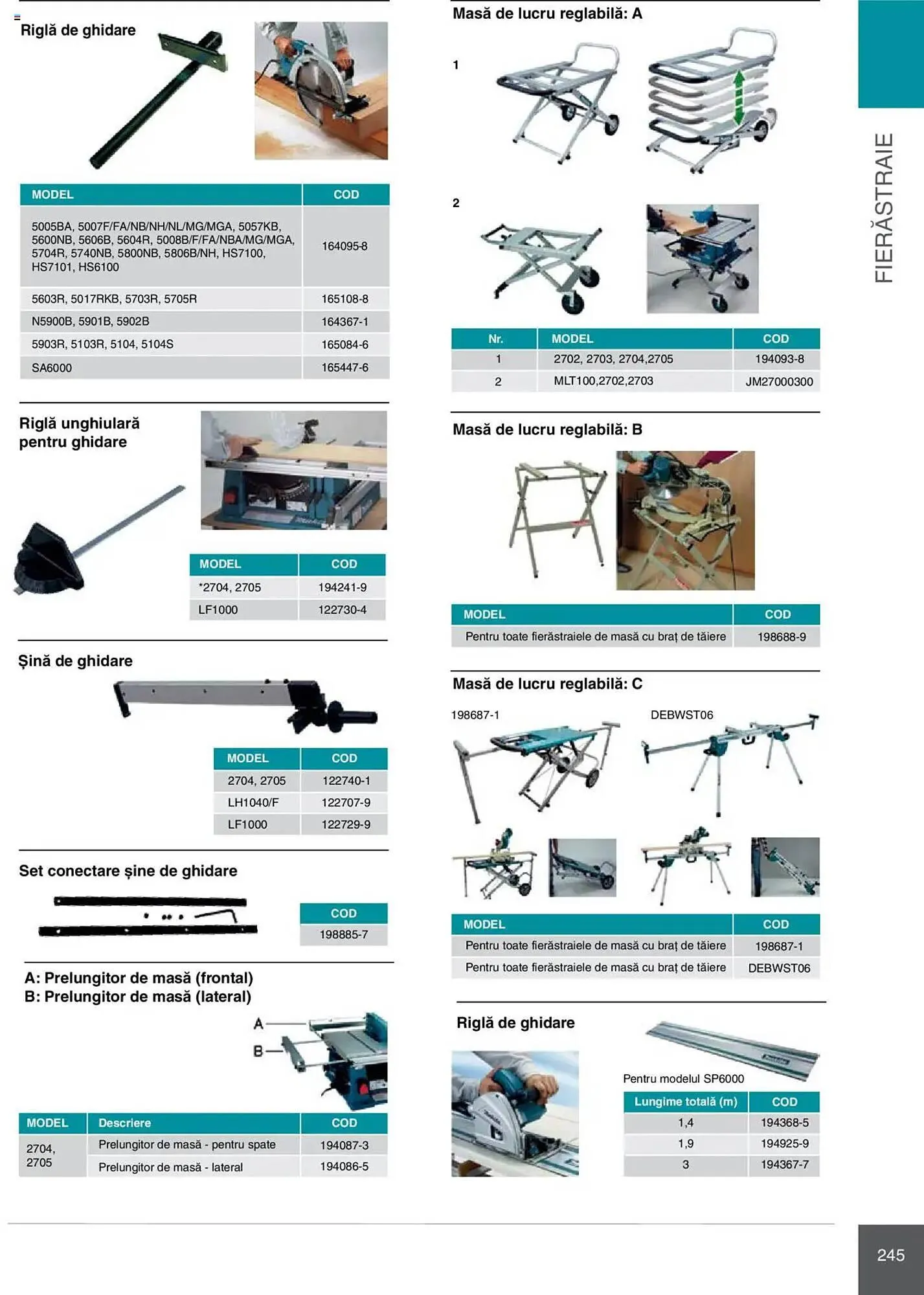 Riglă de ghidare

| MODEL | COD |
|---|---|
| 5005BA, 5007F/FA/NB/NH/NL/MG/MGA, 5057KB, 5600NB, 5606B, 5604R, 5008B/F/FA/NBA/MG/MGA, 5704R, 5740NB, 5800NB, 5806B/NH, HS7100, HS7101, HS6100 | 164095-8 |
| 5603R, 5017RKB, 5703R, 5705R | 165108-8 |
| N5900B, 5901B, 5902B | 164367-1 |
| 5903R, 5103R, 5104, 5104S | 165084-6 |
| SA6000 | 165447-6 |

Riglă unghiulară pentru ghidare

| MODEL | COD |
|---|---|
| *2704, 2705 | 194241-9 |
| LF1000 | 122730-4 |

Șină de ghidare

| MODEL | COD |
|---|---|
| 2704, 2705 | 122740-1 |
| LH1040/F | 122707-9 |
| LF1000 | 122729-9 |

Set conectare șine de ghidare

| COD |
|---|
| 198885-7 |

A: Prelungitor de masă (frontal)
B: Prelungitor de masă (lateral)

A
B

| MODEL | Descriere | COD |
|---|---|---|
| 2704, 2705 | Prelungitor de masă - pentru spate | 194087-3 |
| | Prelungitor de masă - lateral | 194086-5 |

Masă de lucru reglabilă: A

1

2

| Nr. | MODEL | COD |
|---|---|---|
| 1 | 2702, 2703, 2704,2705 | 194093-8 |
| 2 | MLT100,2702,2703 | JM27000300 |

Masă de lucru reglabilă: B

| MODEL | COD |
|---|---|
| Pentru toate fierăstraiele de masă cu braț de tăiere | 198688-9 |

Masă de lucru reglabilă: C

198687-1
DEBWST06

| MODEL | COD |
|---|---|
| Pentru toate fierăstraiele de masă cu braț de tăiere | 198687-1 |
| Pentru toate fierăstraiele de masă cu braț de tăiere | DEBWST06 |

Riglă de ghidare

Pentru modelul SP6000

| Lungime totală (m) | COD |
|---|---|
| 1,4 | 194368-5 |
| 1,9 | 194925-9 |
| 3 | 194367-7 |

FIERĂSTRAIE

245