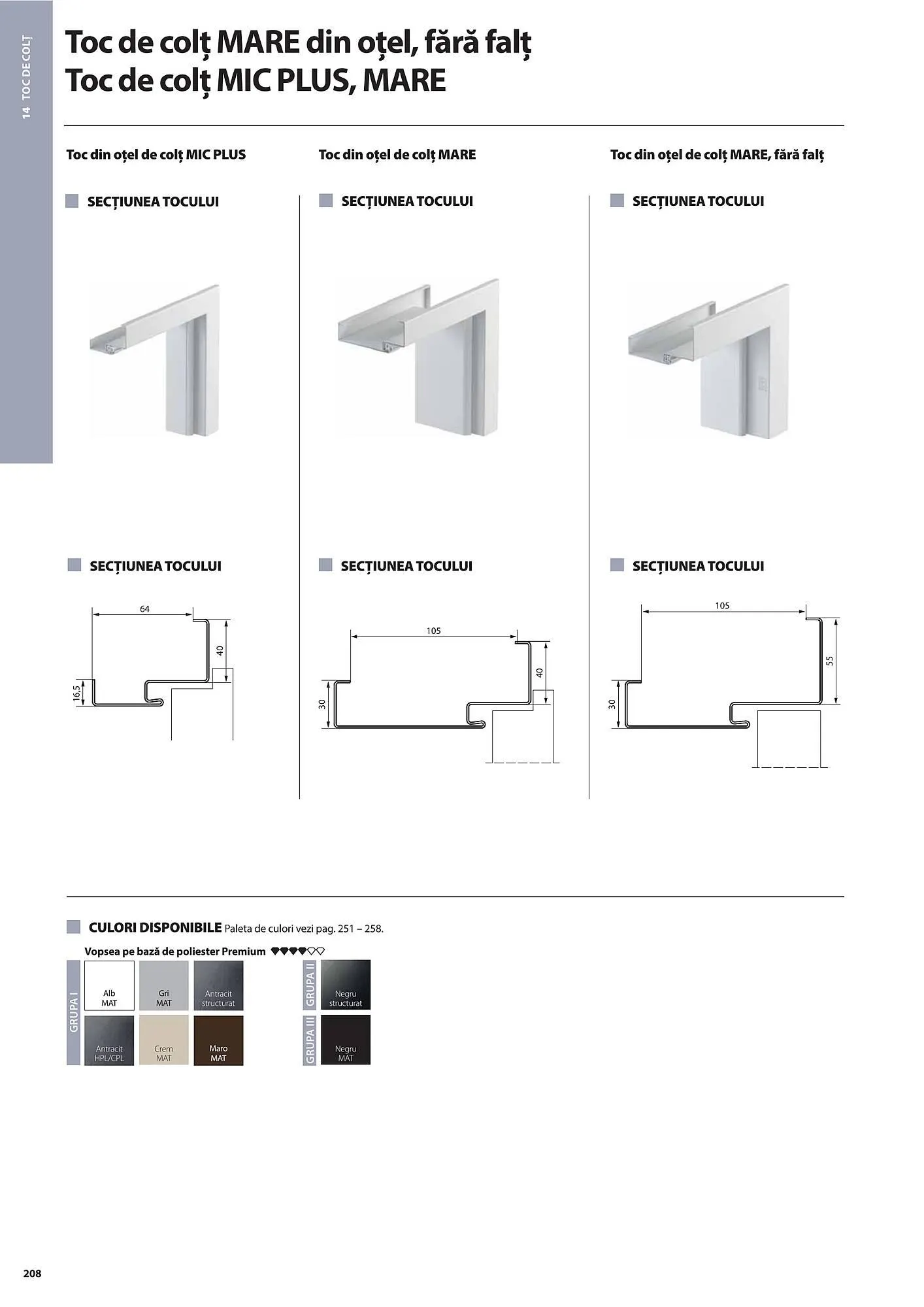 14 TOC DE COLȚ

Toc de colț MARE din oțel, fără falț
Toc de colț MIC PLUS, MARE

Toc din oțel de colț MIC PLUS

SECȚIUNEA TOCULUI

SECȚIUNEA TOCULUI

64
40
16,5

Toc din oțel de colț MARE

SECȚIUNEA TOCULUI

SECȚIUNEA TOCULUI

105
40
30

Toc din oțel de colț MARE, fără falț

SECȚIUNEA TOCULUI

SECȚIUNEA TOCULUI

105
55
30

CULORI DISPONIBILE Paleta de culori vezi pag. 251 – 258.

Vopsea pe bază de poliester Premium

GRUPA I
Alb MAT
Gri MAT
Antracit structurat
Antracit HPL/CPL
Crem MAT
Maro MAT

GRUPA II
Negru structurat

GRUPA III
Negru MAT

208