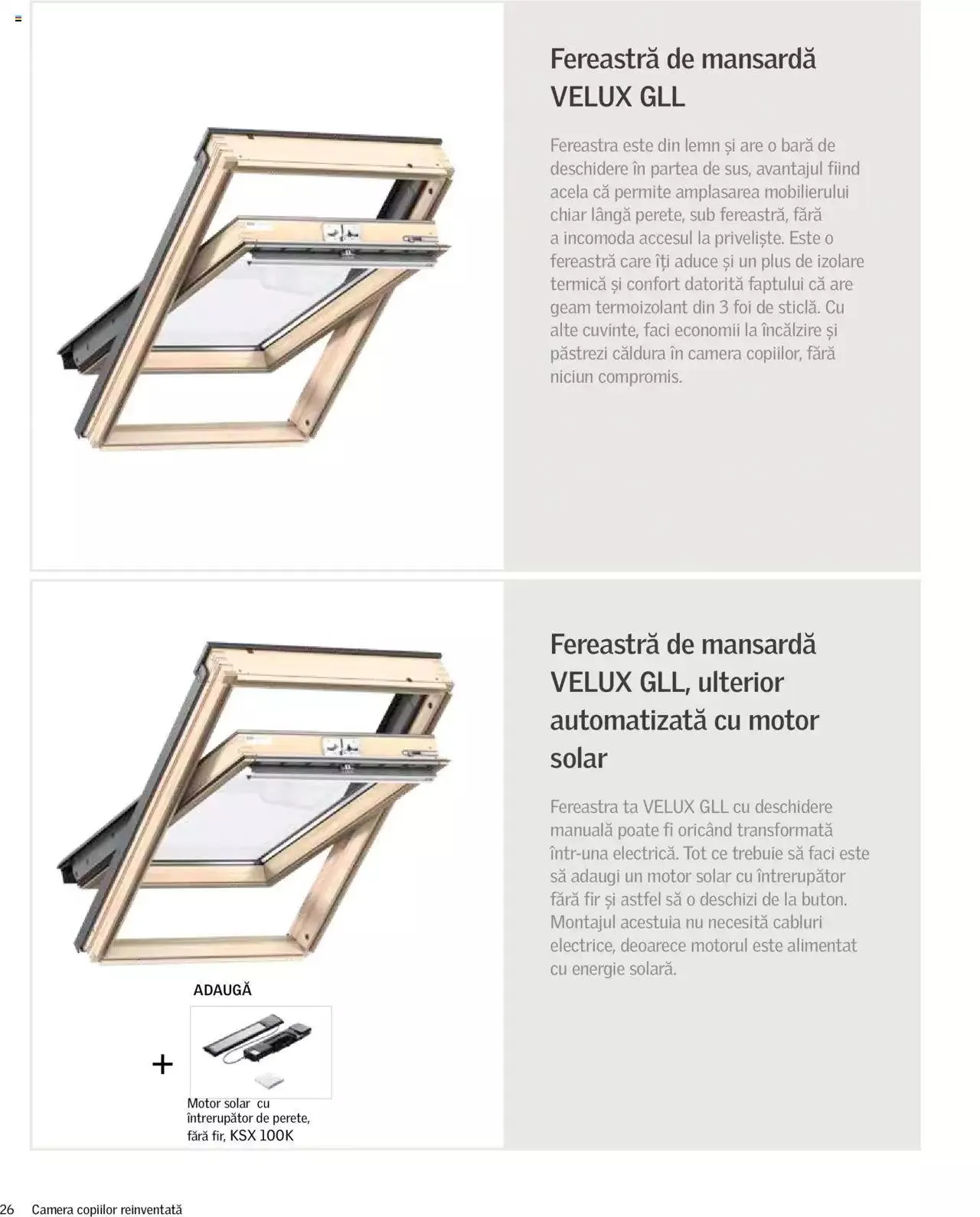 Fereastră de mansardă VELUX GLL

Fereastra este din lemn și are o bară de deschidere în partea de sus, avantajul fiind acela că permite amplasarea mobilierului chiar lângă perete, sub fereastră, fără a incomoda accesul la priveliște. Este o fereastră care îți aduce și un plus de izolare termică și confort datorită faptului că are geam termoizolant din 3 foi de sticlă. Cu alte cuvinte, faci economii la încălzire și păstrezi căldura în camera copiilor, fără niciun compromis.

Fereastră de mansardă VELUX GLL, ulterior automatizată cu motor solar

Fereastra ta VELUX GLL cu deschidere manuală poate fi oricând transformată într-una electrică. Tot ce trebuie să faci este să adaugi un motor solar cu întrerupător fără fir și astfel să o deschizi de la buton. Montajul acestuia nu necesită cabluri electrice, deoarece motorul este alimentat cu energie solară.

ADAUGĂ

+

Motor solar cu întrerupător de perete, fără fir, KSX 100K

26 Camera copiilor reinventată