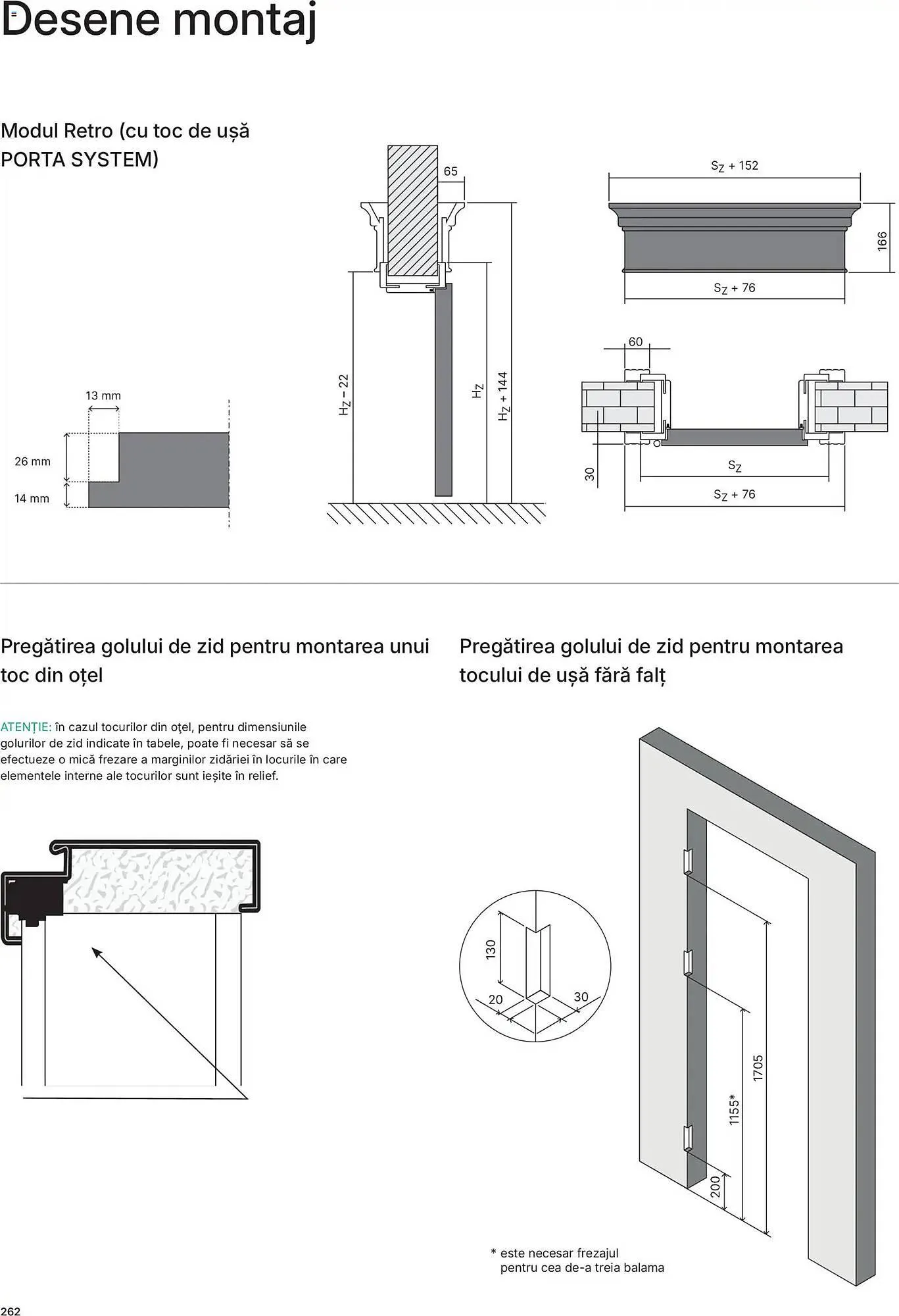 Desene montaj

Modul Retro (cu toc de ușă PORTA SYSTEM)

13 mm
26 mm
14 mm

65
$H_Z - 22$
$H_Z$
$H_Z + 144$

$S_Z + 152$
166
$S_Z + 76$

60
30
$S_Z$
$S_Z + 76$

Pregătirea golului de zid pentru montarea unui toc din oțel

ATENȚIE: în cazul tocurilor din oţel, pentru dimensiunile golurilor de zid indicate în tabele, poate fi necesar să se efectueze o mică frezare a marginilor zidăriei în locurile în care elementele interne ale tocurilor sunt ieșite în relief.

Pregătirea golului de zid pentru montarea tocului de ușă fără falț

130
20
30
1705
1155*
200

* este necesar frezajul pentru cea de-a treia balama

262