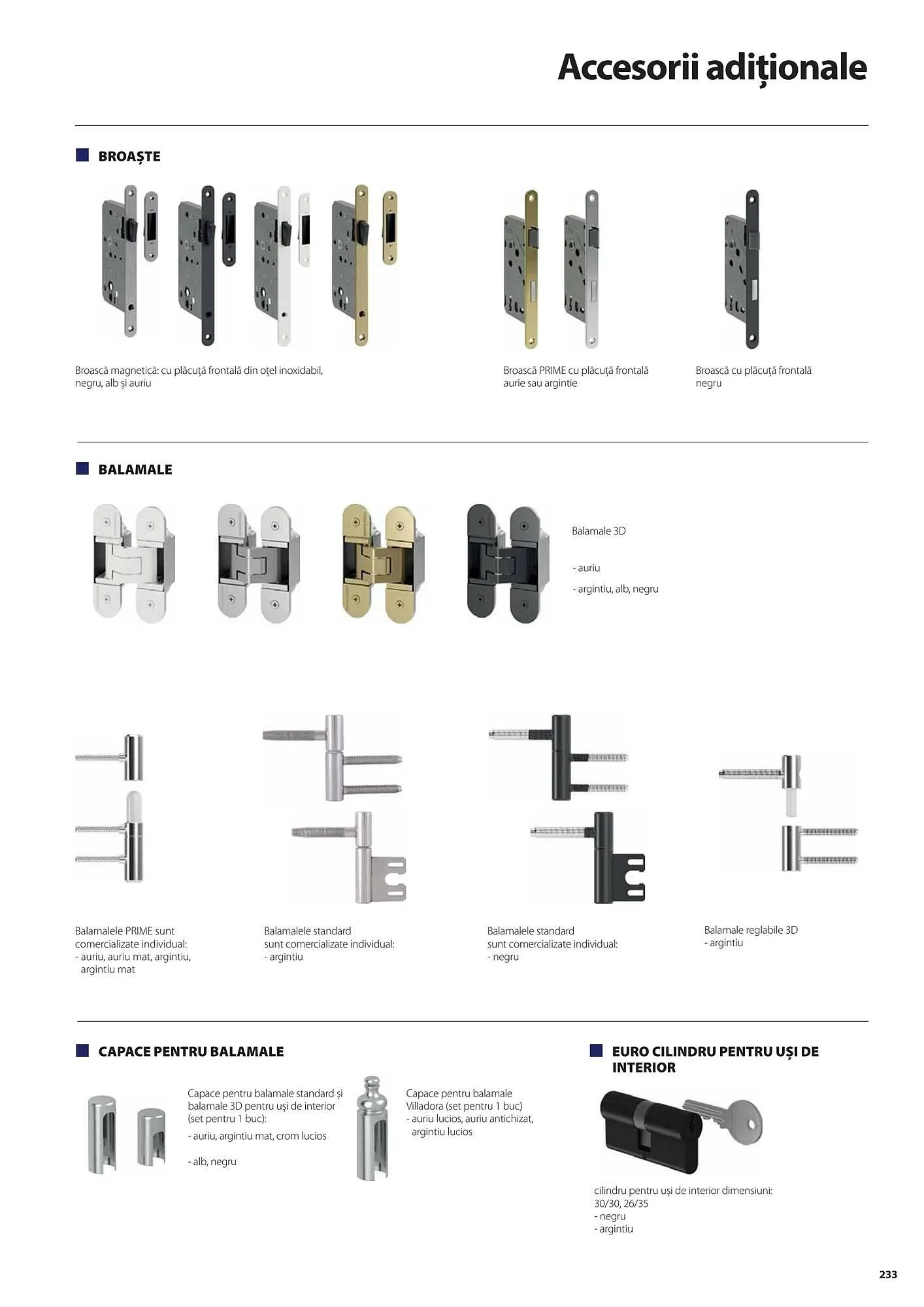 Accesorii adiționale

BROAȘTE

Broască magnetică: cu plăcuță frontală din oțel inoxidabil, negru, alb și auriu

Broască PRIME cu plăcuță frontală aurie sau argintie

Broască cu plăcuță frontală negru

BALAMALE

Balamale 3D

- auriu

- argintiu, alb, negru

Balamalele PRIME sunt comercializate individual:
- auriu, auriu mat, argintiu, argintiu mat

Balamalele standard sunt comercializate individual:
- argintiu

Balamalele standard sunt comercializate individual:
- negru

Balamale reglabile 3D
- argintiu

CAPACE PENTRU BALAMALE

Capace pentru balamale standard și balamale 3D pentru uși de interior (set pentru 1 buc):

- auriu, argintiu mat, crom lucios

- alb, negru

Capace pentru balamale Villadora (set pentru 1 buc)
- auriu lucios, auriu antichizat, argintiu lucios

EURO CILINDRU PENTRU UȘI DE INTERIOR

cilindru pentru uși de interior dimensiuni: 30/30, 26/35
- negru
- argintiu

233