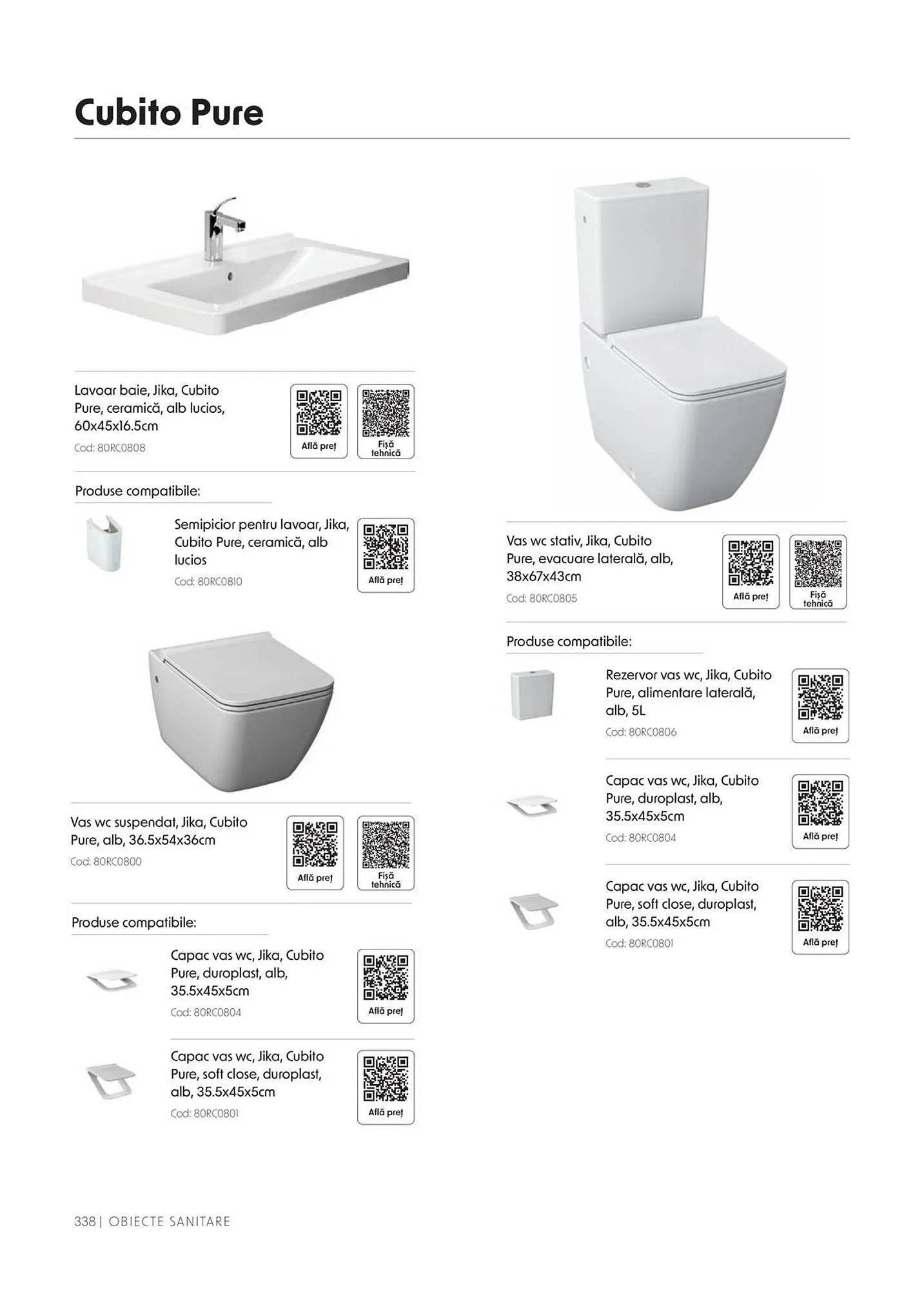 Cubito Pure

Lavoar baie, Jika, Cubito Pure, ceramică, alb lucios, 60x45x16.5cm
Cod: 80RC0808

Află preț

Fișă tehnică

Produse compatibile:

Semipicior pentru lavoar, Jika, Cubito Pure, ceramică, alb lucios
Cod: 80RC0810

Află preț

Vas wc suspendat, Jika, Cubito Pure, alb, 36.5x54x36cm
Cod: 80RC0800

Află preț

Fișă tehnică

Produse compatibile:

Capac vas wc, Jika, Cubito Pure, duroplast, alb, 35.5x45x5cm
Cod: 80RC0804

Află preț

Capac vas wc, Jika, Cubito Pure, soft close, duroplast, alb, 35.5x45x5cm
Cod: 80RC0801

Află preț

Vas wc stativ, Jika, Cubito Pure, evacuare laterală, alb, 38x67x43cm
Cod: 80RC0805

Află preț

Fișă tehnică

Produse compatibile:

Rezervor vas wc, Jika, Cubito Pure, alimentare laterală, alb, 5L
Cod: 80RC0806

Află preț

Capac vas wc, Jika, Cubito Pure, duroplast, alb, 35.5x45x5cm
Cod: 80RC0804

Află preț

Capac vas wc, Jika, Cubito Pure, soft close, duroplast, alb, 35.5x45x5cm
Cod: 80RC0801

Află preț

338 | OBIECTE SANITARE