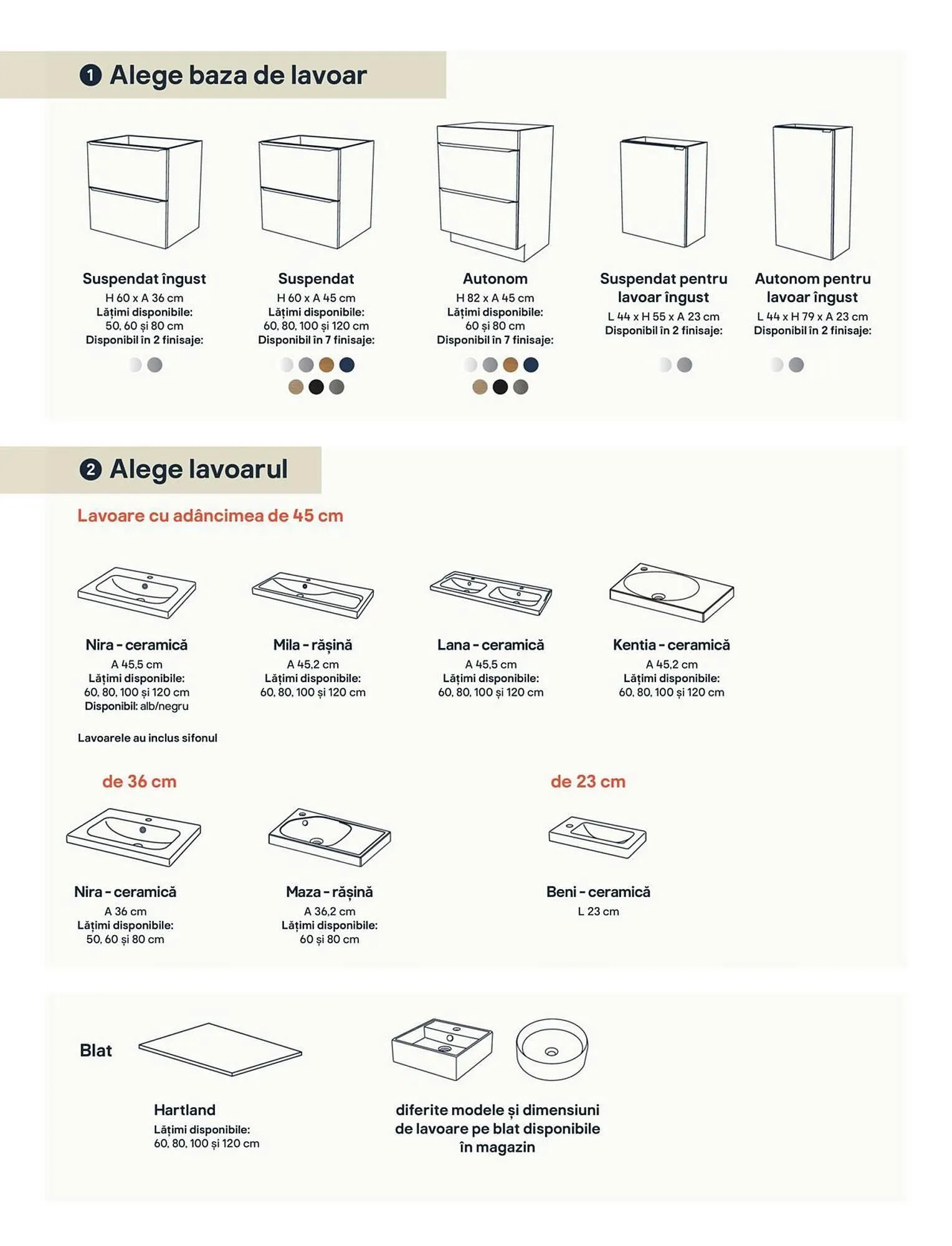 1 Alege baza de lavoar

Suspendat îngust
H 60 x A 36 cm
Lățimi disponibile:
50, 60 și 80 cm
Disponibil în 2 finisaje:

Suspendat
H 60 x A 45 cm
Lățimi disponibile:
60, 80, 100 și 120 cm
Disponibil în 7 finisaje:

Autonom
H 82 x A 45 cm
Lățimi disponibile:
60 și 80 cm
Disponibil în 7 finisaje:

Suspendat pentru lavoar îngust
L 44 x H 55 x A 23 cm
Disponibil în 2 finisaje:

Autonom pentru lavoar îngust
L 44 x H 79 x A 23 cm
Disponibil în 2 finisaje:

2 Alege lavoarul

Lavoare cu adâncimea de 45 cm

Nira - ceramică
A 45,5 cm
Lățimi disponibile:
60, 80, 100 și 120 cm
Disponibil: alb/negru

Mila - rășină
A 45,2 cm
Lățimi disponibile:
60, 80, 100 și 120 cm

Lana - ceramică
A 45,5 cm
Lățimi disponibile:
60, 80, 100 și 120 cm

Kentia - ceramică
A 45,2 cm
Lățimi disponibile:
60, 80, 100 și 120 cm

Lavoarele au inclus sifonul

de 36 cm

Nira - ceramică
A 36 cm
Lățimi disponibile:
50, 60 și 80 cm

Maza - rășină
A 36,2 cm
Lățimi disponibile:
60 și 80 cm

de 23 cm

Beni - ceramică
L 23 cm

Blat

Hartland
Lățimi disponibile:
60, 80, 100 și 120 cm

diferite modele și dimensiuni de lavoare pe blat disponibile în magazin