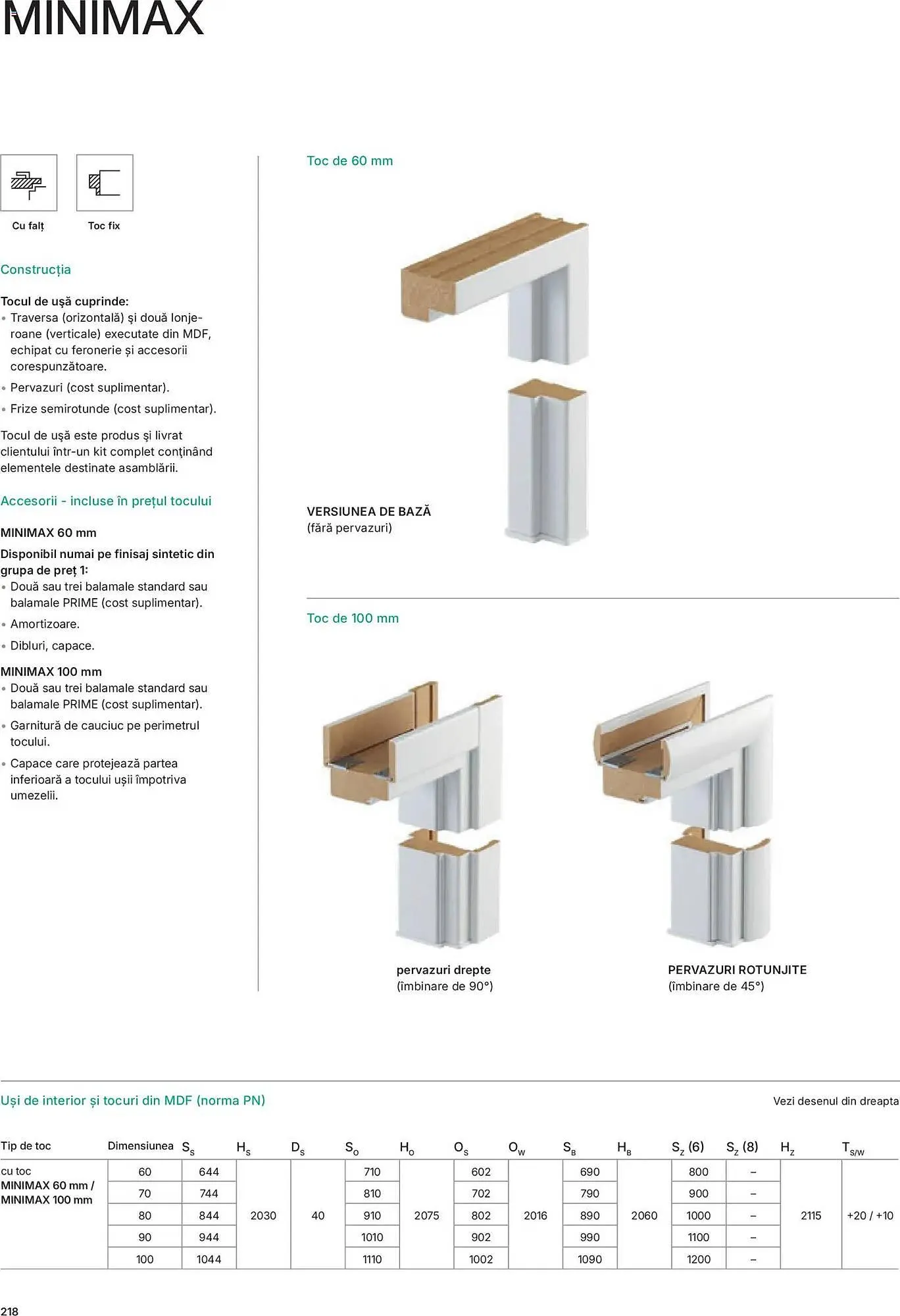 MINIMAX

Cu falț

Toc fix

Construcția

Tocul de ușă cuprinde:
• Traversa (orizontală) și două lonjeroane (verticale) executate din MDF, echipat cu feronerie și accesorii corespunzătoare.
• Pervazuri (cost suplimentar).
• Frize semirotunde (cost suplimentar).

Tocul de ușă este produs și livrat clientului într-un kit complet conținând elementele destinate asamblării.

Accesorii - incluse în prețul tocului

MINIMAX 60 mm

Disponibil numai pe finisaj sintetic din grupa de preț 1:
• Două sau trei balamale standard sau balamale PRIME (cost suplimentar).
• Amortizoare.
• Dibluri, capace.

MINIMAX 100 mm
• Două sau trei balamale standard sau balamale PRIME (cost suplimentar).
• Garnitură de cauciuc pe perimetrul tocului.
• Capace care protejează partea inferioară a tocului ușii împotriva umezelii.

Toc de 60 mm

VERSIUNEA DE BAZĂ
(fără pervazuri)

Toc de 100 mm

pervazuri drepte
(îmbinare de 90°)

PERVAZURI ROTUNJITE
(îmbinare de 45°)

Uși de interior și tocuri din MDF (norma PN)

Vezi desenul din dreapta

| Tip de toc | Dimensiunea | $S_S$ | $H_S$ | $D_S$ | $S_O$ | $H_O$ | $O_S$ | $O_W$ | $S_B$ | $H_B$ | $S_Z$ (6) | $S_Z$ (8) | $H_Z$ | $T_{S/W}$ |
|---|---|---|---|---|---|---|---|---|---|---|---|---|---|---|
| cu toc MINIMAX 60 mm / MINIMAX 100 mm | 60 | 644 | 2030 | 40 | 710 | 2075 | 602 | 2016 | 690 | 2060 | 800 | – | 2115 | +20 / +10 |
| | 70 | 744 | | | 810 | | 702 | | 790 | | 900 | – | | |
| | 80 | 844 | | | 910 | | 802 | | 890 | | 1000 | – | | |
| | 90 | 944 | | | 1010 | | 902 | | 990 | | 1100 | – | | |
| | 100 | 1044 | | | 1110 | | 1002 | | 1090 | | 1200 | – | | |

218