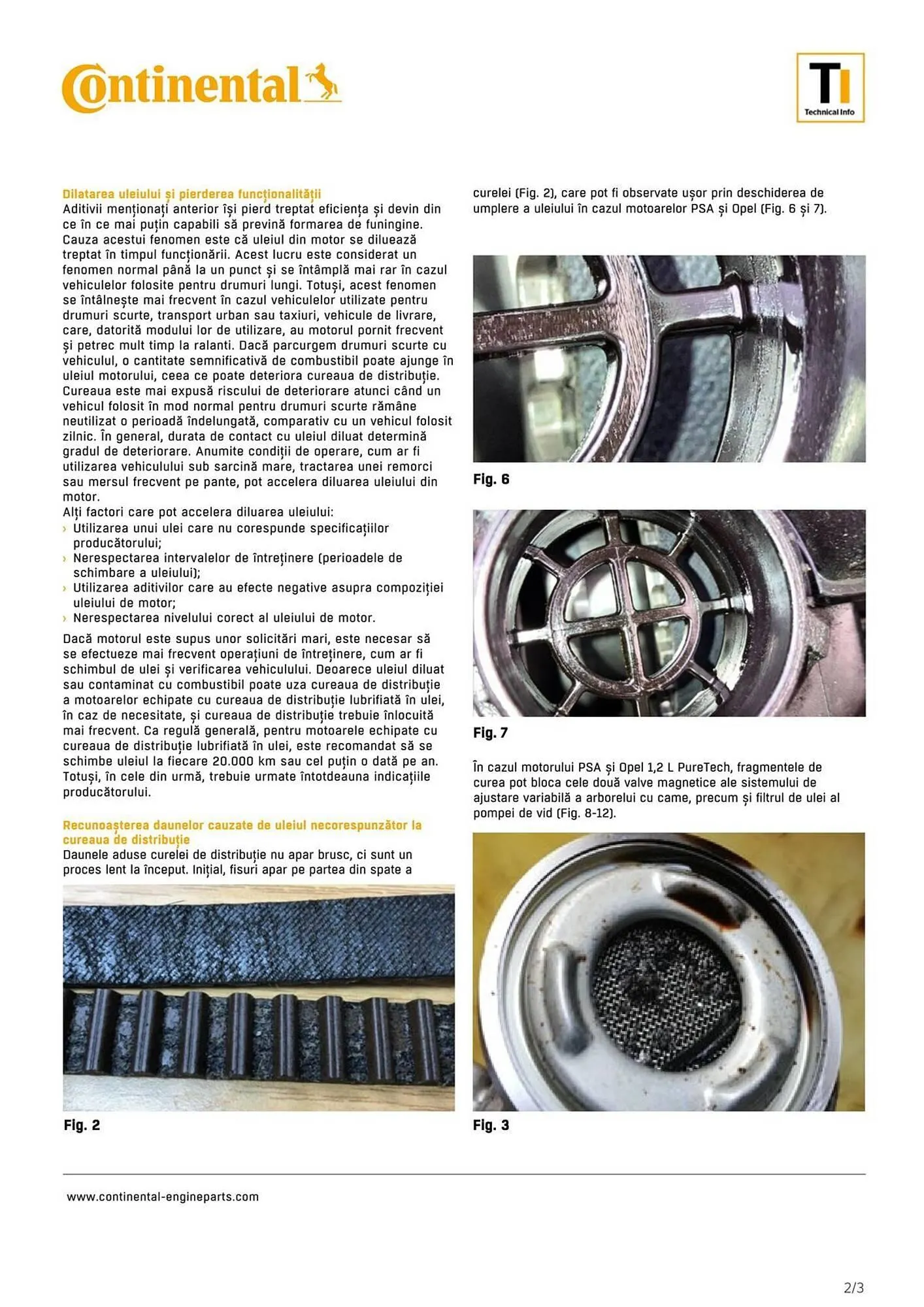 Continental

TI
Technical Info

Dilatarea uleiului și pierderea funcționalității
Aditivii menționați anterior își pierd treptat eficiența și devin din ce în ce mai puțin capabili să prevină formarea de funingine. Cauza acestui fenomen este că uleiul din motor se diluează treptat în timpul funcționării. Acest lucru este considerat un fenomen normal până la un punct și se întâmplă mai rar în cazul vehiculelor folosite pentru drumuri lungi. Totuși, acest fenomen se întâlnește mai frecvent în cazul vehiculelor utilizate pentru drumuri scurte, transport urban sau taxiuri, vehicule de livrare, care, datorită modului lor de utilizare, au motorul pornit frecvent și petrec mult timp la ralanti. Dacă parcurgem drumuri scurte cu vehiculul, o cantitate semnificativă de combustibil poate ajunge în uleiul motorului, ceea ce poate deteriora cureaua de distribuție. Cureaua este mai expusă riscului de deteriorare atunci când un vehicul folosit în mod normal pentru drumuri scurte rămâne neutilizat o perioadă îndelungată, comparativ cu un vehicul folosit zilnic. În general, durata de contact cu uleiul diluat determină gradul de deteriorare. Anumite condiții de operare, cum ar fi utilizarea vehiculului sub sarcină mare, tractarea unei remorci sau mersul frecvent pe pante, pot accelera diluarea uleiului din motor.
Alți factori care pot accelera diluarea uleiului:
› Utilizarea unui ulei care nu corespunde specificațiilor producătorului;
› Nerespectarea intervalelor de întreținere (perioadele de schimbare a uleiului);
› Utilizarea aditivilor care au efecte negative asupra compoziției uleiului de motor;
› Nerespectarea nivelului corect al uleiului de motor.

Dacă motorul este supus unor solicitări mari, este necesar să se efectueze mai frecvent operațiuni de întreținere, cum ar fi schimbul de ulei și verificarea vehiculului. Deoarece uleiul diluat sau contaminat cu combustibil poate uza cureaua de distribuție a motoarelor echipate cu cureaua de distribuție lubrifiată în ulei, în caz de necesitate, și cureaua de distribuție trebuie înlocuită mai frecvent. Ca regulă generală, pentru motoarele echipate cu cureaua de distribuție lubrifiată în ulei, este recomandat să se schimbe uleiul la fiecare 20.000 km sau cel puțin o dată pe an. Totuși, în cele din urmă, trebuie urmate întotdeauna indicațiile producătorului.

Recunoașterea daunelor cauzate de uleiul necorespunzător la cureaua de distribuție
Daunele aduse curelei de distribuție nu apar brusc, ci sunt un proces lent la început. Inițial, fisuri apar pe partea din spate a

Fig. 2

curelei (Fig. 2), care pot fi observate ușor prin deschiderea de umplere a uleiului în cazul motoarelor PSA și Opel (Fig. 6 și 7).

Fig. 6

Fig. 7

În cazul motorului PSA și Opel 1,2 L PureTech, fragmentele de curea pot bloca cele două valve magnetice ale sistemului de ajustare variabilă a arborelui cu came, precum și filtrul de ulei al pompei de vid (Fig. 8-12).

Fig. 3

www.continental-engineparts.com

2/3