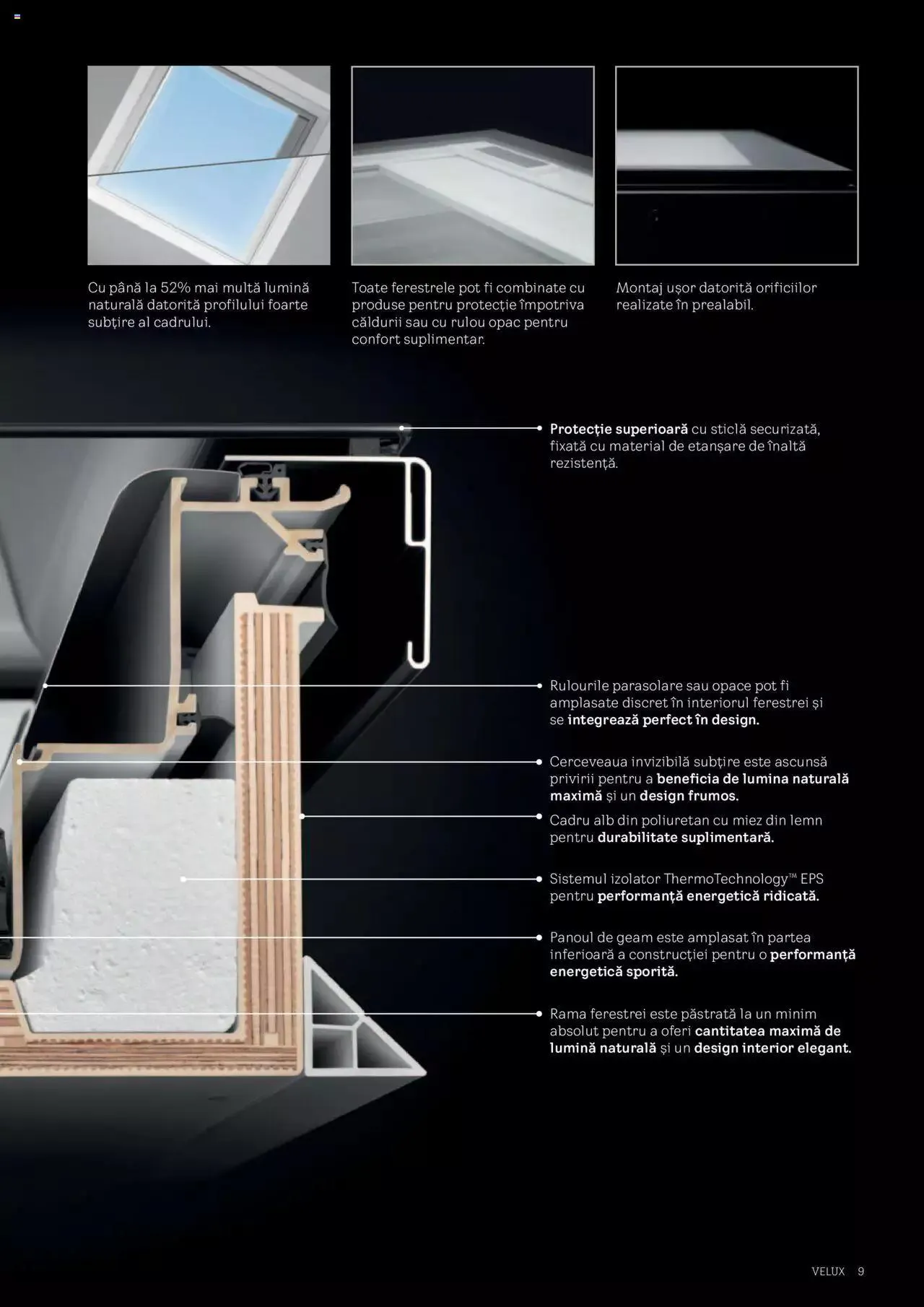 Cu până la 52% mai multă lumină naturală datorită profilului foarte subțire al cadrului.

Toate ferestrele pot fi combinate cu produse pentru protecție împotriva căldurii sau cu rulou opac pentru confort suplimentar.

Montaj ușor datorită orificiilor realizate în prealabil.

Protecție superioară cu sticlă securizată, fixată cu material de etanșare de înaltă rezistență.

Rulourile parasolare sau opace pot fi amplasate discret în interiorul ferestrei și se integrează perfect în design.

Cerceveaua invizibilă subțire este ascunsă privirii pentru a beneficia de lumina naturală maximă și un design frumos.

Cadru alb din poliuretan cu miez din lemn pentru durabilitate suplimentară.

Sistemul izolator ThermoTechnology™ EPS pentru performanță energetică ridicată.

Panoul de geam este amplasat în partea inferioară a construcției pentru o performanță energetică sporită.

Rama ferestrei este păstrată la un minim absolut pentru a oferi cantitatea maximă de lumină naturală și un design interior elegant.

VELUX 9