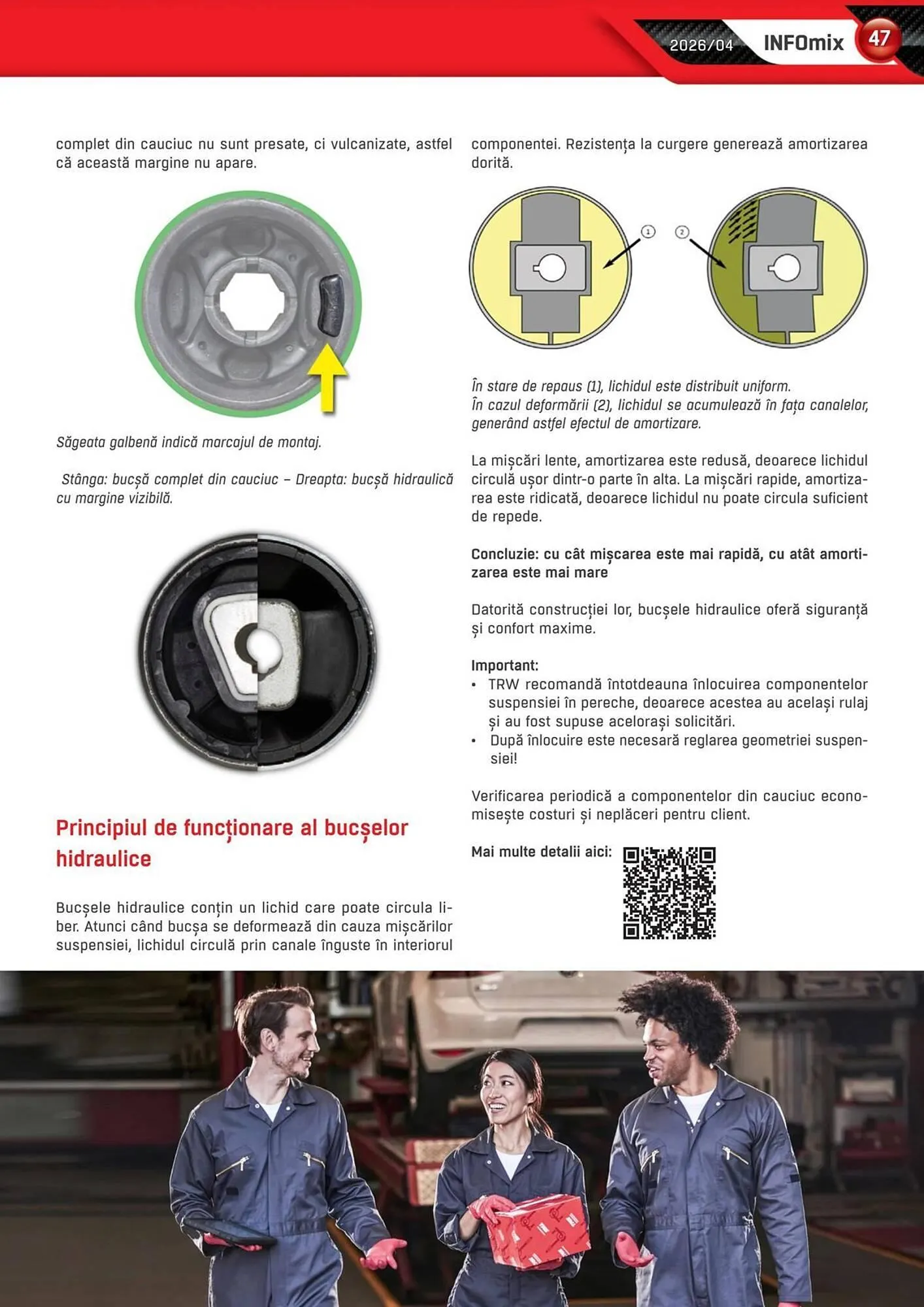 2026/04 INFOmix 47

complet din cauciuc nu sunt presate, ci vulcanizate, astfel că această margine nu apare.

Săgeata galbenă indică marcajul de montaj.

Stânga: bucșă complet din cauciuc – Dreapta: bucșă hidraulică cu margine vizibilă.

Principiul de funcționare al bucșelor hidraulice

Bucșele hidraulice conțin un lichid care poate circula liber. Atunci când bucșa se deformează din cauza mișcărilor suspensiei, lichidul circulă prin canale înguste în interiorul componentei. Rezistența la curgere generează amortizarea dorită.

1 2

În stare de repaus (1), lichidul este distribuit uniform.
În cazul deformării (2), lichidul se acumulează în fața canalelor, generând astfel efectul de amortizare.

La mișcări lente, amortizarea este redusă, deoarece lichidul circulă ușor dintr-o parte în alta. La mișcări rapide, amortizarea este ridicată, deoarece lichidul nu poate circula suficient de repede.

Concluzie: cu cât mișcarea este mai rapidă, cu atât amortizarea este mai mare

Datorită construcției lor, bucșele hidraulice oferă siguranță și confort maxime.

Important:
• TRW recomandă întotdeauna înlocuirea componentelor suspensiei în pereche, deoarece acestea au același rulaj și au fost supuse acelorași solicitări.
• După înlocuire este necesară reglarea geometriei suspensiei!

Verificarea periodică a componentelor din cauciuc economisește costuri și neplăceri pentru client.

Mai multe detalii aici: