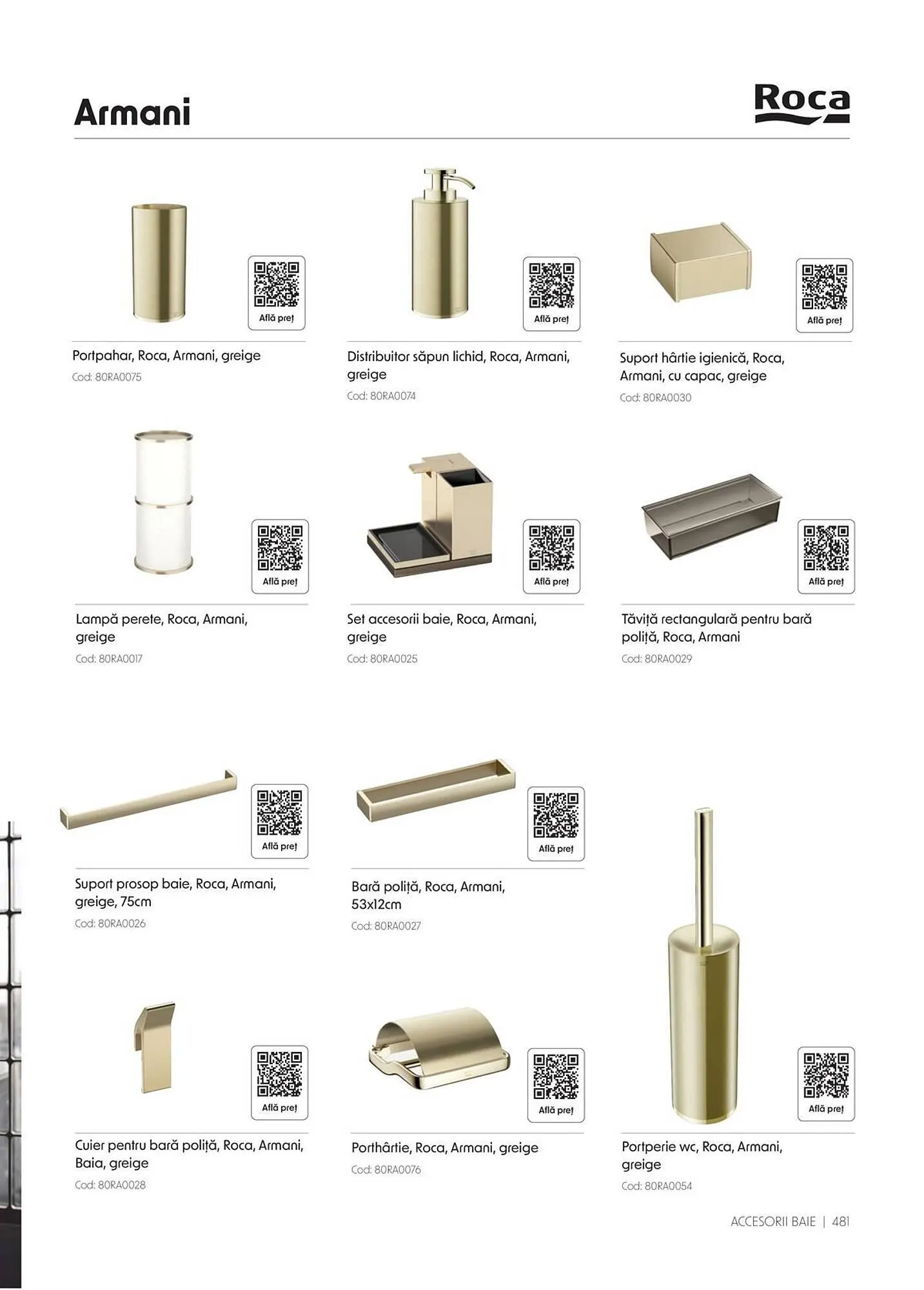 Armani

Roca

Află preț

Portpahar, Roca, Armani, greige
Cod: 80RA0075

Află preț

Distribuitor săpun lichid, Roca, Armani, greige
Cod: 80RA0074

Află preț

Suport hârtie igienică, Roca, Armani, cu capac, greige
Cod: 80RA0030

Află preț

Lampă perete, Roca, Armani, greige
Cod: 80RA0017

Află preț

Set accesorii baie, Roca, Armani, greige
Cod: 80RA0025

Află preț

Tăviță rectangulară pentru bară poliță, Roca, Armani
Cod: 80RA0029

Află preț

Suport prosop baie, Roca, Armani, greige, 75cm
Cod: 80RA0026

Află preț

Bară poliță, Roca, Armani, 53x12cm
Cod: 80RA0027

Află preț

Cuier pentru bară poliță, Roca, Armani, Baia, greige
Cod: 80RA0028

Află preț

Porthârtie, Roca, Armani, greige
Cod: 80RA0076

Află preț

Portperie wc, Roca, Armani, greige
Cod: 80RA0054

ACCESORII BAIE | 481