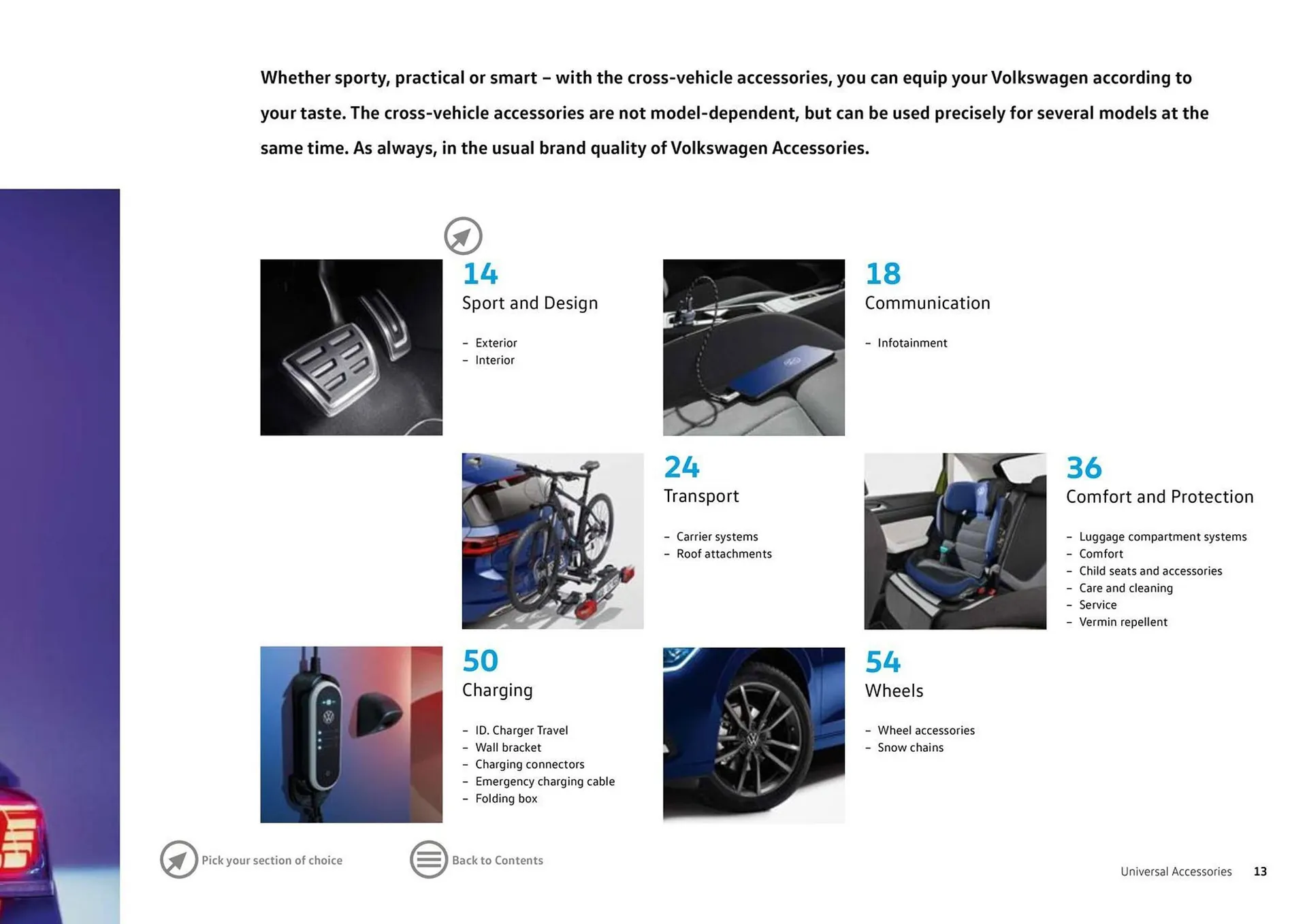 Whether sporty, practical or smart – with the cross-vehicle accessories, you can equip your Volkswagen according to your taste. The cross-vehicle accessories are not model-dependent, but can be used precisely for several models at the same time. As always, in the usual brand quality of Volkswagen Accessories.

14
Sport and Design

– Exterior
– Interior

18
Communication

– Infotainment

24
Transport

– Carrier systems
– Roof attachments

36
Comfort and Protection

– Luggage compartment systems
– Comfort
– Child seats and accessories
– Care and cleaning
– Service
– Vermin repellent

50
Charging

– ID. Charger Travel
– Wall bracket
– Charging connectors
– Emergency charging cable
– Folding box

54
Wheels

– Wheel accessories
– Snow chains

Pick your section of choice

Back to Contents

Universal Accessories 13