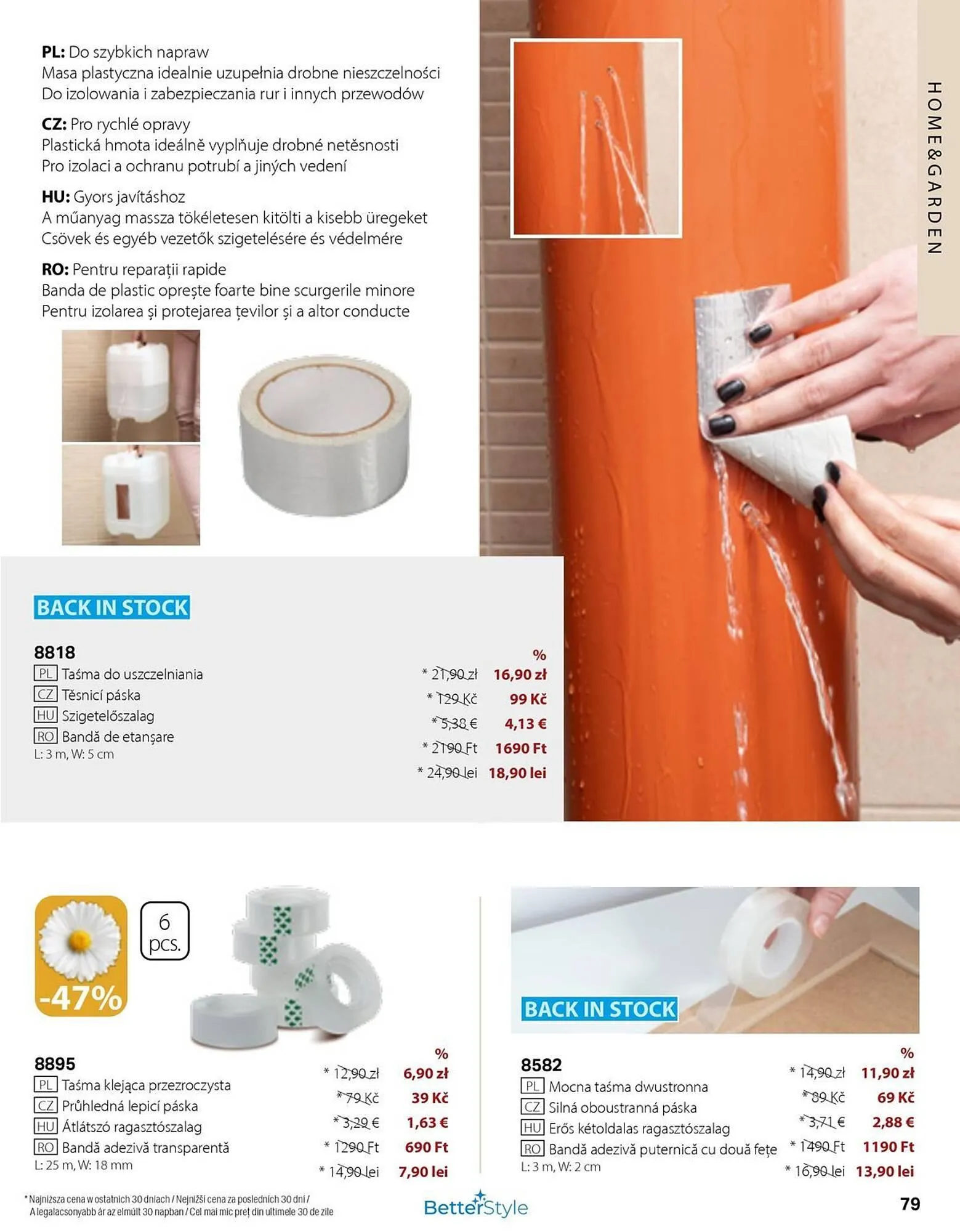 PL: Do szybkich napraw
Masa plastyczna idealnie uzupełnia drobne nieszczelności
Do izolowania i zabezpieczania rur i innych przewodów

CZ: Pro rychlé opravy
Plastická hmota ideálně vyplňuje drobné netěsnosti
Pro izolaci a ochranu potrubí a jiných vedení

HU: Gyors javításhoz
A műanyag massza tökéletesen kitölti a kisebb üregeket
Csövek és egyéb vezetők szigetelésére és védelmére

RO: Pentru reparații rapide
Banda de plastic oprește foarte bine scurgerile minore
Pentru izolarea și protejarea țevilor și a altor conducte

HOME&GARDEN

BACK IN STOCK

8818
PL Taśma do uszczelniania
CZ Těsnicí páska
HU Szigetelőszalag
RO Bandă de etanșare
L: 3 m, W: 5 cm

%
* 21,90 zł 16,90 zł
* 129 Kč 99 Kč
* 5,38 € 4,13 €
* 2190 Ft 1690 Ft
* 24,90 lei 18,90 lei

-47%

6 pcs.

8895
PL Taśma klejąca przezroczysta
CZ Průhledná lepicí páska
HU Átlátszó ragasztószalag
RO Bandă adezivă transparentă
L: 25 m, W: 18 mm

%
* 12,90 zł 6,90 zł
* 79 Kč 39 Kč
* 3,29 € 1,63 €
* 1290 Ft 690 Ft
* 14,90 lei 7,90 lei

BACK IN STOCK

8582
PL Mocna taśma dwustronna
CZ Silná oboustranná páska
HU Erős kétoldalas ragasztószalag
RO Bandă adezivă puternică cu două fețe
L: 3 m, W: 2 cm

%
* 14,90 zł 11,90 zł
* 89 Kč 69 Kč
* 3,71 € 2,88 €
* 1490 Ft 1190 Ft
* 16,90 lei 13,90 lei

* Najniższa cena w ostatnich 30 dniach / Nejnižší cena za posledních 30 dní / A legalacsonyabb ár az elmúlt 30 napban / Cel mai mic preț din ultimele 30 de zile

BetterStyle

79