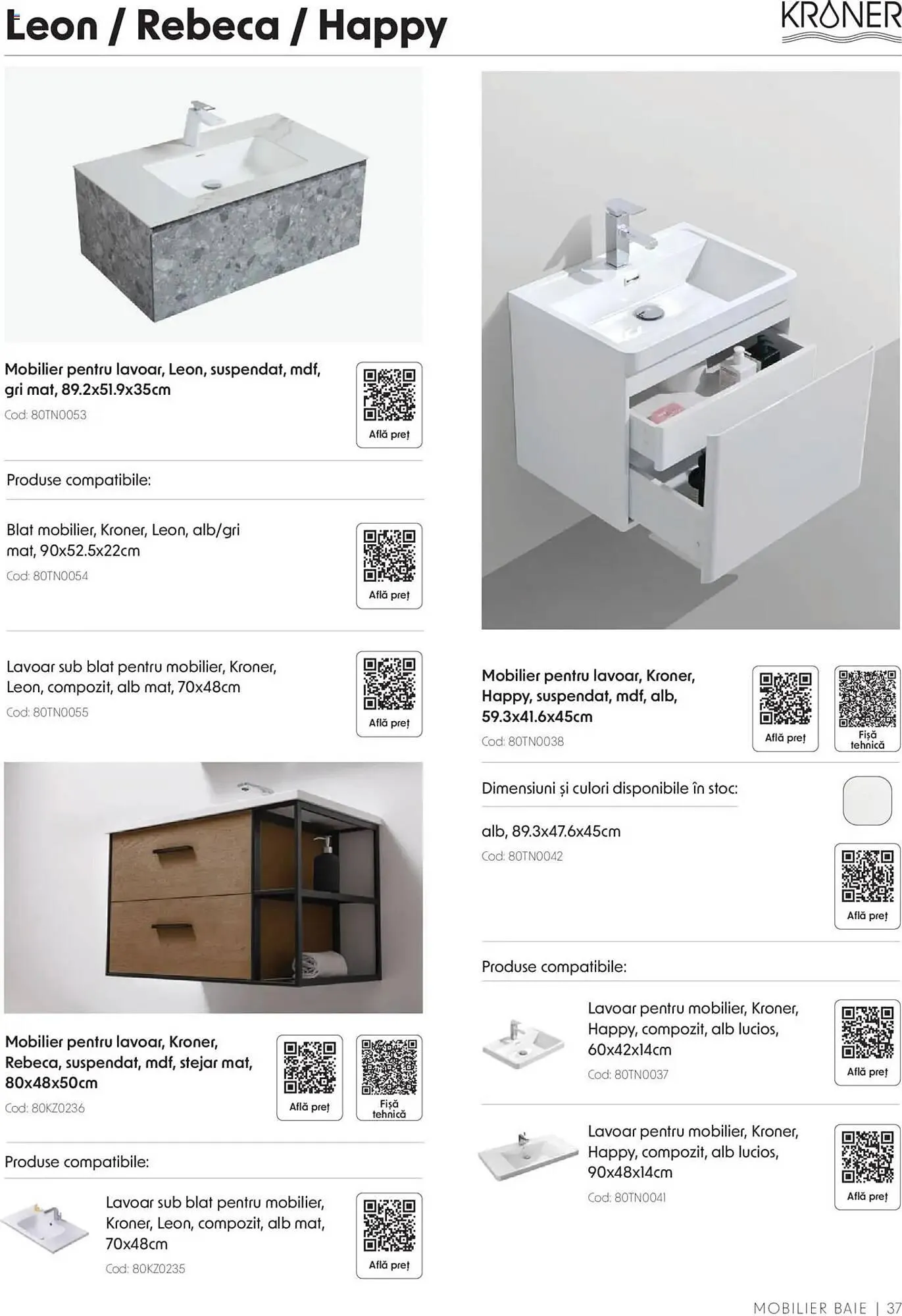 Leon / Rebeca / Happy

KRONER

Mobilier pentru lavoar, Leon, suspendat, mdf, gri mat, 89.2x51.9x35cm

Cod: 80TN0053

Află preț

Produse compatibile:

Blat mobilier, Kroner, Leon, alb/gri mat, 90x52.5x22cm

Cod: 80TN0054

Află preț

Lavoar sub blat pentru mobilier, Kroner, Leon, compozit, alb mat, 70x48cm

Cod: 80TN0055

Află preț

Mobilier pentru lavoar, Kroner, Rebeca, suspendat, mdf, stejar mat, 80x48x50cm

Cod: 80KZ0236

Află preț

Fișă tehnică

Produse compatibile:

Lavoar sub blat pentru mobilier, Kroner, Leon, compozit, alb mat, 70x48cm

Cod: 80KZ0235

Află preț

Mobilier pentru lavoar, Kroner, Happy, suspendat, mdf, alb, 59.3x41.6x45cm

Cod: 80TN0038

Află preț

Fișă tehnică

Dimensiuni și culori disponibile în stoc:

alb, 89.3x47.6x45cm

Cod: 80TN0042

Află preț

Produse compatibile:

Lavoar pentru mobilier, Kroner, Happy, compozit, alb lucios, 60x42x14cm

Cod: 80TN0037

Află preț

Lavoar pentru mobilier, Kroner, Happy, compozit, alb lucios, 90x48x14cm

Cod: 80TN0041

Află preț

MOBILIER BAIE | 37