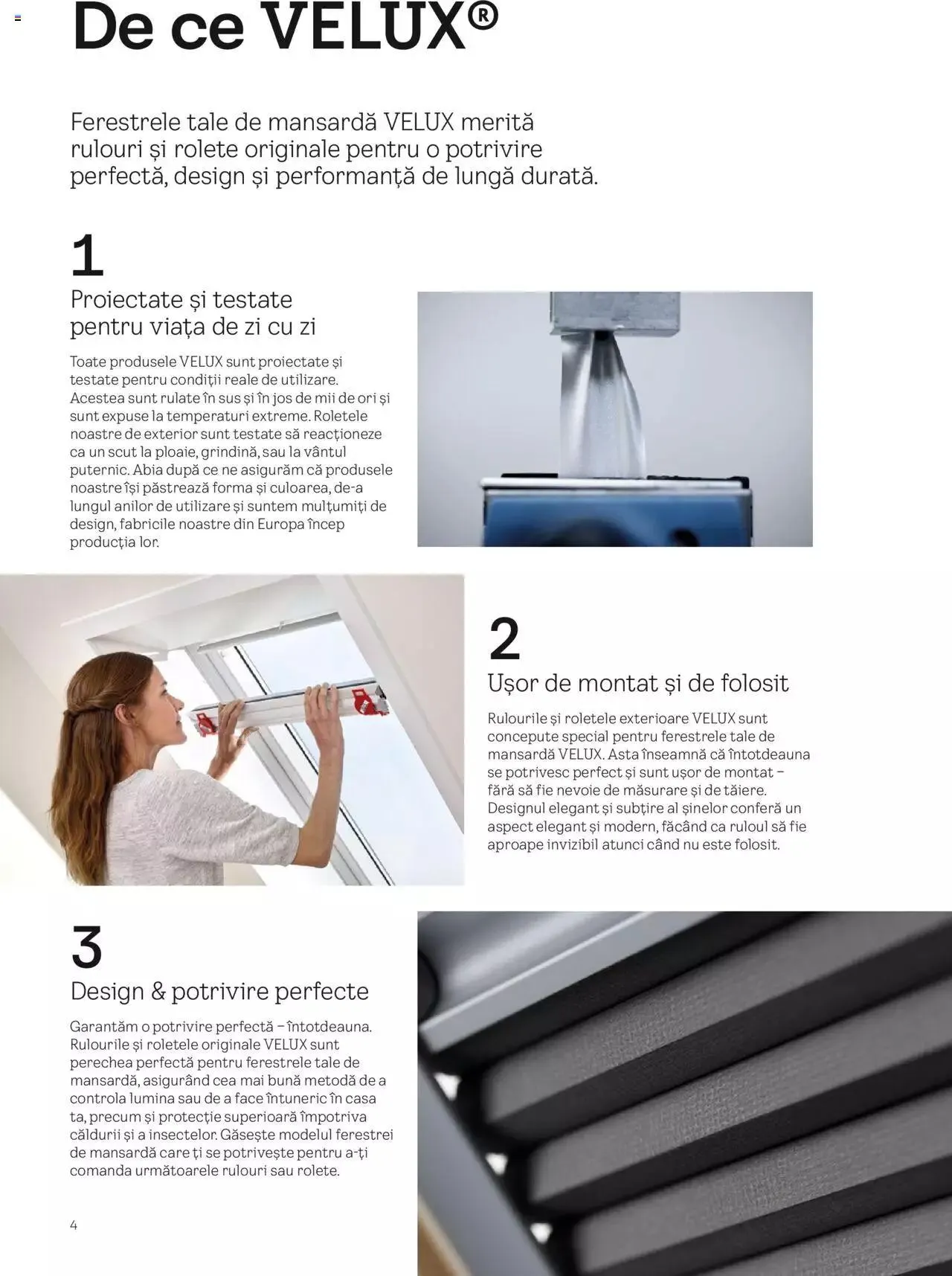 De ce VELUX®

Ferestrele tale de mansardă VELUX merită rulouri și rolete originale pentru o potrivire perfectă, design și performanță de lungă durată.

1

Proiectate și testate pentru viața de zi cu zi

Toate produsele VELUX sunt proiectate și testate pentru condiții reale de utilizare. Acestea sunt rulate în sus și în jos de mii de ori și sunt expuse la temperaturi extreme. Roletele noastre de exterior sunt testate să reacționeze ca un scut la ploaie, grindină, sau la vântul puternic. Abia după ce ne asigurăm că produsele noastre își păstrează forma și culoarea, de-a lungul anilor de utilizare și suntem mulțumiți de design, fabricile noastre din Europa încep producția lor.

2

Ușor de montat și de folosit

Rulourile și roletele exterioare VELUX sunt concepute special pentru ferestrele tale de mansardă VELUX. Asta înseamnă că întotdeauna se potrivesc perfect și sunt ușor de montat – fără să fie nevoie de măsurare și de tăiere. Designul elegant și subțire al șinelor conferă un aspect elegant și modern, făcând ca ruloul să fie aproape invizibil atunci când nu este folosit.

3

Design & potrivire perfecte

Garantăm o potrivire perfectă – întotdeauna. Rulourile și roletele originale VELUX sunt perechea perfectă pentru ferestrele tale de mansardă, asigurând cea mai bună metodă de a controla lumina sau de a face întuneric în casa ta, precum și protecție superioară împotriva căldurii și a insectelor. Găsește modelul ferestrei de mansardă care ți se potrivește pentru a-ți comanda următoarele rulouri sau rolete.

4