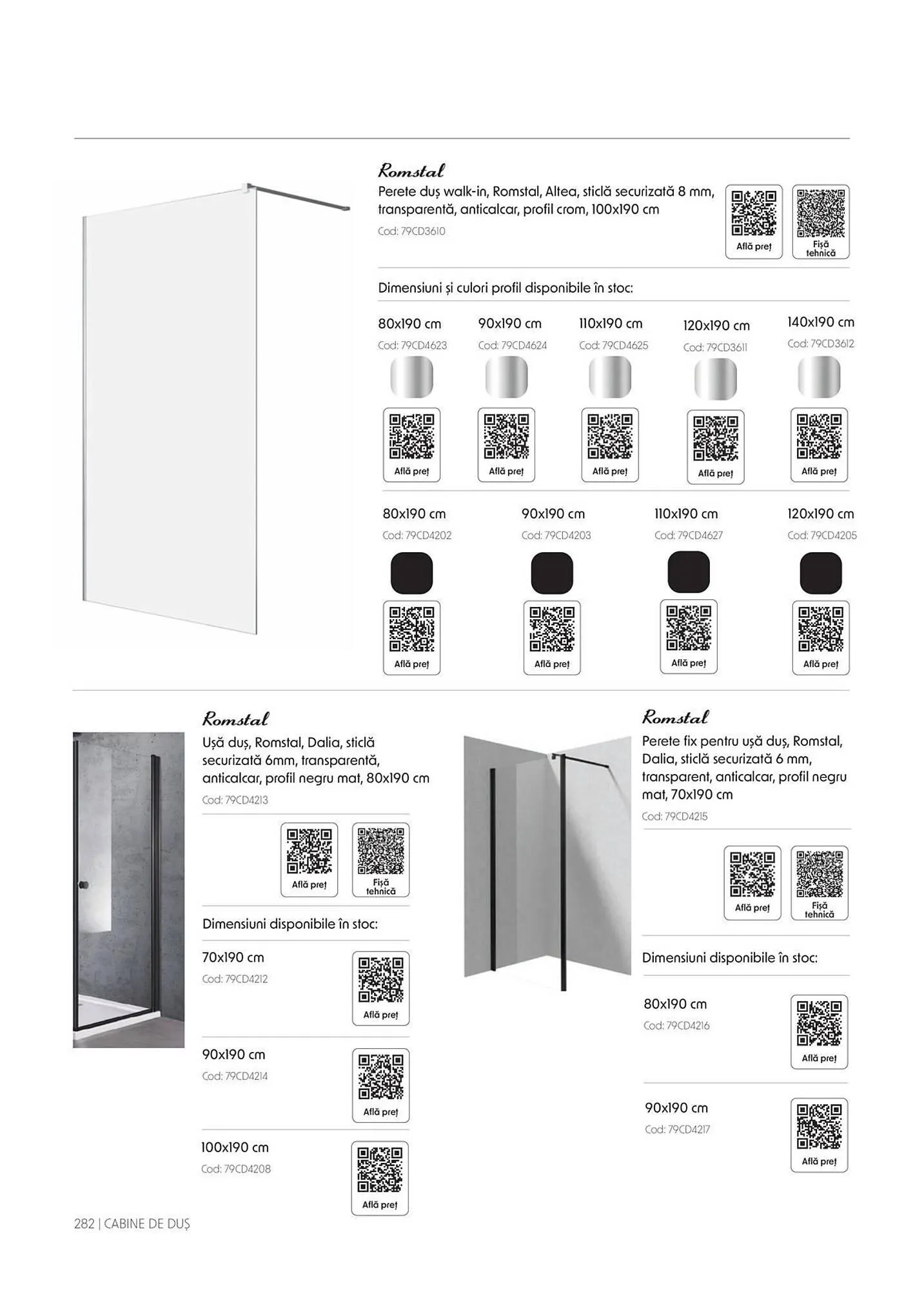 Romstal

Perete duș walk-in, Romstal, Altea, sticlă securizată 8 mm, transparentă, anticalcar, profil crom, 100x190 cm

Cod: 79CD3610

Află preț

Fișă tehnică

Dimensiuni și culori profil disponibile în stoc:

80x190 cm
Cod: 79CD4623
Află preț

90x190 cm
Cod: 79CD4624
Află preț

110x190 cm
Cod: 79CD4625
Află preț

120x190 cm
Cod: 79CD3611
Află preț

140x190 cm
Cod: 79CD3612
Află preț

80x190 cm
Cod: 79CD4202
Află preț

90x190 cm
Cod: 79CD4203
Află preț

110x190 cm
Cod: 79CD4627
Află preț

120x190 cm
Cod: 79CD4205
Află preț

Romstal

Ușă duș, Romstal, Dalia, sticlă securizată 6mm, transparentă, anticalcar, profil negru mat, 80x190 cm

Cod: 79CD4213

Află preț

Fișă tehnică

Dimensiuni disponibile în stoc:

70x190 cm
Cod: 79CD4212
Află preț

90x190 cm
Cod: 79CD4214
Află preț

100x190 cm
Cod: 79CD4208
Află preț

Romstal

Perete fix pentru ușă duș, Romstal, Dalia, sticlă securizată 6 mm, transparent, anticalcar, profil negru mat, 70x190 cm

Cod: 79CD4215

Află preț

Fișă tehnică

Dimensiuni disponibile în stoc:

80x190 cm
Cod: 79CD4216
Află preț

90x190 cm
Cod: 79CD4217
Află preț

282 | CABINE DE DUȘ