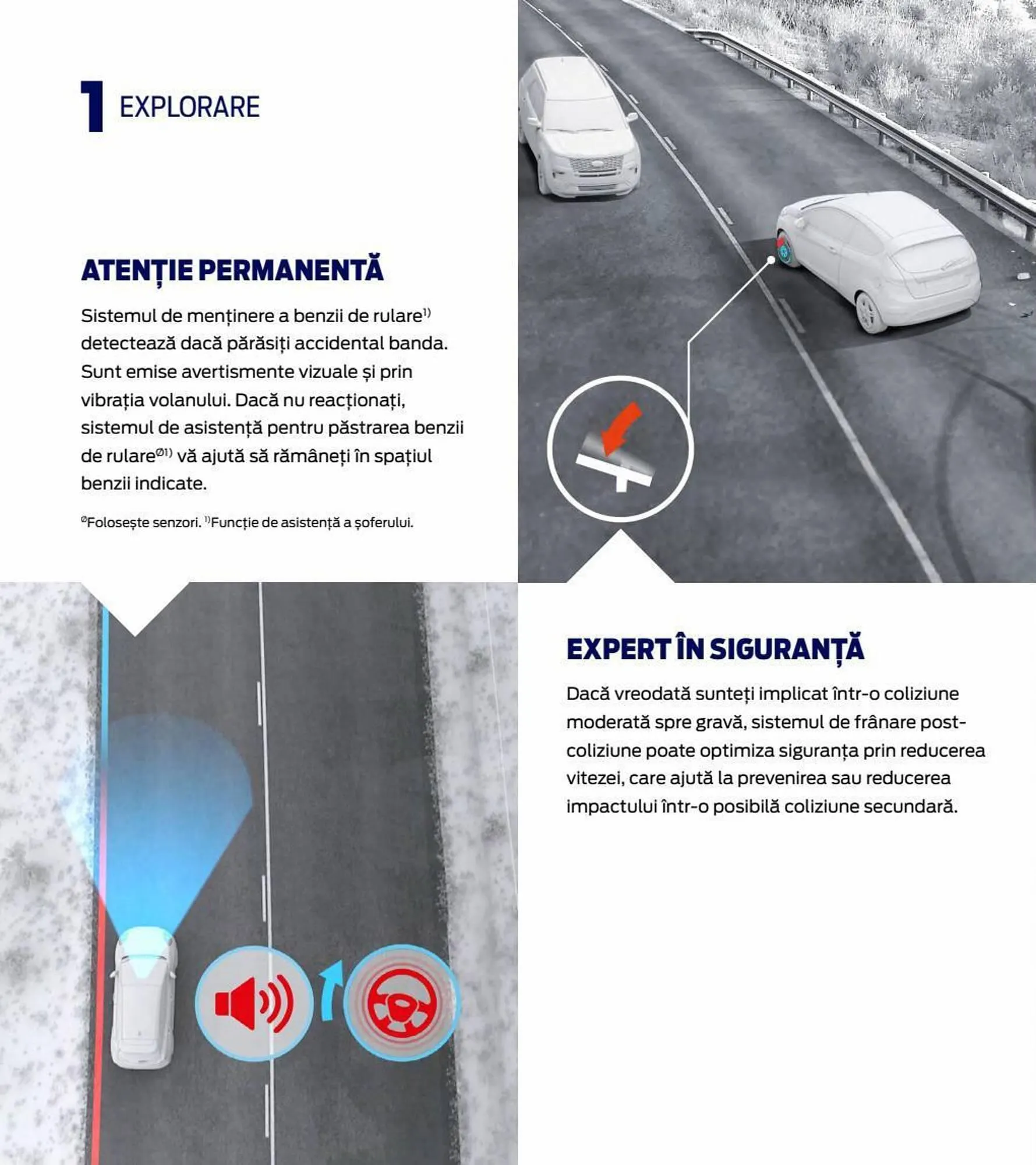 1 EXPLORARE

ATENȚIE PERMANENTĂ

Sistemul de menținere a benzii de rulare$^{1)}$ detectează dacă părăsiți accidental banda. Sunt emise avertismente vizuale și prin vibrația volanului. Dacă nu reacționați, sistemul de asistență pentru păstrarea benzii de rulare$^{Ø1)}$ vă ajută să rămâneți în spațiul benzii indicate.

$^{Ø}$Folosește senzori. $^{1)}$Funcție de asistență a șoferului.

EXPERT ÎN SIGURANȚĂ

Dacă vreodată sunteți implicat într-o coliziune moderată spre gravă, sistemul de frânare post-coliziune poate optimiza siguranța prin reducerea vitezei, care ajută la prevenirea sau reducerea impactului într-o posibilă coliziune secundară.