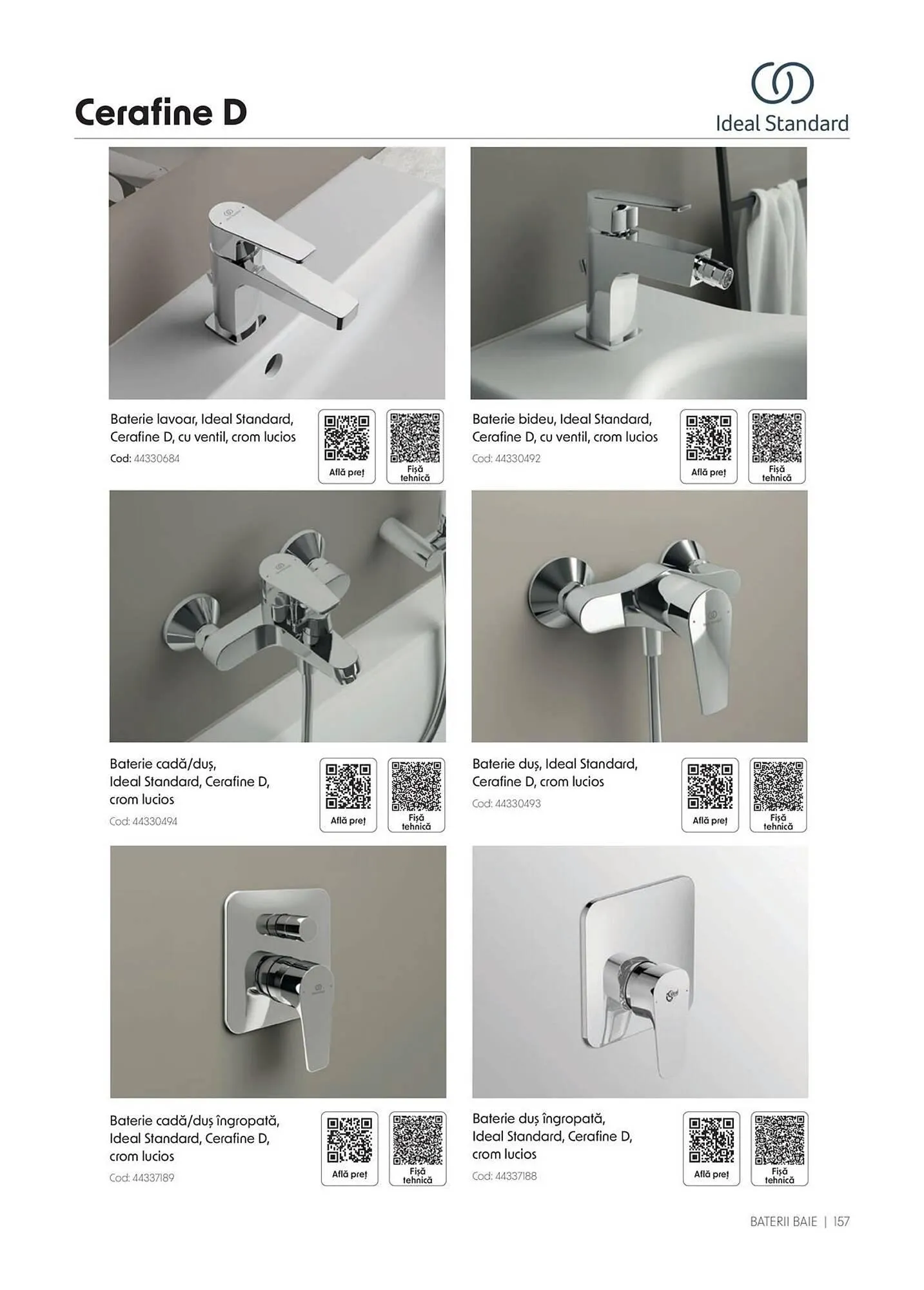 Cerafine D

Ideal Standard

Baterie lavoar, Ideal Standard, Cerafine D, cu ventil, crom lucios
Cod: 44330684

Află preț

Fișă tehnică

Baterie bideu, Ideal Standard, Cerafine D, cu ventil, crom lucios
Cod: 44330492

Află preț

Fișă tehnică

Baterie cadă/duș, Ideal Standard, Cerafine D, crom lucios
Cod: 44330494

Află preț

Fișă tehnică

Baterie duș, Ideal Standard, Cerafine D, crom lucios
Cod: 44330493

Află preț

Fișă tehnică

Baterie cadă/duș îngropată, Ideal Standard, Cerafine D, crom lucios
Cod: 44337189

Află preț

Fișă tehnică

Baterie duș îngropată, Ideal Standard, Cerafine D, crom lucios
Cod: 44337188

Află preț

Fișă tehnică

BATERII BAIE | 157