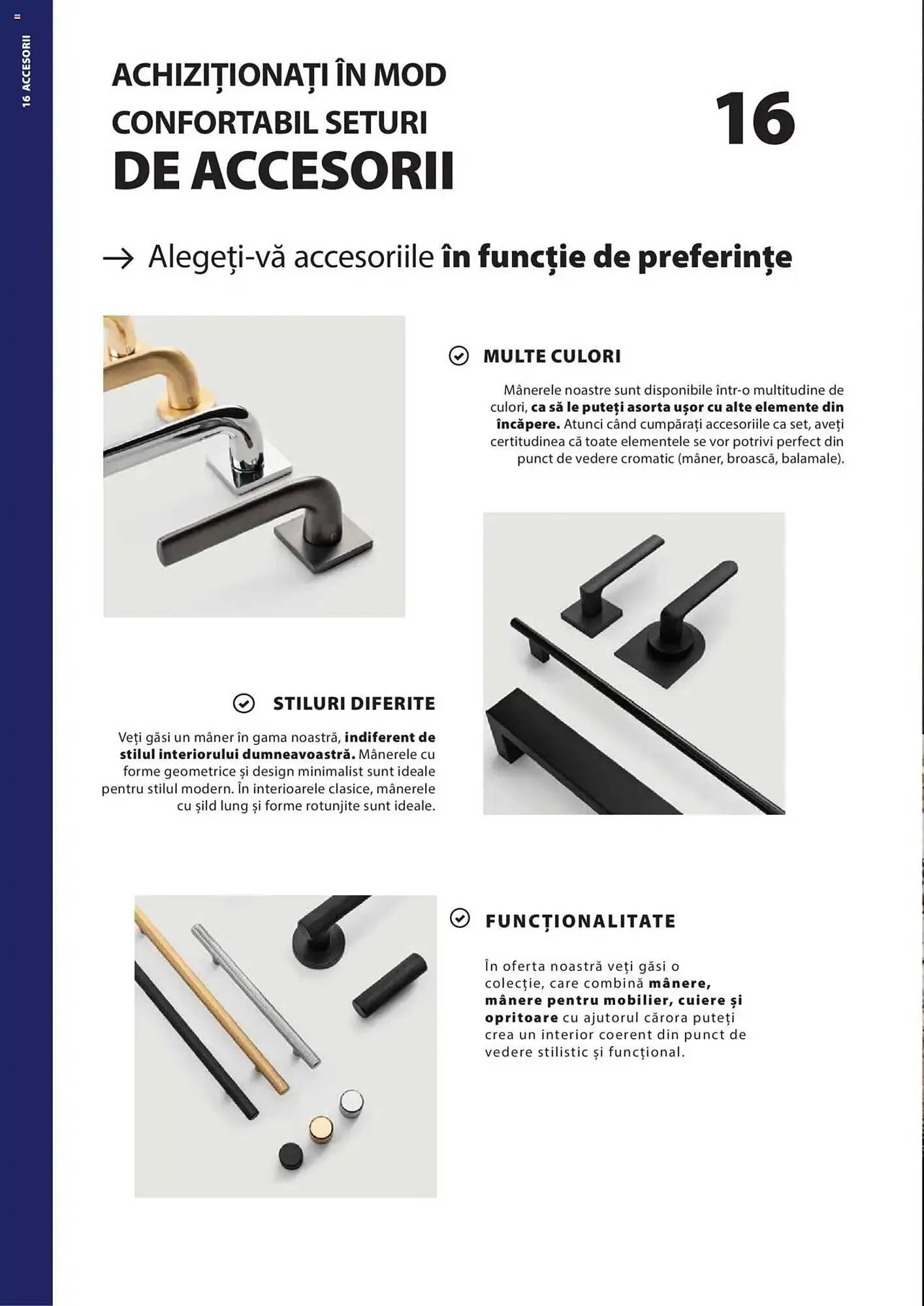 16 ACCESORII

ACHIZIȚIONAȚI ÎN MOD CONFORTABIL SETURI DE ACCESORII

16

→ Alegeți-vă accesoriile în funcție de preferințe

MULTE CULORI

Mânerele noastre sunt disponibile într-o multitudine de culori, ca să le puteți asorta ușor cu alte elemente din încăpere. Atunci când cumpărați accesoriile ca set, aveți certitudinea că toate elementele se vor potrivi perfect din punct de vedere cromatic (mâner, broască, balamale).

STILURI DIFERITE

Veți găsi un mâner în gama noastră, indiferent de stilul interiorului dumneavoastră. Mânerele cu forme geometrice și design minimalist sunt ideale pentru stilul modern. În interioarele clasice, mânerele cu șild lung și forme rotunjite sunt ideale.

FUNCȚIONALITATE

În oferta noastră veți găsi o colecție, care combină mânere, mânere pentru mobilier, cuiere și opritoare cu ajutorul cărora puteți crea un interior coerent din punct de vedere stilistic și funcțional.