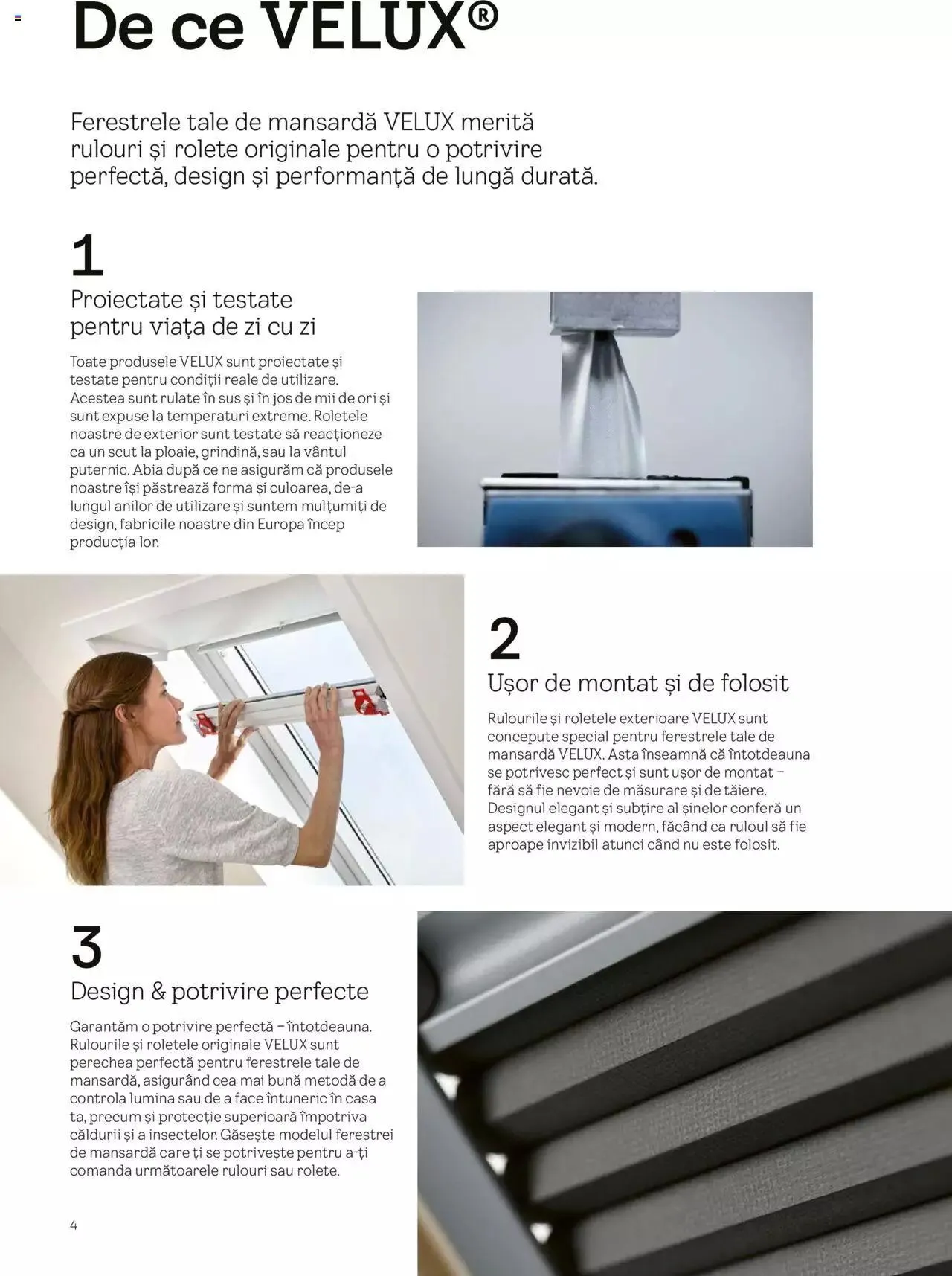 De ce VELUX®

Ferestrele tale de mansardă VELUX merită rulouri și rolete originale pentru o potrivire perfectă, design și performanță de lungă durată.

1

Proiectate și testate pentru viața de zi cu zi

Toate produsele VELUX sunt proiectate și testate pentru condiții reale de utilizare. Acestea sunt rulate în sus și în jos de mii de ori și sunt expuse la temperaturi extreme. Roletele noastre de exterior sunt testate să reacționeze ca un scut la ploaie, grindină, sau la vântul puternic. Abia după ce ne asigurăm că produsele noastre își păstrează forma și culoarea, de-a lungul anilor de utilizare și suntem mulțumiți de design, fabricile noastre din Europa încep producția lor.

2

Ușor de montat și de folosit

Rulourile și roletele exterioare VELUX sunt concepute special pentru ferestrele tale de mansardă VELUX. Asta înseamnă că întotdeauna se potrivesc perfect și sunt ușor de montat – fără să fie nevoie de măsurare și de tăiere. Designul elegant și subțire al șinelor conferă un aspect elegant și modern, făcând ca ruloul să fie aproape invizibil atunci când nu este folosit.

3

Design & potrivire perfecte

Garantăm o potrivire perfectă – întotdeauna. Rulourile și roletele originale VELUX sunt perechea perfectă pentru ferestrele tale de mansardă, asigurând cea mai bună metodă de a controla lumina sau de a face întuneric în casa ta, precum și protecție superioară împotriva căldurii și a insectelor. Găsește modelul ferestrei de mansardă care ți se potrivește pentru a-ți comanda următoarele rulouri sau rolete.

4