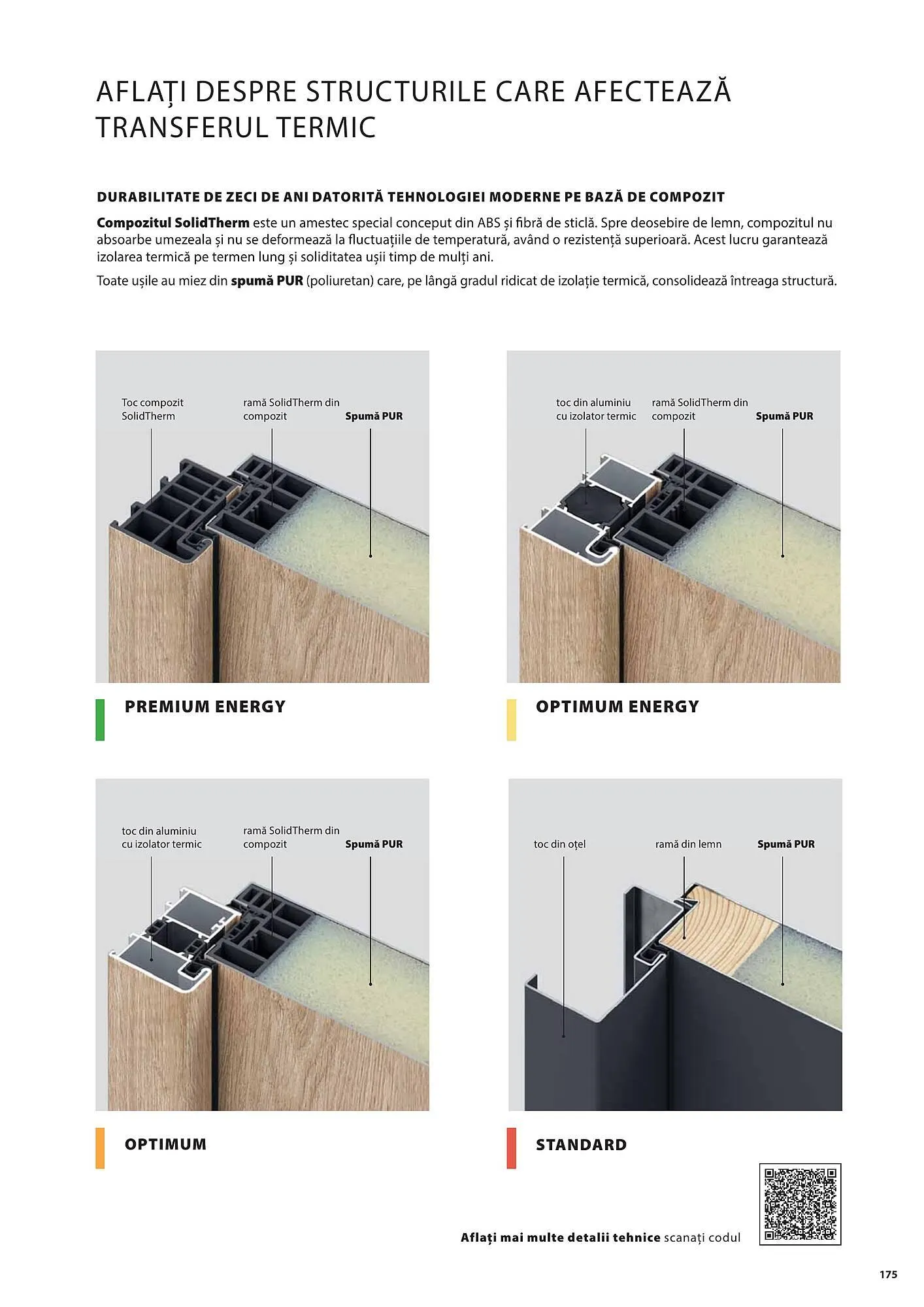 AFLAȚI DESPRE STRUCTURILE CARE AFECTEAZĂ TRANSFERUL TERMIC

DURABILITATE DE ZECI DE ANI DATORITĂ TEHNOLOGIEI MODERNE PE BAZĂ DE COMPOZIT

Compozitul SolidTherm este un amestec special conceput din ABS și fibră de sticlă. Spre deosebire de lemn, compozitul nu absoarbe umezeala și nu se deformează la fluctuațiile de temperatură, având o rezistență superioară. Acest lucru garantează izolarea termică pe termen lung și soliditatea ușii timp de mulți ani.

Toate ușile au miez din spumă PUR (poliuretan) care, pe lângă gradul ridicat de izolație termică, consolidează întreaga structură.

Toc compozit SolidTherm

ramă SolidTherm din compozit

Spumă PUR

PREMIUM ENERGY

toc din aluminiu cu izolator termic

ramă SolidTherm din compozit

Spumă PUR

OPTIMUM ENERGY

toc din aluminiu cu izolator termic

ramă SolidTherm din compozit

Spumă PUR

OPTIMUM

toc din oțel

ramă din lemn

Spumă PUR

STANDARD

Aflați mai multe detalii tehnice scanați codul

175