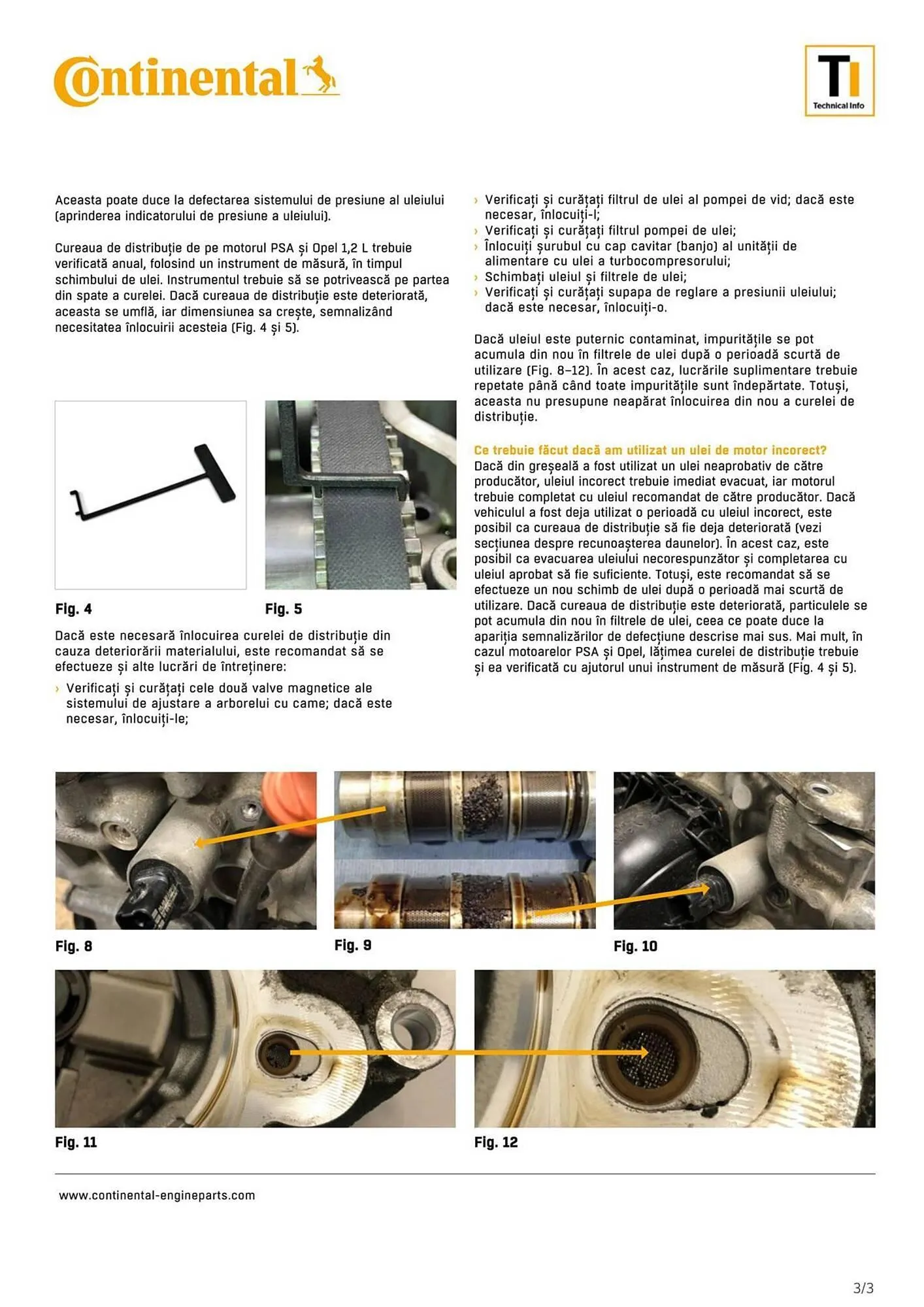 Continental

TI
Technical Info

Aceasta poate duce la defectarea sistemului de presiune al uleiului (aprinderea indicatorului de presiune a uleiului).

Cureaua de distribuție de pe motorul PSA și Opel 1,2 L trebuie verificată anual, folosind un instrument de măsură, în timpul schimbului de ulei. Instrumentul trebuie să se potrivească pe partea din spate a curelei. Dacă cureaua de distribuție este deteriorată, aceasta se umflă, iar dimensiunea sa crește, semnalizând necesitatea înlocuirii acesteia (Fig. 4 și 5).

Fig. 4

Fig. 5

Dacă este necesară înlocuirea curelei de distribuție din cauza deteriorării materialului, este recomandat să se efectueze și alte lucrări de întreținere:

› Verificați și curățați cele două valve magnetice ale sistemului de ajustare a arborelui cu came; dacă este necesar, înlocuiți-le;
› Verificați și curățați filtrul de ulei al pompei de vid; dacă este necesar, înlocuiți-l;
› Verificați și curățați filtrul pompei de ulei;
› Înlocuiți șurubul cu cap cavitar (banjo) al unității de alimentare cu ulei a turbocompresorului;
› Schimbați uleiul și filtrele de ulei;
› Verificați și curățați supapa de reglare a presiunii uleiului; dacă este necesar, înlocuiți-o.

Dacă uleiul este puternic contaminat, impuritățile se pot acumula din nou în filtrele de ulei după o perioadă scurtă de utilizare (Fig. 8–12). În acest caz, lucrările suplimentare trebuie repetate până când toate impuritățile sunt îndepărtate. Totuși, aceasta nu presupune neapărat înlocuirea din nou a curelei de distribuție.

Ce trebuie făcut dacă am utilizat un ulei de motor incorect?
Dacă din greșeală a fost utilizat un ulei neaprobativ de către producător, uleiul incorect trebuie imediat evacuat, iar motorul trebuie completat cu uleiul recomandat de către producător. Dacă vehiculul a fost deja utilizat o perioadă cu uleiul incorect, este posibil ca cureaua de distribuție să fie deja deteriorată (vezi secțiunea despre recunoașterea daunelor). În acest caz, este posibil ca evacuarea uleiului necorespunzător și completarea cu uleiul aprobat să fie suficiente. Totuși, este recomandat să se efectueze un nou schimb de ulei după o perioadă mai scurtă de utilizare. Dacă cureaua de distribuție este deteriorată, particulele se pot acumula din nou în filtrele de ulei, ceea ce poate duce la apariția semnalizărilor de defecțiune descrise mai sus. Mai mult, în cazul motoarelor PSA și Opel, lățimea curelei de distribuție trebuie și ea verificată cu ajutorul unui instrument de măsură (Fig. 4 și 5).

Fig. 8

Fig. 9

Fig. 10

Fig. 11

Fig. 12

www.continental-engineparts.com

3/3