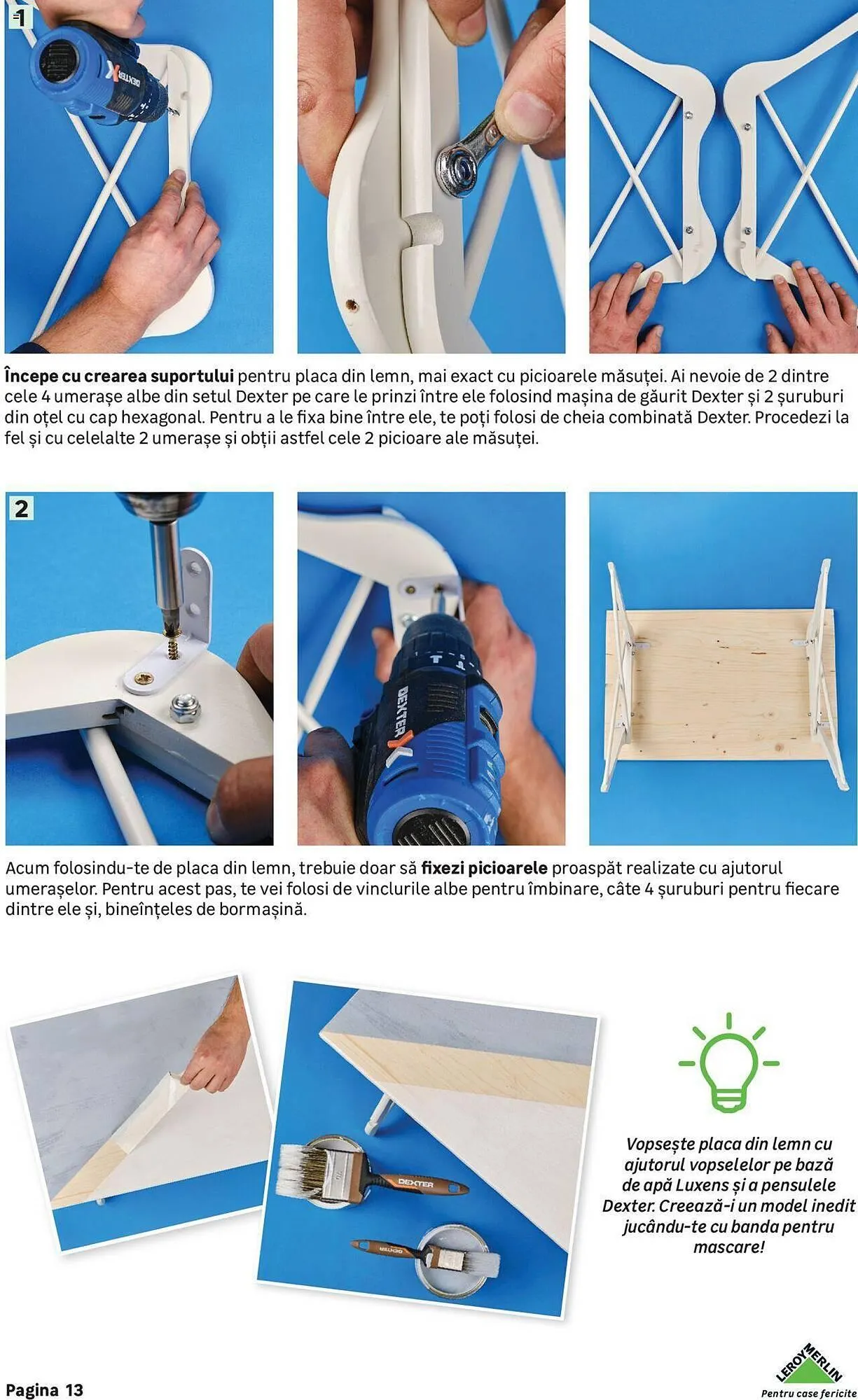 1

DEXTER

Începe cu crearea suportului pentru placa din lemn, mai exact cu picioarele măsuței. Ai nevoie de 2 dintre cele 4 umerașe albe din setul Dexter pe care le prinzi între ele folosind mașina de găurit Dexter și 2 șuruburi din oțel cu cap hexagonal. Pentru a le fixa bine între ele, te poți folosi de cheia combinată Dexter. Procedezi la fel și cu celelalte 2 umerașe și obții astfel cele 2 picioare ale măsuței.

2

DEXTER

Acum folosindu-te de placa din lemn, trebuie doar să fixezi picioarele proaspăt realizate cu ajutorul umerașelor. Pentru acest pas, te vei folosi de vinclurile albe pentru îmbinare, câte 4 șuruburi pentru fiecare dintre ele și, bineînțeles de bormașină.

DEXTER

DEXTER

Vopsește placa din lemn cu ajutorul vopselelor pe bază de apă Luxens și a pensulele Dexter. Creează-i un model inedit jucându-te cu banda pentru mascare!

Pagina 13

LEROY MERLIN
Pentru case fericite