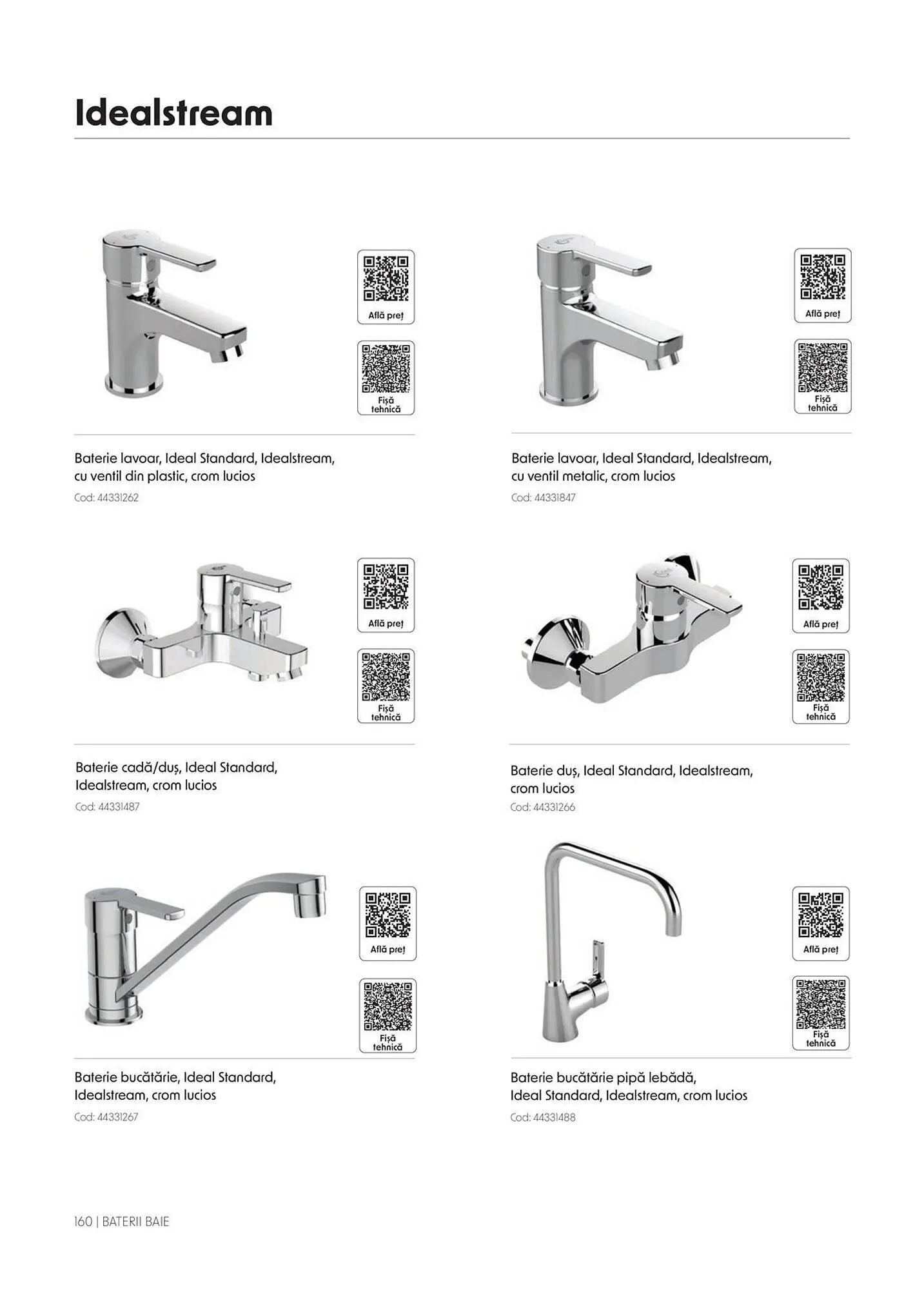 Idealstream

Află preț

Fișă tehnică

Baterie lavoar, Ideal Standard, Idealstream, cu ventil din plastic, crom lucios
Cod: 44331262

Află preț

Fișă tehnică

Baterie lavoar, Ideal Standard, Idealstream, cu ventil metalic, crom lucios
Cod: 44331847

Află preț

Fișă tehnică

Baterie cadă/duș, Ideal Standard, Idealstream, crom lucios
Cod: 44331487

Află preț

Fișă tehnică

Baterie duș, Ideal Standard, Idealstream, crom lucios
Cod: 44331266

Află preț

Fișă tehnică

Baterie bucătărie, Ideal Standard, Idealstream, crom lucios
Cod: 44331267

Află preț

Fișă tehnică

Baterie bucătărie pipă lebădă, Ideal Standard, Idealstream, crom lucios
Cod: 44331488

160 | BATERII BAIE