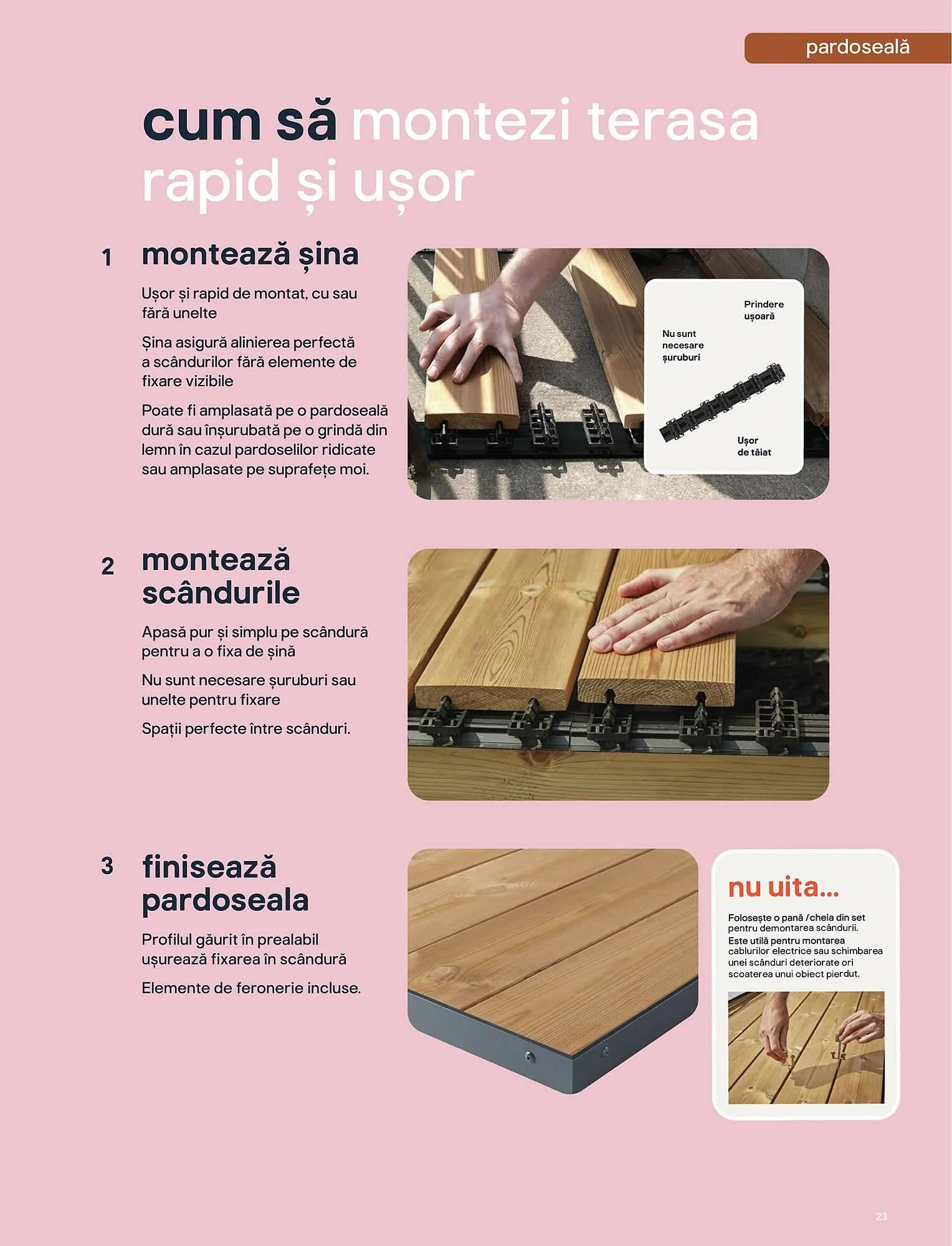 pardoseală

cum să montezi terasa rapid și ușor

1 montează șina

Ușor și rapid de montat, cu sau fără unelte

Șina asigură alinierea perfectă a scândurilor fără elemente de fixare vizibile

Poate fi amplasată pe o pardoseală dură sau înșurubată pe o grindă din lemn în cazul pardoselilor ridicate sau amplasate pe suprafețe moi.

Prindere ușoară

Nu sunt necesare șuruburi

Ușor de tăiat

2 montează scândurile

Apasă pur și simplu pe scândură pentru a o fixa de șină

Nu sunt necesare șuruburi sau unelte pentru fixare

Spații perfecte între scânduri.

3 finisează pardoseala

Profilul găurit în prealabil ușurează fixarea în scândură

Elemente de feronerie incluse.

nu uita...

Folosește o pană /cheia din set pentru demontarea scândurii. Este utilă pentru montarea cablurilor electrice sau schimbarea unei scânduri deteriorate ori scoaterea unui obiect pierdut.

23