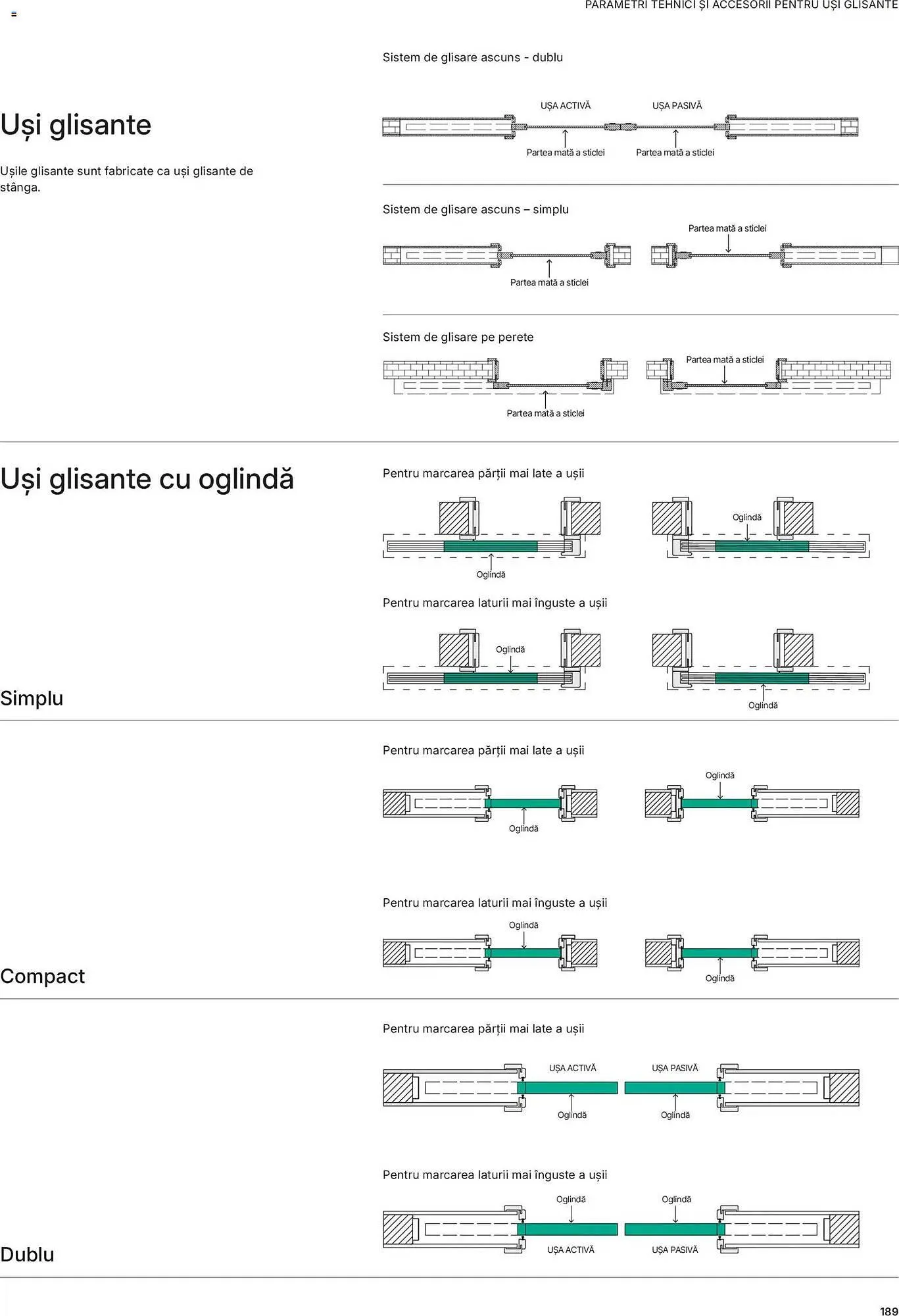 PARAMETRI TEHNICI ȘI ACCESORII PENTRU UȘI GLISANTE

Uși glisante

Ușile glisante sunt fabricate ca uși glisante de stânga.

Sistem de glisare ascuns - dublu

UȘA ACTIVĂ
UȘA PASIVĂ
Partea mată a sticlei
Partea mată a sticlei

Sistem de glisare ascuns – simplu

Partea mată a sticlei
Partea mată a sticlei

Sistem de glisare pe perete

Partea mată a sticlei
Partea mată a sticlei

Uși glisante cu oglindă

Simplu

Pentru marcarea părții mai late a ușii

Oglindă
Oglindă

Pentru marcarea laturii mai înguste a ușii

Oglindă
Oglindă

Compact

Pentru marcarea părții mai late a ușii

Oglindă
Oglindă

Pentru marcarea laturii mai înguste a ușii

Oglindă
Oglindă

Dublu

Pentru marcarea părții mai late a ușii

UȘA ACTIVĂ
UȘA PASIVĂ
Oglindă
Oglindă

Pentru marcarea laturii mai înguste a ușii

Oglindă
Oglindă
UȘA ACTIVĂ
UȘA PASIVĂ

189