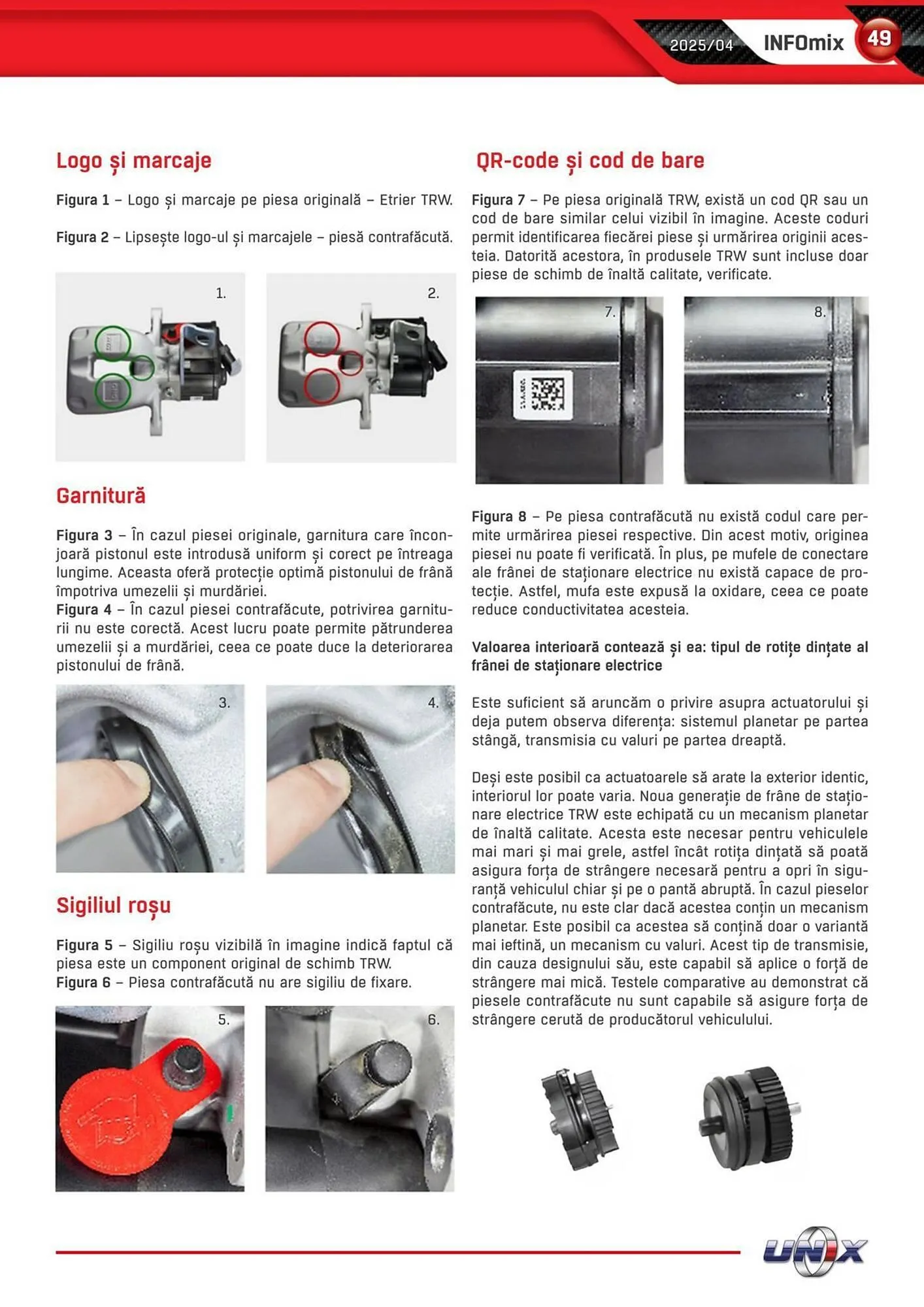 2025/04 INFOmix 49

Logo și marcaje

Figura 1 – Logo și marcaje pe piesa originală – Etrier TRW.

Figura 2 – Lipsește logo-ul și marcajele – piesă contrafăcută.

1.

2.

Garnitură

Figura 3 – În cazul piesei originale, garnitura care înconjoară pistonul este introdusă uniform și corect pe întreaga lungime. Aceasta oferă protecție optimă pistonului de frână împotriva umezelii și murdăriei.
Figura 4 – În cazul piesei contrafăcute, potrivirea garniturii nu este corectă. Acest lucru poate permite pătrunderea umezelii și a murdăriei, ceea ce poate duce la deteriorarea pistonului de frână.

3.

4.

Sigiliul roșu

Figura 5 – Sigiliu roșu vizibilă în imagine indică faptul că piesa este un component original de schimb TRW.
Figura 6 – Piesa contrafăcută nu are sigiliu de fixare.

5.

6.

QR-code și cod de bare

Figura 7 – Pe piesa originală TRW, există un cod QR sau un cod de bare similar celui vizibil în imagine. Aceste coduri permit identificarea fiecărei piese și urmărirea originii acesteia. Datorită acestora, în produsele TRW sunt incluse doar piese de schimb de înaltă calitate, verificate.

7.

8.

Figura 8 – Pe piesa contrafăcută nu există codul care permite urmărirea piesei respective. Din acest motiv, originea piesei nu poate fi verificată. În plus, pe mufele de conectare ale frânei de staționare electrice nu există capace de protecție. Astfel, mufa este expusă la oxidare, ceea ce poate reduce conductivitatea acesteia.

Valoarea interioară contează și ea: tipul de rotițe dințate al frânei de staționare electrice

Este suficient să aruncăm o privire asupra actuatorului și deja putem observa diferența: sistemul planetar pe partea stângă, transmisia cu valuri pe partea dreaptă.

Deși este posibil ca actuatoarele să arate la exterior identic, interiorul lor poate varia. Noua generație de frâne de staționare electrice TRW este echipată cu un mecanism planetar de înaltă calitate. Acesta este necesar pentru vehiculele mai mari și mai grele, astfel încât rotița dințată să poată asigura forța de strângere necesară pentru a opri în siguranță vehiculul chiar și pe o pantă abruptă. În cazul pieselor contrafăcute, nu este clar dacă acestea conțin un mecanism planetar. Este posibil ca acestea să conțină doar o variantă mai ieftină, un mecanism cu valuri. Acest tip de transmisie, din cauza designului său, este capabil să aplice o forță de strângere mai mică. Testele comparative au demonstrat că piesele contrafăcute nu sunt capabile să asigure forța de strângere cerută de producătorul vehiculului.

UNIX