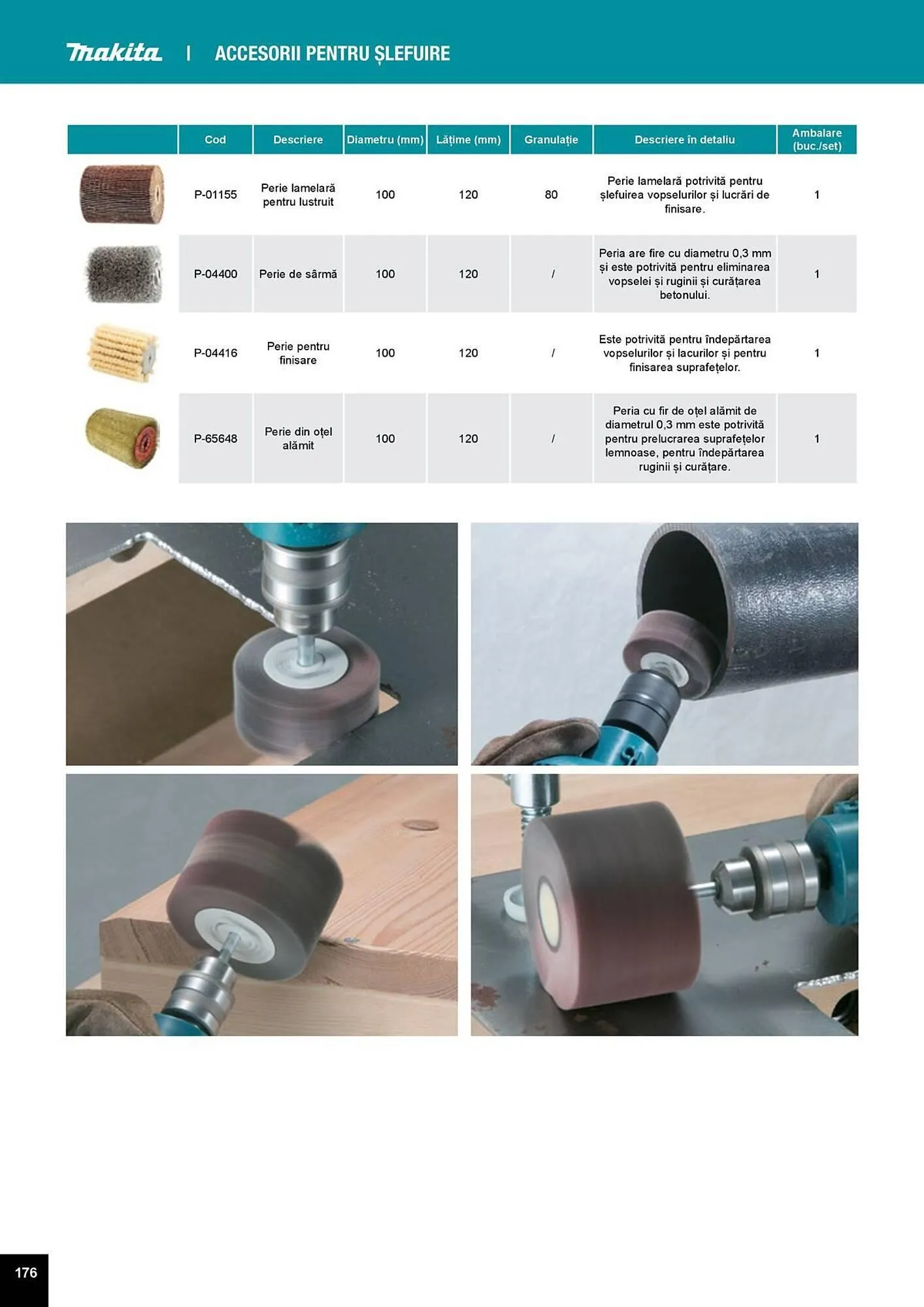 makita | ACCESORII PENTRU ȘLEFUIRE

| | Cod | Descriere | Diametru (mm) | Lățime (mm) | Granulație | Descriere în detaliu | Ambalare (buc./set) |
|---|---|---|---|---|---|---|---|
| | P-01155 | Perie lamelară pentru lustruit | 100 | 120 | 80 | Perie lamelară potrivită pentru șlefuirea vopselurilor și lucrări de finisare. | 1 |
| | P-04400 | Perie de sârmă | 100 | 120 | / | Peria are fire cu diametru 0,3 mm și este potrivită pentru eliminarea vopselei și ruginii și curățarea betonului. | 1 |
| | P-04416 | Perie pentru finisare | 100 | 120 | / | Este potrivită pentru îndepărtarea vopselurilor și lacurilor și pentru finisarea suprafețelor. | 1 |
| | P-65648 | Perie din oțel alămit | 100 | 120 | / | Peria cu fir de oțel alămit de diametrul 0,3 mm este potrivită pentru prelucrarea suprafețelor lemnoase, pentru îndepărtarea ruginii și curățare. | 1 |

176