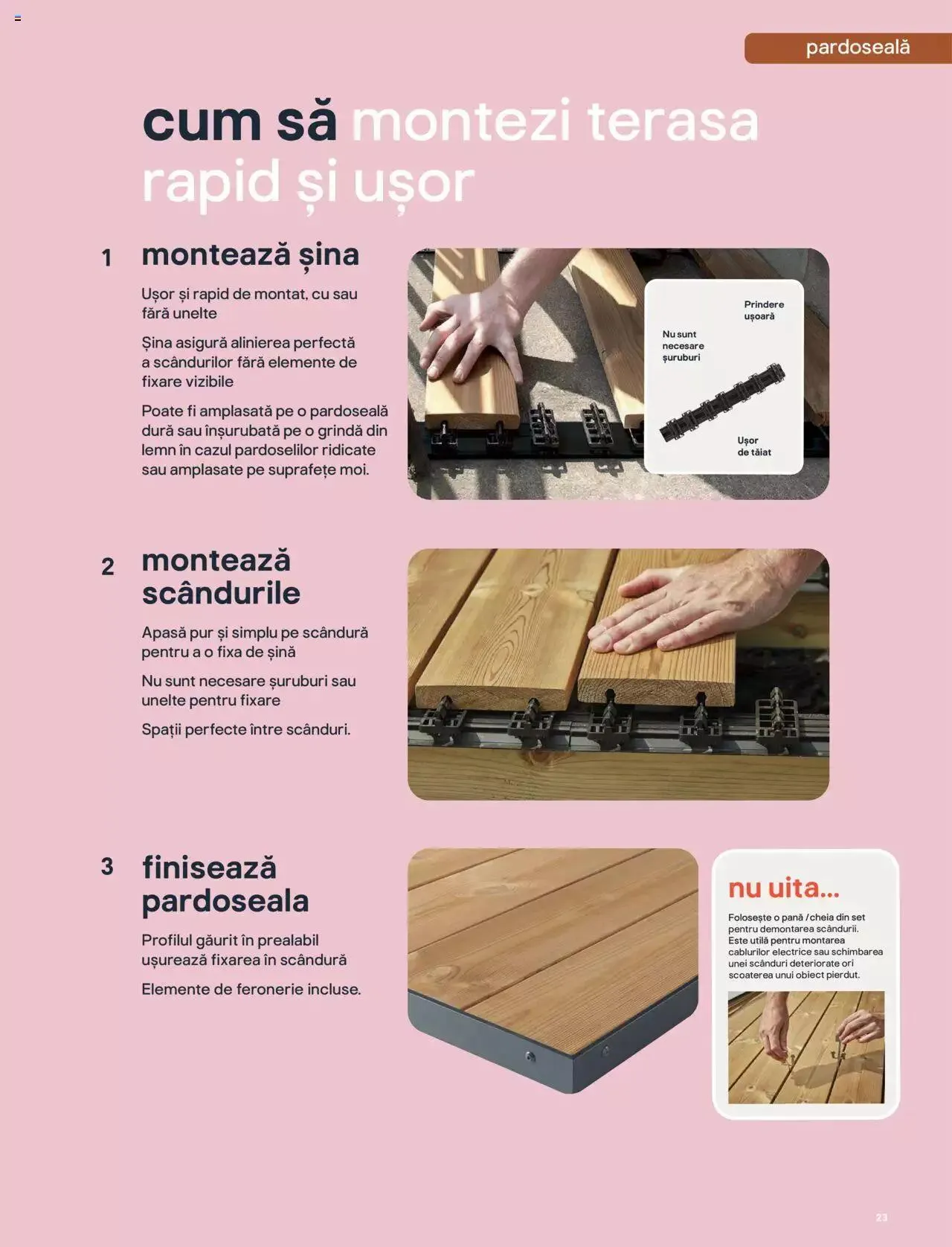 pardoseală

cum să montezi terasa rapid și ușor

1 montează șina

Ușor și rapid de montat, cu sau fără unelte

Șina asigură alinierea perfectă a scândurilor fără elemente de fixare vizibile

Poate fi amplasată pe o pardoseală dură sau înșurubată pe o grindă din lemn în cazul pardoselilor ridicate sau amplasate pe suprafețe moi.

Prindere ușoară

Nu sunt necesare șuruburi

Ușor de tăiat

2 montează scândurile

Apasă pur și simplu pe scândură pentru a o fixa de șină

Nu sunt necesare șuruburi sau unelte pentru fixare

Spații perfecte între scânduri.

3 finisează pardoseala

Profilul găurit în prealabil ușurează fixarea în scândură

Elemente de feronerie incluse.

nu uita...

Folosește o pană /cheia din set pentru demontarea scândurii. Este utilă pentru montarea cablurilor electrice sau schimbarea unei scânduri deteriorate ori scoaterea unui obiect pierdut.

23