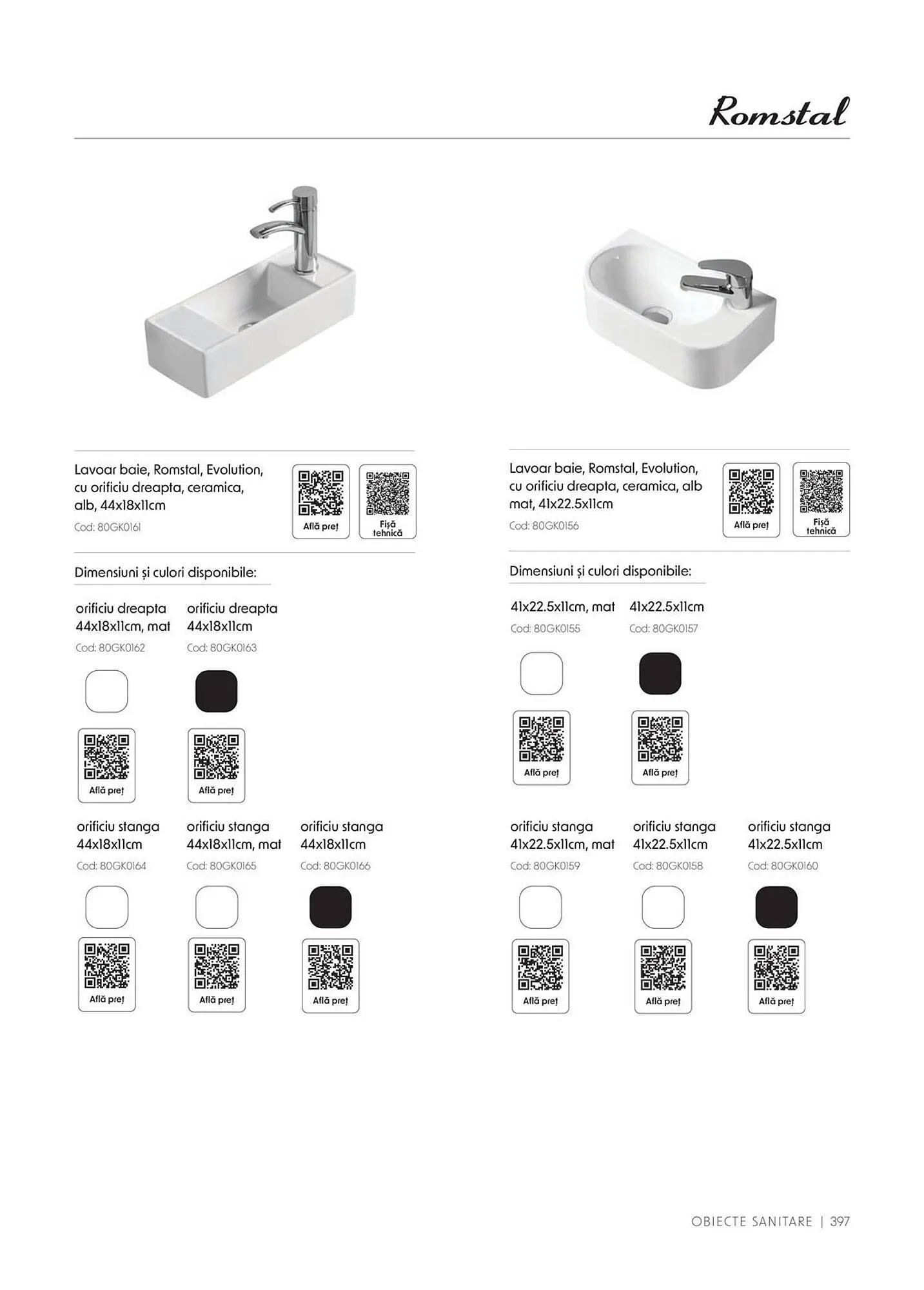 Romstal

Lavoar baie, Romstal, Evolution, cu orificiu dreapta, ceramica, alb, 44x18x11cm

Cod: 80GK0161

Află preț

Fișă tehnică

Dimensiuni și culori disponibile:

orificiu dreapta 44x18x11cm, mat
Cod: 80GK0162
Află preț

orificiu dreapta 44x18x11cm
Cod: 80GK0163
Află preț

orificiu stanga 44x18x11cm
Cod: 80GK0164
Află preț

orificiu stanga 44x18x11cm, mat
Cod: 80GK0165
Află preț

orificiu stanga 44x18x11cm
Cod: 80GK0166
Află preț

Lavoar baie, Romstal, Evolution, cu orificiu dreapta, ceramica, alb mat, 41x22.5x11cm

Cod: 80GK0156

Află preț

Fișă tehnică

Dimensiuni și culori disponibile:

41x22.5x11cm, mat
Cod: 80GK0155
Află preț

41x22.5x11cm
Cod: 80GK0157
Află preț

orificiu stanga 41x22.5x11cm, mat
Cod: 80GK0159
Află preț

orificiu stanga 41x22.5x11cm
Cod: 80GK0158
Află preț

orificiu stanga 41x22.5x11cm
Cod: 80GK0160
Află preț

OBIECTE SANITARE | 397