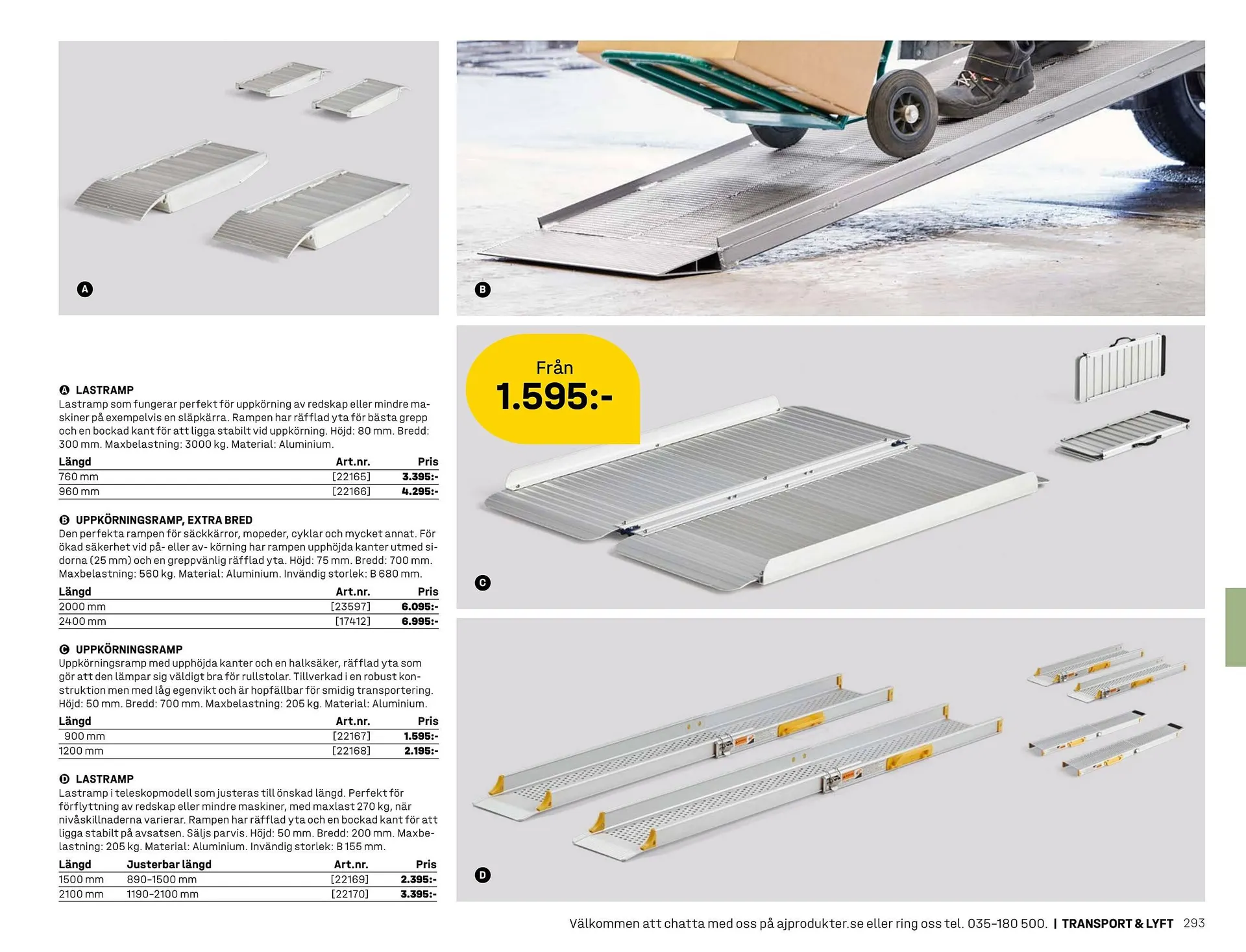 A

B

Från
1.595:-

C

D

A LASTRAMP
Lastramp som fungerar perfekt för uppkörning av redskap eller mindre maskiner på exempelvis en släpkärra. Rampen har räfflad yta för bästa grepp och en bockad kant för att ligga stabilt vid uppkörning. Höjd: 80 mm. Bredd: 300 mm. Maxbelastning: 3000 kg. Material: Aluminium.

| Längd | Art.nr. | Pris |
|---|---|---|
| 760 mm | [22165] | 3.395:- |
| 960 mm | [22166] | 4.295:- |

B UPPKÖRNINGSRAMP, EXTRA BRED
Den perfekta rampen för säckkärror, mopeder, cyklar och mycket annat. För ökad säkerhet vid på- eller av- körning har rampen upphöjda kanter utmed sidorna (25 mm) och en greppvänlig räfflad yta. Höjd: 75 mm. Bredd: 700 mm. Maxbelastning: 560 kg. Material: Aluminium. Invändig storlek: B 680 mm.

| Längd | Art.nr. | Pris |
|---|---|---|
| 2000 mm | [23597] | 6.095:- |
| 2400 mm | [17412] | 6.995:- |

C UPPKÖRNINGSRAMP
Uppkörningsramp med upphöjda kanter och en halksäker, räfflad yta som gör att den lämpar sig väldigt bra för rullstolar. Tillverkad i en robust konstruktion men med låg egenvikt och är hopfällbar för smidig transportering. Höjd: 50 mm. Bredd: 700 mm. Maxbelastning: 205 kg. Material: Aluminium.

| Längd | Art.nr. | Pris |
|---|---|---|
| 900 mm | [22167] | 1.595:- |
| 1200 mm | [22168] | 2.195:- |

D LASTRAMP
Lastramp i teleskopmodell som justeras till önskad längd. Perfekt för förflyttning av redskap eller mindre maskiner, med maxlast 270 kg, när nivåskillnaderna varierar. Rampen har räfflad yta och en bockad kant för att ligga stabilt på avsatsen. Säljs parvis. Höjd: 50 mm. Bredd: 200 mm. Maxbelastning: 205 kg. Material: Aluminium. Invändig storlek: B 155 mm.

| Längd | Justerbar längd | Art.nr. | Pris |
|---|---|---|---|
| 1500 mm | 890-1500 mm | [22169] | 2.395:- |
| 2100 mm | 1190-2100 mm | [22170] | 3.395:- |

Välkommen att chatta med oss på ajprodukter.se eller ring oss tel. 035-180 500. | TRANSPORT & LYFT 293