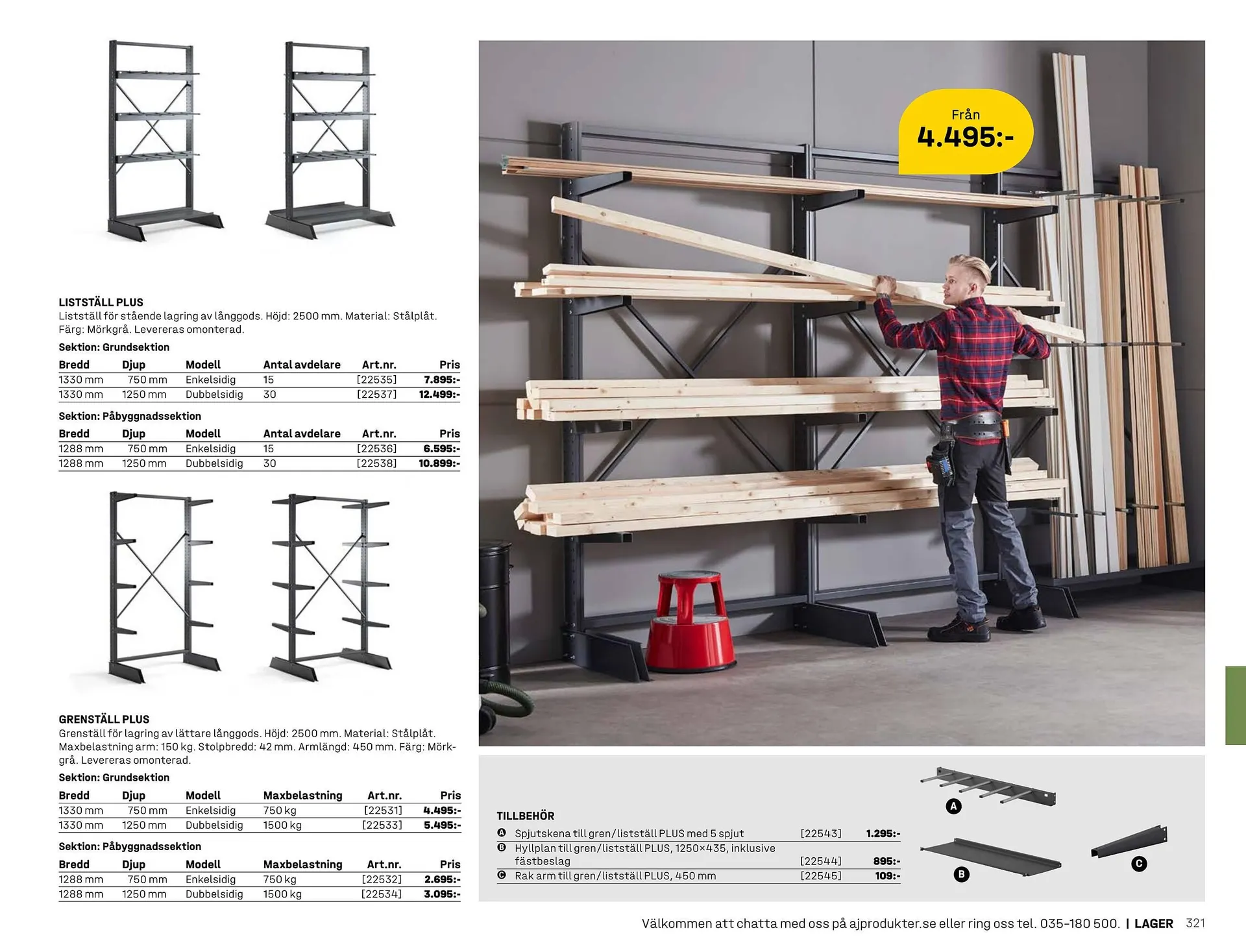 LISTSTÄLL PLUS
Listställ för stående lagring av långgods. Höjd: 2500 mm. Material: Stålplåt. Färg: Mörkgrå. Levereras omonterad.

Sektion: Grundsektion

| Bredd | Djup | Modell | Antal avdelare | Art.nr. | Pris |
|---|---|---|---|---|---|
| 1330 mm | 750 mm | Enkelsidig | 15 | [22535] | 7.895:- |
| 1330 mm | 1250 mm | Dubbelsidig | 30 | [22537] | 12.499:- |

Sektion: Påbyggnadssektion

| Bredd | Djup | Modell | Antal avdelare | Art.nr. | Pris |
|---|---|---|---|---|---|
| 1288 mm | 750 mm | Enkelsidig | 15 | [22536] | 6.595:- |
| 1288 mm | 1250 mm | Dubbelsidig | 30 | [22538] | 10.899:- |

GRENSTÄLL PLUS
Grenställ för lagring av lättare långgods. Höjd: 2500 mm. Material: Stålplåt. Maxbelastning arm: 150 kg. Stolpbredd: 42 mm. Armlängd: 450 mm. Färg: Mörkgrå. Levereras omonterad.

Sektion: Grundsektion

| Bredd | Djup | Modell | Maxbelastning | Art.nr. | Pris |
|---|---|---|---|---|---|
| 1330 mm | 750 mm | Enkelsidig | 750 kg | [22531] | 4.495:- |
| 1330 mm | 1250 mm | Dubbelsidig | 1500 kg | [22533] | 5.495:- |

Sektion: Påbyggnadssektion

| Bredd | Djup | Modell | Maxbelastning | Art.nr. | Pris |
|---|---|---|---|---|---|
| 1288 mm | 750 mm | Enkelsidig | 750 kg | [22532] | 2.695:- |
| 1288 mm | 1250 mm | Dubbelsidig | 1500 kg | [22534] | 3.095:- |

Från
4.495:-

TILLBEHÖR

| | | | |
|---|---|---|---|
| A | Spjutskena till gren/listställ PLUS med 5 spjut | [22543] | 1.295:- |
| B | Hyllplan till gren/listställ PLUS, 1250×435, inklusive fästbeslag | [22544] | 895:- |
| C | Rak arm till gren/listställ PLUS, 450 mm | [22545] | 109:- |

A
B
C

Välkommen att chatta med oss på ajprodukter.se eller ring oss tel. 035-180 500. | LAGER 321