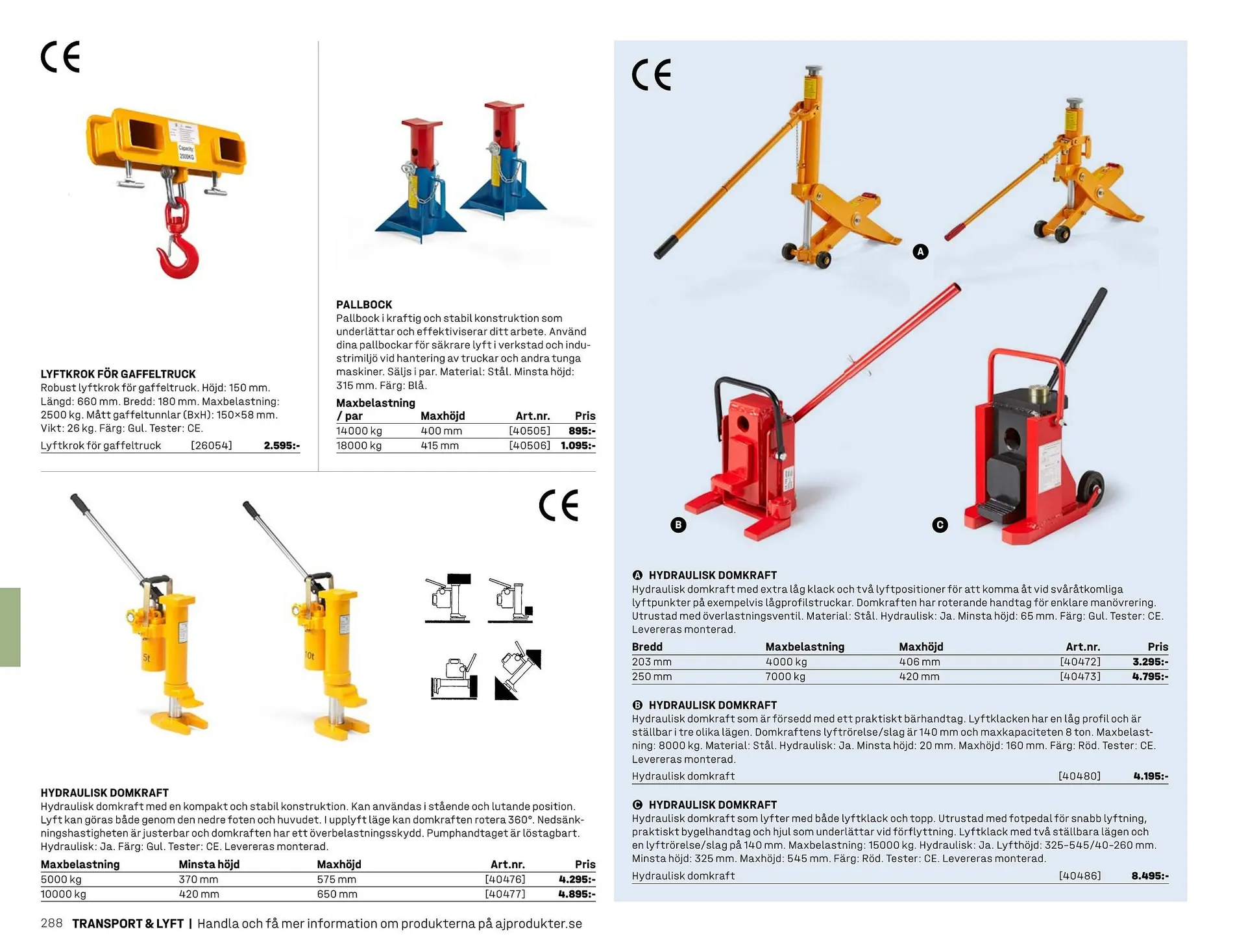 CE

Capacity: 2500KG

LYFTKROK FÖR GAFFELTRUCK
Robust lyftkrok för gaffeltruck. Höjd: 150 mm. Längd: 660 mm. Bredd: 180 mm. Maxbelastning: 2500 kg. Mått gaffeltunnlar (BxH): 150×58 mm. Vikt: 26 kg. Färg: Gul. Tester: CE.

| Lyftkrok för gaffeltruck | [26054] | 2.595:- |
|---|---|---|

PALLBOCK
Pallbock i kraftig och stabil konstruktion som underlättar och effektiviserar ditt arbete. Använd dina pallbockar för säkrare lyft i verkstad och industrimiljö vid hantering av truckar och andra tunga maskiner. Säljs i par. Material: Stål. Minsta höjd: 315 mm. Färg: Blå.

| Maxbelastning / par | Maxhöjd | Art.nr. | Pris |
|---|---|---|---|
| 14000 kg | 400 mm | [40505] | 895:- |
| 18000 kg | 415 mm | [40506] | 1.095:- |

CE

5t

10t

HYDRAULISK DOMKRAFT
Hydraulisk domkraft med en kompakt och stabil konstruktion. Kan användas i stående och lutande position. Lyft kan göras både genom den nedre foten och huvudet. I upplyft läge kan domkraften rotera 360°. Nedsänkningshastigheten är justerbar och domkraften har ett överbelastningsskydd. Pumphandtaget är löstagbart. Hydraulisk: Ja. Färg: Gul. Tester: CE. Levereras monterad.

| Maxbelastning | Minsta höjd | Maxhöjd | Art.nr. | Pris |
|---|---|---|---|---|
| 5000 kg | 370 mm | 575 mm | [40476] | 4.295:- |
| 10000 kg | 420 mm | 650 mm | [40477] | 4.895:- |

CE

A

B

C

A HYDRAULISK DOMKRAFT
Hydraulisk domkraft med extra låg klack och två lyftpositioner för att komma åt vid svåråtkomliga lyftpunkter på exempelvis lågprofilstruckar. Domkraften har roterande handtag för enklare manövrering. Utrustad med överlastningsventil. Material: Stål. Hydraulisk: Ja. Minsta höjd: 65 mm. Färg: Gul. Tester: CE. Levereras monterad.

| Bredd | Maxbelastning | Maxhöjd | Art.nr. | Pris |
|---|---|---|---|---|
| 203 mm | 4000 kg | 406 mm | [40472] | 3.295:- |
| 250 mm | 7000 kg | 420 mm | [40473] | 4.795:- |

B HYDRAULISK DOMKRAFT
Hydraulisk domkraft som är försedd med ett praktiskt bärhandtag. Lyftklacken har en låg profil och är ställbar i tre olika lägen. Domkraftens lyftrörelse/slag är 140 mm och maxkapaciteten 8 ton. Maxbelastning: 8000 kg. Material: Stål. Hydraulisk: Ja. Minsta höjd: 20 mm. Maxhöjd: 160 mm. Färg: Röd. Tester: CE. Levereras monterad.

| Hydraulisk domkraft | [40480] | 4.195:- |
|---|---|---|

C HYDRAULISK DOMKRAFT
Hydraulisk domkraft som lyfter med både lyftklack och topp. Utrustad med fotpedal för snabb lyftning, praktiskt bygelhandtag och hjul som underlättar vid förflyttning. Lyftklack med två ställbara lägen och en lyftrörelse/slag på 140 mm. Maxbelastning: 15000 kg. Hydraulisk: Ja. Lyfthöjd: 325-545/40-260 mm. Minsta höjd: 325 mm. Maxhöjd: 545 mm. Färg: Röd. Tester: CE. Levereras monterad.

| Hydraulisk domkraft | [40486] | 8.495:- |
|---|---|---|

288 TRANSPORT & LYFT | Handla och få mer information om produkterna på ajprodukter.se