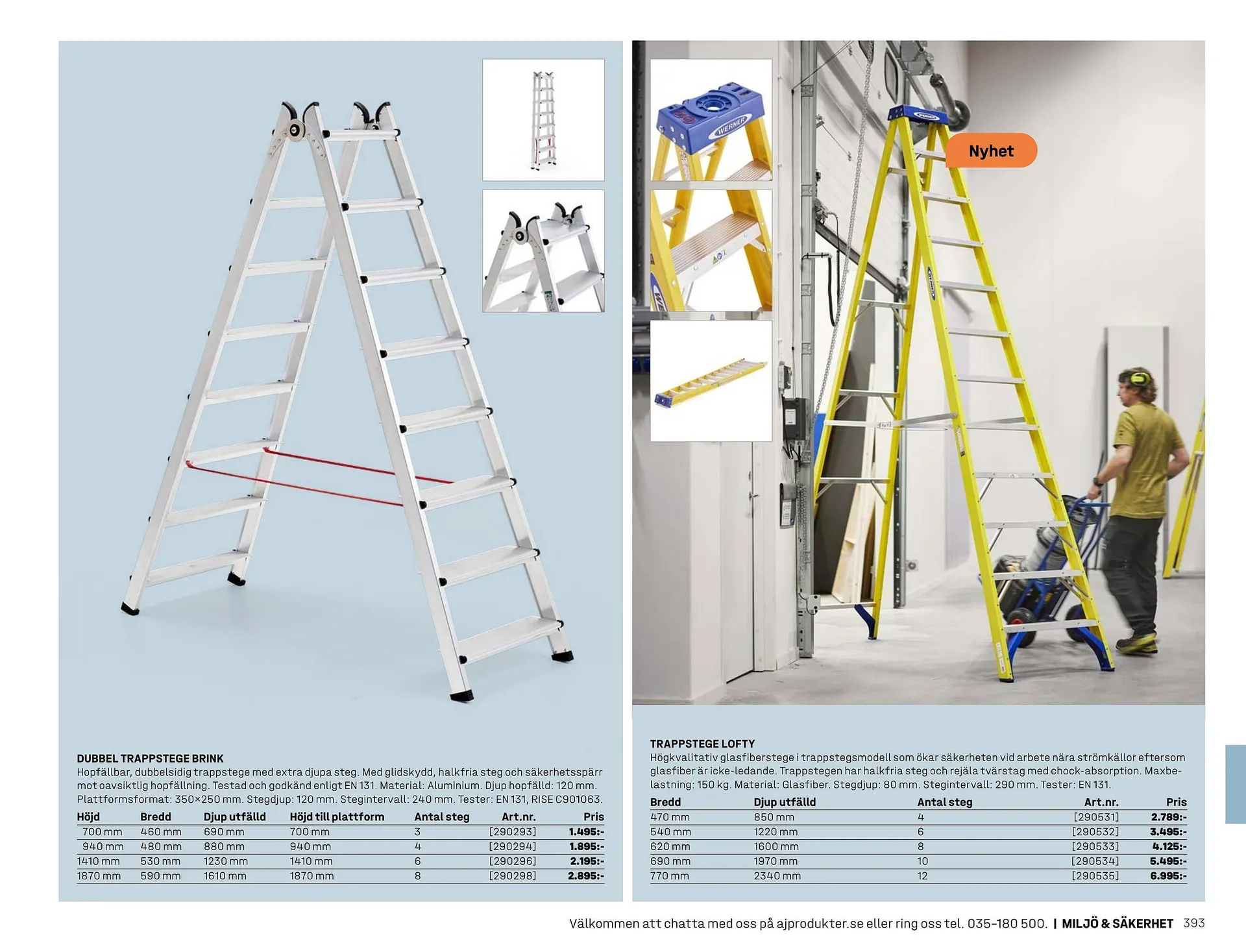 WERNER

Nyhet

DUBBEL TRAPPSTEGE BRINK
Hopfällbar, dubbelsidig trappstege med extra djupa steg. Med glidskydd, halkfria steg och säkerhetsspärr mot oavsiktlig hopfällning. Testad och godkänd enligt EN 131. Material: Aluminium. Djup hopfälld: 120 mm. Plattformsformat: 350×250 mm. Stegdjup: 120 mm. Stegintervall: 240 mm. Tester: EN 131, RISE C901063.

| Höjd | Bredd | Djup utfälld | Höjd till plattform | Antal steg | Art.nr. | Pris |
|---|---|---|---|---|---|---|
| 700 mm | 460 mm | 690 mm | 700 mm | 3 | [290293] | 1.495:- |
| 940 mm | 480 mm | 880 mm | 940 mm | 4 | [290294] | 1.895:- |
| 1410 mm | 530 mm | 1230 mm | 1410 mm | 6 | [290296] | 2.195:- |
| 1870 mm | 590 mm | 1610 mm | 1870 mm | 8 | [290298] | 2.895:- |

TRAPPSTEGE LOFTY
Högkvalitativ glasfiberstege i trappstegsmodell som ökar säkerheten vid arbete nära strömkällor eftersom glasfiber är icke-ledande. Trappstegen har halkfria steg och rejäla tvärstag med chock-absorption. Maxbelastning: 150 kg. Material: Glasfiber. Stegdjup: 80 mm. Stegintervall: 290 mm. Tester: EN 131.

| Bredd | Djup utfälld | Antal steg | Art.nr. | Pris |
|---|---|---|---|---|
| 470 mm | 850 mm | 4 | [290531] | 2.789:- |
| 540 mm | 1220 mm | 6 | [290532] | 3.495:- |
| 620 mm | 1600 mm | 8 | [290533] | 4.125:- |
| 690 mm | 1970 mm | 10 | [290534] | 5.495:- |
| 770 mm | 2340 mm | 12 | [290535] | 6.995:- |

Välkommen att chatta med oss på ajprodukter.se eller ring oss tel. 035-180 500. | MILJÖ & SÄKERHET 393