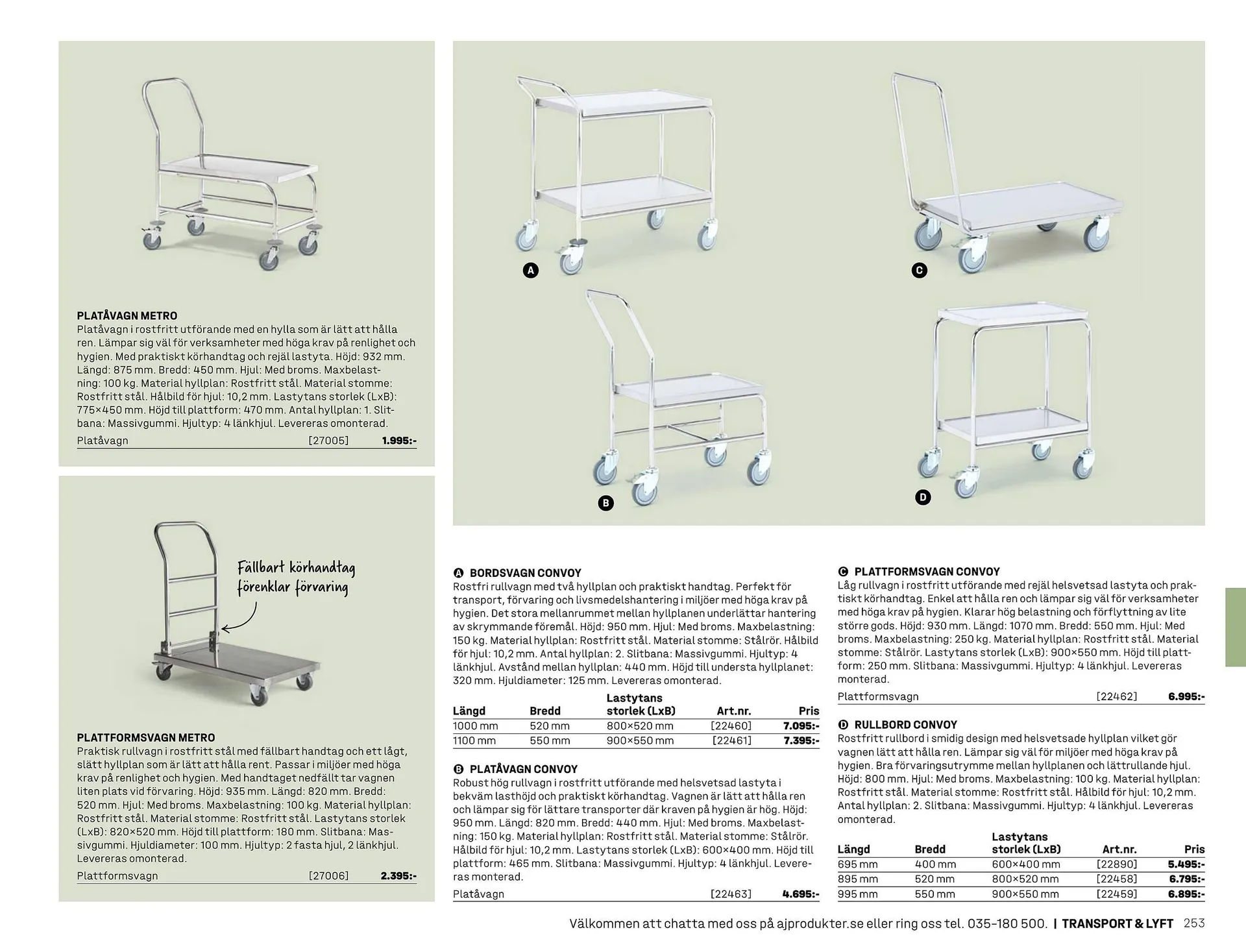 PLATÅVAGN METRO
Platåvagn i rostfritt utförande med en hylla som är lätt att hålla ren. Lämpar sig väl för verksamheter med höga krav på renlighet och hygien. Med praktiskt körhandtag och rejäl lastyta. Höjd: 932 mm. Längd: 875 mm. Bredd: 450 mm. Hjul: Med broms. Maxbelastning: 100 kg. Material hyllplan: Rostfritt stål. Material stomme: Rostfritt stål. Hålbild för hjul: 10,2 mm. Lastytans storlek (LxB): 775×450 mm. Höjd till plattform: 470 mm. Antal hyllplan: 1. Slitbana: Massivgummi. Hjultyp: 4 länkhjul. Levereras omonterad.

| Platåvagn | [27005] | 1.995:- |
|---|---|---|

Fällbart körhandtag förenklar förvaring

PLATTFORMSVAGN METRO
Praktisk rullvagn i rostfritt stål med fällbart handtag och ett lågt, slätt hyllplan som är lätt att hålla rent. Passar i miljöer med höga krav på renlighet och hygien. Med handtaget nedfällt tar vagnen liten plats vid förvaring. Höjd: 935 mm. Längd: 820 mm. Bredd: 520 mm. Hjul: Med broms. Maxbelastning: 100 kg. Material hyllplan: Rostfritt stål. Material stomme: Rostfritt stål. Lastytans storlek (LxB): 820×520 mm. Höjd till plattform: 180 mm. Slitbana: Massivgummi. Hjuldiameter: 100 mm. Hjultyp: 2 fasta hjul, 2 länkhjul. Levereras omonterad.

| Plattformsvagn | [27006] | 2.395:- |
|---|---|---|

A
C
B
D

A BORDSVAGN CONVOY
Rostfri rullvagn med två hyllplan och praktiskt handtag. Perfekt för transport, förvaring och livsmedelshantering i miljöer med höga krav på hygien. Det stora mellanrummet mellan hyllplanen underlättar hantering av skrymmande föremål. Höjd: 950 mm. Hjul: Med broms. Maxbelastning: 150 kg. Material hyllplan: Rostfritt stål. Material stomme: Stålrör. Hålbild för hjul: 10,2 mm. Antal hyllplan: 2. Slitbana: Massivgummi. Hjultyp: 4 länkhjul. Avstånd mellan hyllplan: 440 mm. Höjd till understa hyllplanet: 320 mm. Hjuldiameter: 125 mm. Levereras omonterad.

| Längd | Bredd | Lastytans storlek (LxB) | Art.nr. | Pris |
|---|---|---|---|---|
| 1000 mm | 520 mm | 800×520 mm | [22460] | 7.095:- |
| 1100 mm | 550 mm | 900×550 mm | [22461] | 7.395:- |

B PLATÅVAGN CONVOY
Robust hög rullvagn i rostfritt utförande med helsvetsad lastyta i bekväm lasthöjd och praktiskt körhandtag. Vagnen är lätt att hålla ren och lämpar sig för lättare transporter där kraven på hygien är hög. Höjd: 950 mm. Längd: 820 mm. Bredd: 440 mm. Hjul: Med broms. Maxbelastning: 150 kg. Material hyllplan: Rostfritt stål. Material stomme: Stålrör. Hålbild för hjul: 10,2 mm. Lastytans storlek (LxB): 600×400 mm. Höjd till plattform: 465 mm. Slitbana: Massivgummi. Hjultyp: 4 länkhjul. Levereras monterad.

| Platåvagn | [22463] | 4.695:- |
|---|---|---|

C PLATTFORMSVAGN CONVOY
Låg rullvagn i rostfritt utförande med rejäl helsvetsad lastyta och praktiskt körhandtag. Enkel att hålla ren och lämpar sig väl för verksamheter med höga krav på hygien. Klarar hög belastning och förflyttning av lite större gods. Höjd: 930 mm. Längd: 1070 mm. Bredd: 550 mm. Hjul: Med broms. Maxbelastning: 250 kg. Material hyllplan: Rostfritt stål. Material stomme: Stålrör. Lastytans storlek (LxB): 900×550 mm. Höjd till plattform: 250 mm. Slitbana: Massivgummi. Hjultyp: 4 länkhjul. Levereras monterad.

| Plattformsvagn | [22462] | 6.995:- |
|---|---|---|

D RULLBORD CONVOY
Rostfritt rullbord i smidig design med helsvetsade hyllplan vilket gör vagnen lätt att hålla ren. Lämpar sig väl för miljöer med höga krav på hygien. Bra förvaringsutrymme mellan hyllplanen och lättrullande hjul. Höjd: 800 mm. Hjul: Med broms. Maxbelastning: 100 kg. Material hyllplan: Rostfritt stål. Material stomme: Rostfritt stål. Hålbild för hjul: 10,2 mm. Antal hyllplan: 2. Slitbana: Massivgummi. Hjultyp: 4 länkhjul. Levereras omonterad.

| Längd | Bredd | Lastytans storlek (LxB) | Art.nr. | Pris |
|---|---|---|---|---|
| 695 mm | 400 mm | 600×400 mm | [22890] | 5.495:- |
| 895 mm | 520 mm | 800×520 mm | [22458] | 6.795:- |
| 995 mm | 550 mm | 900×550 mm | [22459] | 6.895:- |

Välkommen att chatta med oss på ajprodukter.se eller ring oss tel. 035-180 500. | TRANSPORT & LYFT 253