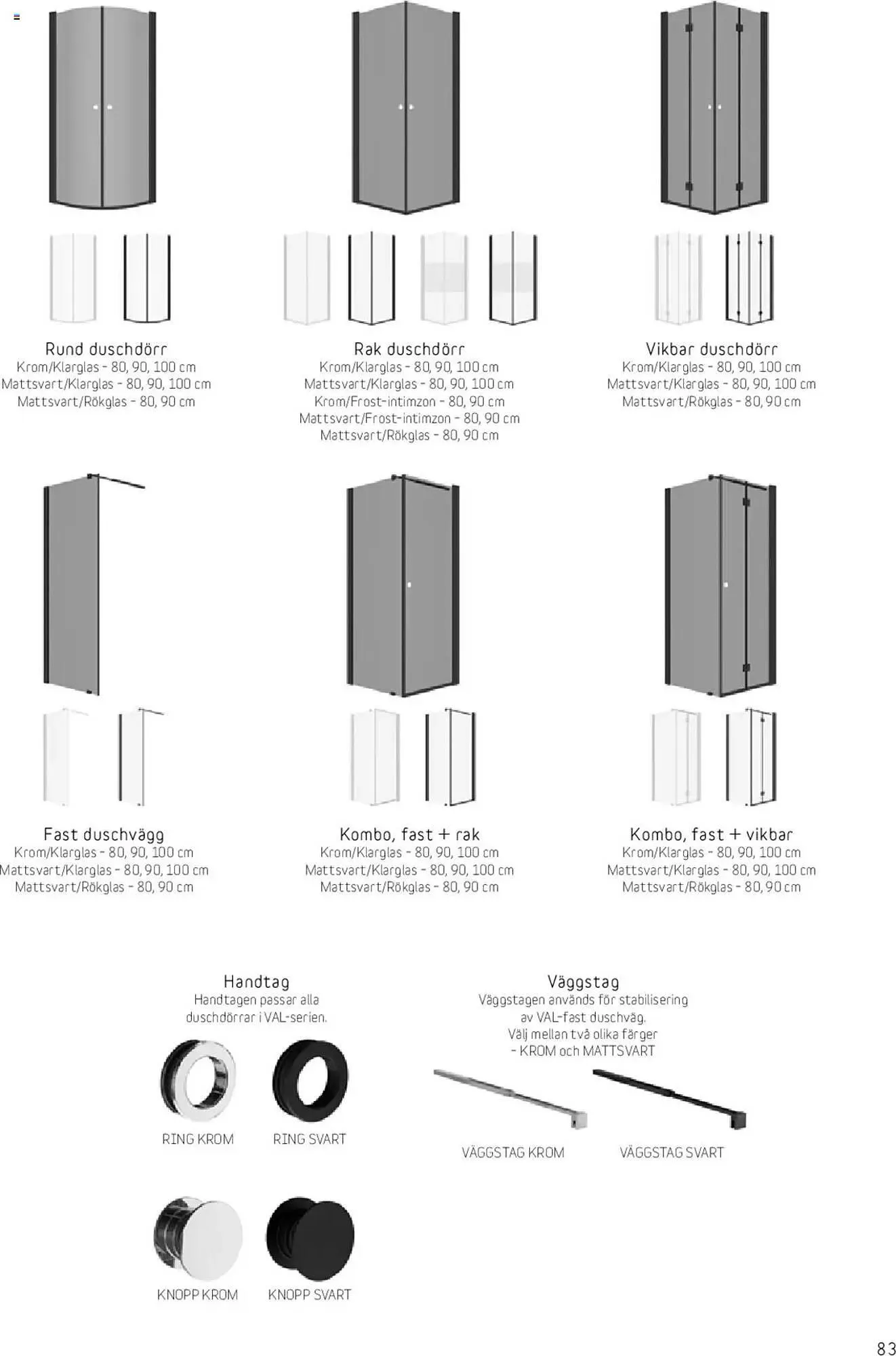 Rund duschdörr
Krom/Klarglas - 80, 90, 100 cm
Mattsvart/Klarglas - 80, 90, 100 cm
Mattsvart/Rökglas - 80, 90 cm

Rak duschdörr
Krom/Klarglas - 80, 90, 100 cm
Mattsvart/Klarglas - 80, 90, 100 cm
Krom/Frost-intimzon - 80, 90 cm
Mattsvart/Frost-intimzon - 80, 90 cm
Mattsvart/Rökglas - 80, 90 cm

Vikbar duschdörr
Krom/Klarglas - 80, 90, 100 cm
Mattsvart/Klarglas - 80, 90, 100 cm
Mattsvart/Rökglas - 80, 90 cm

Fast duschvägg
Krom/Klarglas - 80, 90, 100 cm
Mattsvart/Klarglas - 80, 90, 100 cm
Mattsvart/Rökglas - 80, 90 cm

Kombo, fast + rak
Krom/Klarglas - 80, 90, 100 cm
Mattsvart/Klarglas - 80, 90, 100 cm
Mattsvart/Rökglas - 80, 90 cm

Kombo, fast + vikbar
Krom/Klarglas - 80, 90, 100 cm
Mattsvart/Klarglas - 80, 90, 100 cm
Mattsvart/Rökglas - 80, 90 cm

Handtag
Handtagen passar alla duschdörrar i VAL-serien.

RING KROM
RING SVART

KNOPP KROM
KNOPP SVART

Väggstag
Väggstagen används för stabilisering av VAL-fast duschväg.
Välj mellan två olika färger
- KROM och MATTSVART

VÄGGSTAG KROM
VÄGGSTAG SVART

83