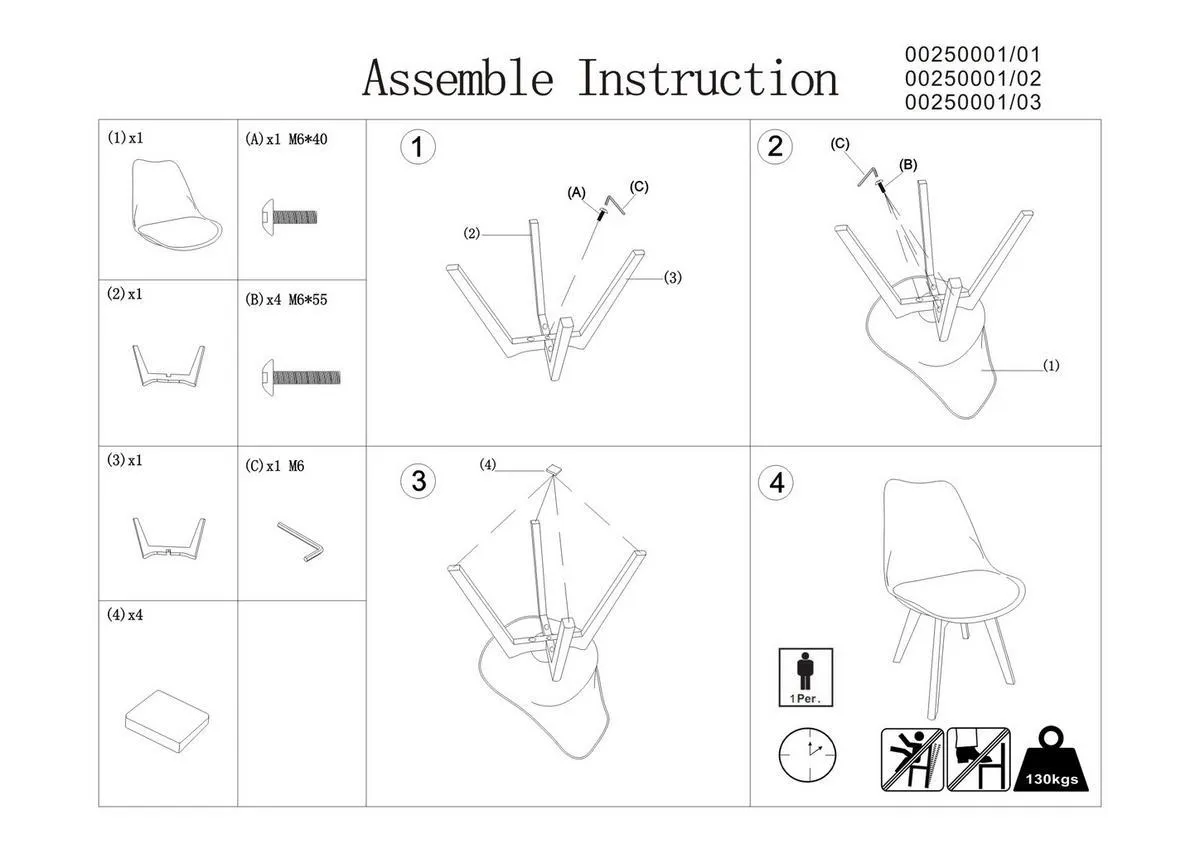 Assemble Instruction

00250001/01
00250001/02
00250001/03

(1)x1

(A)x1 M6*40

(2)x1

(B)x4 M6*55

(3)x1

(C)x1 M6

(4)x4

1

(A)
(C)
(2)
(3)

2

(C)
(B)
(1)

3

(4)

4

1Per.

130kgs