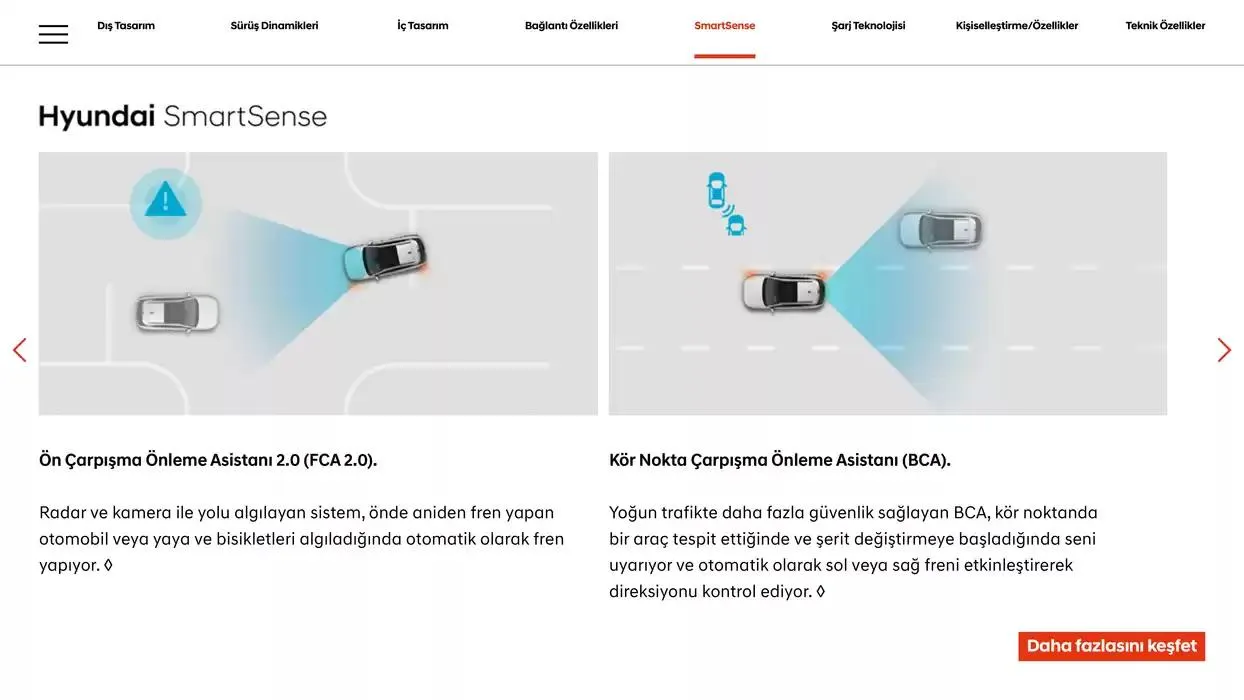 Dış Tasarım Sürüş Dinamikleri İç Tasarım Bağlantı Özellikleri SmartSense Şarj Teknolojisi Kişiselleştirme/Özellikler Teknik Özellikler

Hyundai SmartSense

Ön Çarpışma Önleme Asistanı 2.0 (FCA 2.0).

Radar ve kamera ile yolu algılayan sistem, önde aniden fren yapan otomobil veya yaya ve bisikletleri algıladığında otomatik olarak fren yapıyor. ◊

Kör Nokta Çarpışma Önleme Asistanı (BCA).

Yoğun trafikte daha fazla güvenlik sağlayan BCA, kör noktanda bir araç tespit ettiğinde ve şerit değiştirmeye başladığında seni uyarıyor ve otomatik olarak sol veya sağ freni etkinleştirerek direksiyonu kontrol ediyor. ◊

Daha fazlasını keşfet