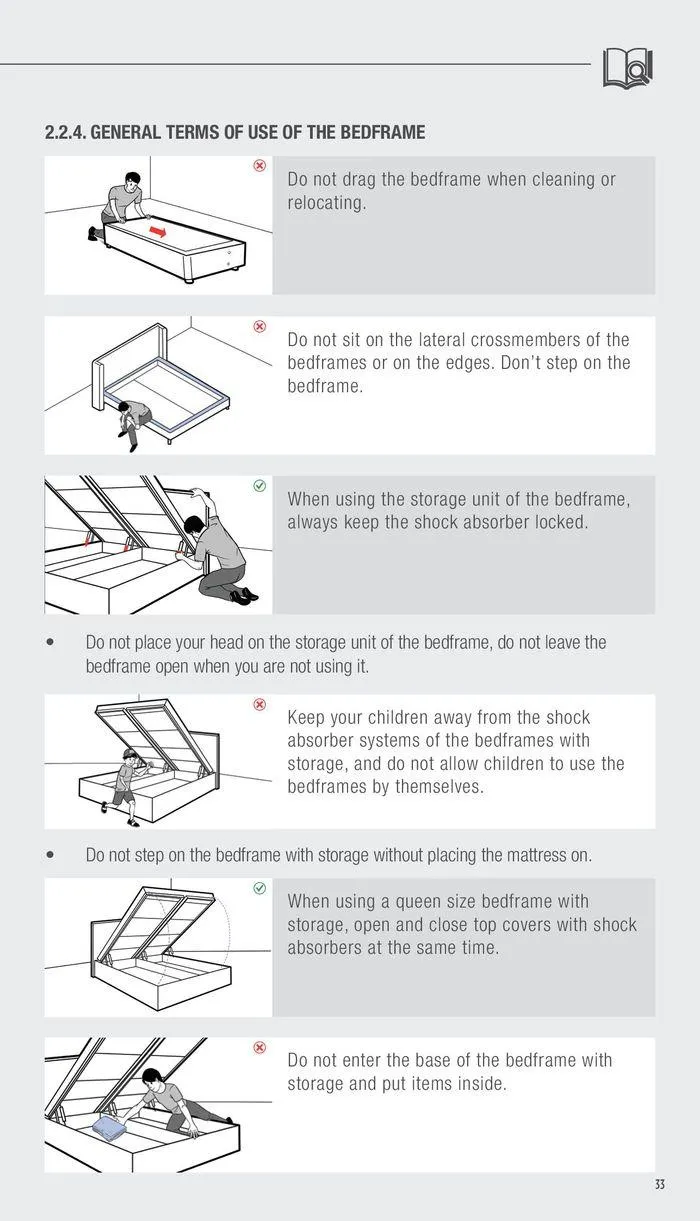 2.2.4. GENERAL TERMS OF USE OF THE BEDFRAME

Do not drag the bedframe when cleaning or relocating.

Do not sit on the lateral crossmembers of the bedframes or on the edges. Don't step on the bedframe.

When using the storage unit of the bedframe, always keep the shock absorber locked.

• Do not place your head on the storage unit of the bedframe, do not leave the bedframe open when you are not using it.

Keep your children away from the shock absorber systems of the bedframes with storage, and do not allow children to use the bedframes by themselves.

• Do not step on the bedframe with storage without placing the mattress on.

When using a queen size bedframe with storage, open and close top covers with shock absorbers at the same time.

Do not enter the base of the bedframe with storage and put items inside.

33