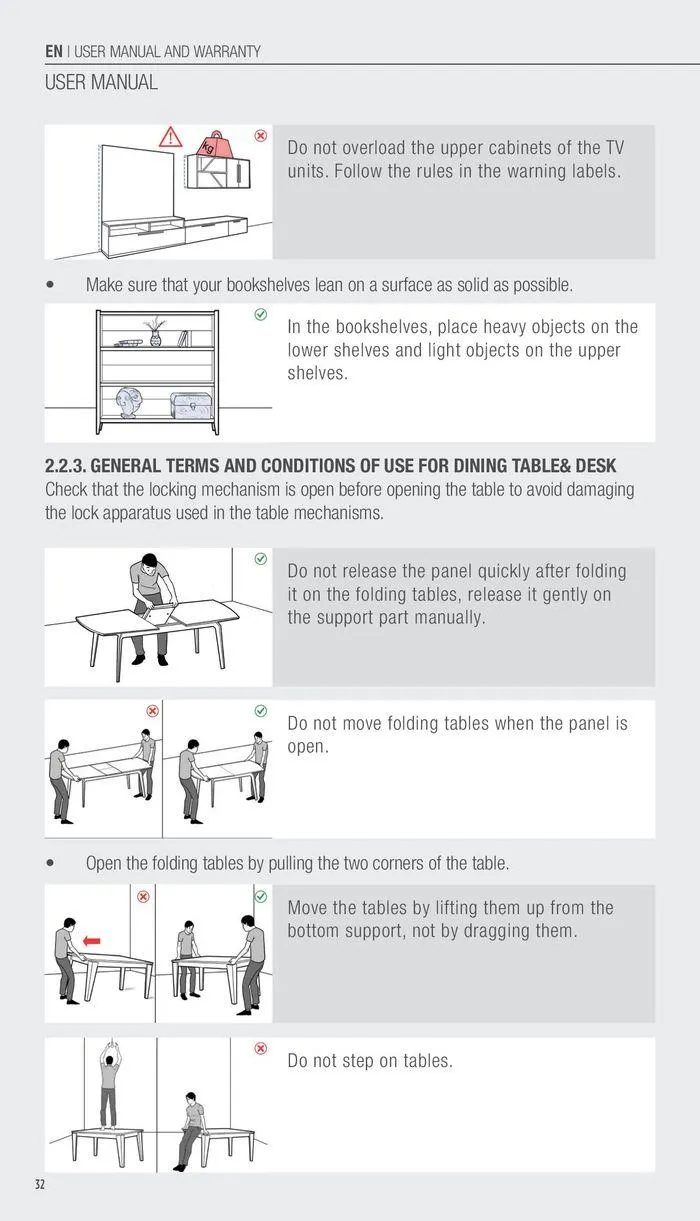 EN | USER MANUAL AND WARRANTY

USER MANUAL

KG

Do not overload the upper cabinets of the TV units. Follow the rules in the warning labels.

• Make sure that your bookshelves lean on a surface as solid as possible.

In the bookshelves, place heavy objects on the lower shelves and light objects on the upper shelves.

2.2.3. GENERAL TERMS AND CONDITIONS OF USE FOR DINING TABLE& DESK

Check that the locking mechanism is open before opening the table to avoid damaging the lock apparatus used in the table mechanisms.

Do not release the panel quickly after folding it on the folding tables, release it gently on the support part manually.

Do not move folding tables when the panel is open.

• Open the folding tables by pulling the two corners of the table.

Move the tables by lifting them up from the bottom support, not by dragging them.

Do not step on tables.

32