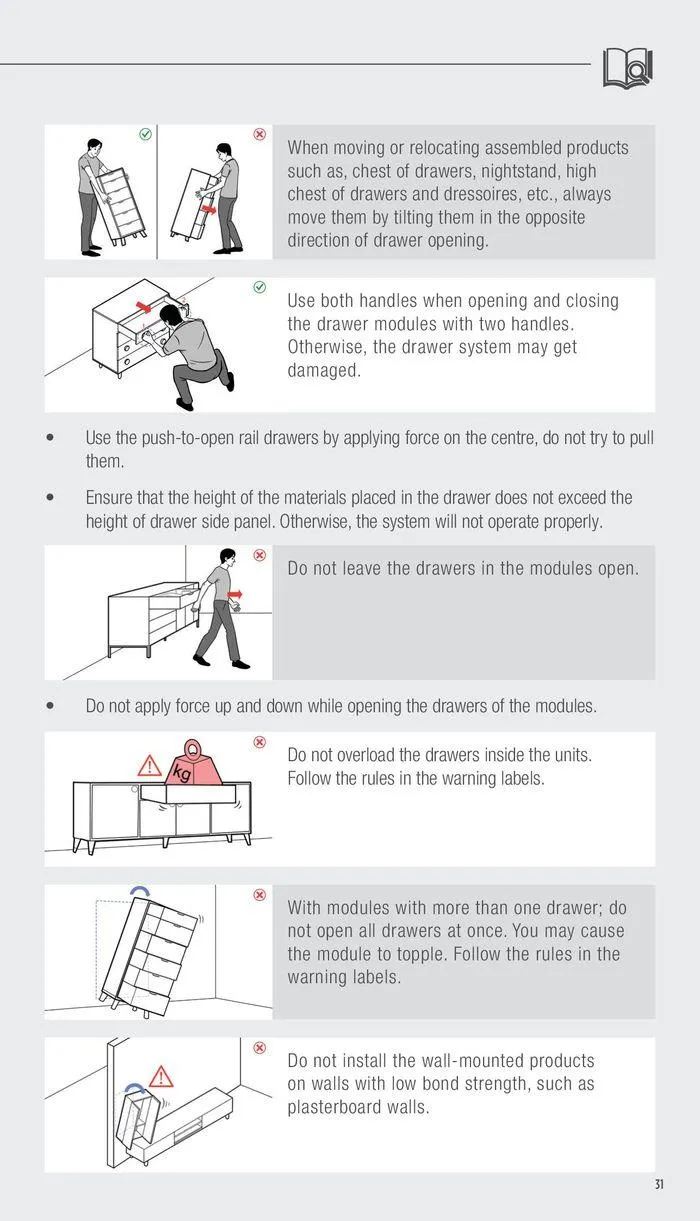 When moving or relocating assembled products such as, chest of drawers, nightstand, high chest of drawers and dressoires, etc., always move them by tilting them in the opposite direction of drawer opening.

Use both handles when opening and closing the drawer modules with two handles. Otherwise, the drawer system may get damaged.

• Use the push-to-open rail drawers by applying force on the centre, do not try to pull them.

• Ensure that the height of the materials placed in the drawer does not exceed the height of drawer side panel. Otherwise, the system will not operate properly.

Do not leave the drawers in the modules open.

• Do not apply force up and down while opening the drawers of the modules.

kg

Do not overload the drawers inside the units. Follow the rules in the warning labels.

With modules with more than one drawer; do not open all drawers at once. You may cause the module to topple. Follow the rules in the warning labels.

Do not install the wall-mounted products on walls with low bond strength, such as plasterboard walls.

31