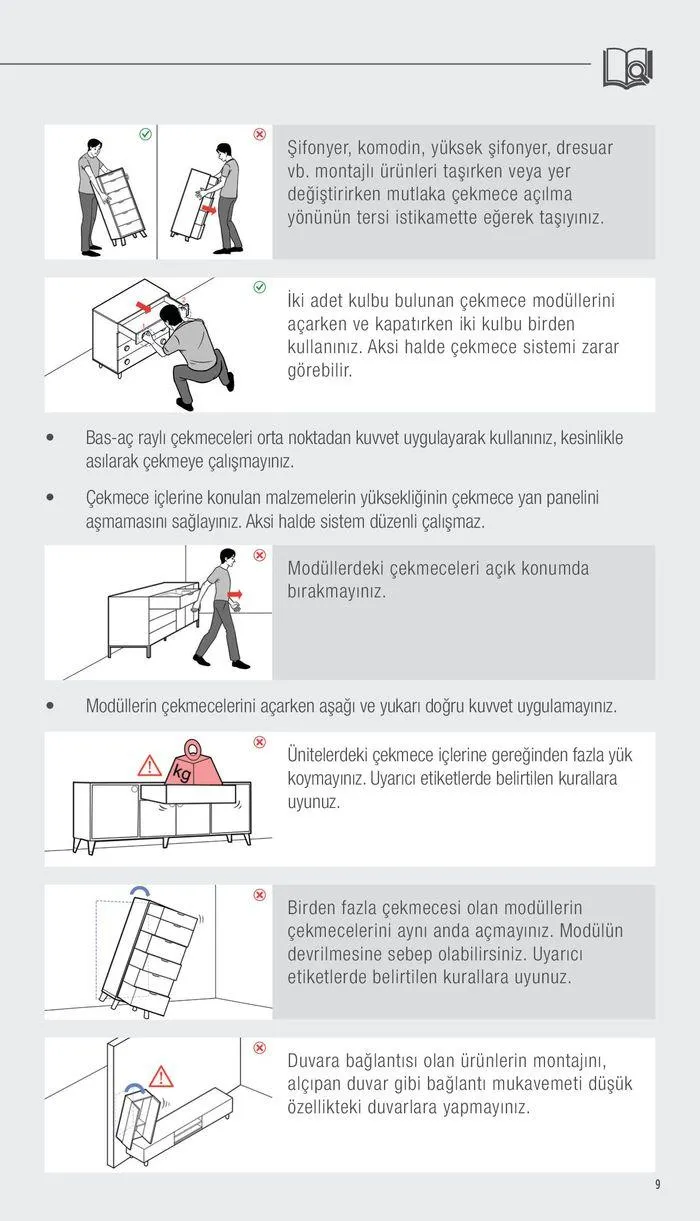 Şifonyer, komodin, yüksek şifonyer, dresuar vb. montajlı ürünleri taşırken veya yer değiştirirken mutlaka çekmece açılma yönünün tersi istikamette eğerek taşıyınız.

İki adet kulbu bulunan çekmece modüllerini açarken ve kapatırken iki kulbu birden kullanınız. Aksi halde çekmece sistemi zarar görebilir.

• Bas-aç raylı çekmeceleri orta noktadan kuvvet uygulayarak kullanınız, kesinlikle asılarak çekmeye çalışmayınız.

• Çekmece içlerine konulan malzemelerin yüksekliğinin çekmece yan panelini aşmamasını sağlayınız. Aksi halde sistem düzenli çalışmaz.

Modüllerdeki çekmeceleri açık konumda bırakmayınız.

• Modüllerin çekmecelerini açarken aşağı ve yukarı doğru kuvvet uygulamayınız.

kg

Ünitelerdeki çekmece içlerine gereğinden fazla yük koymayınız. Uyarıcı etiketlerde belirtilen kurallara uyunuz.

Birden fazla çekmecesi olan modüllerin çekmecelerini aynı anda açmayınız. Modülün devrilmesine sebep olabilirsiniz. Uyarıcı etiketlerde belirtilen kurallara uyunuz.

Duvara bağlantısı olan ürünlerin montajını, alçıpan duvar gibi bağlantı mukavemeti düşük özellikteki duvarlara yapmayınız.

9