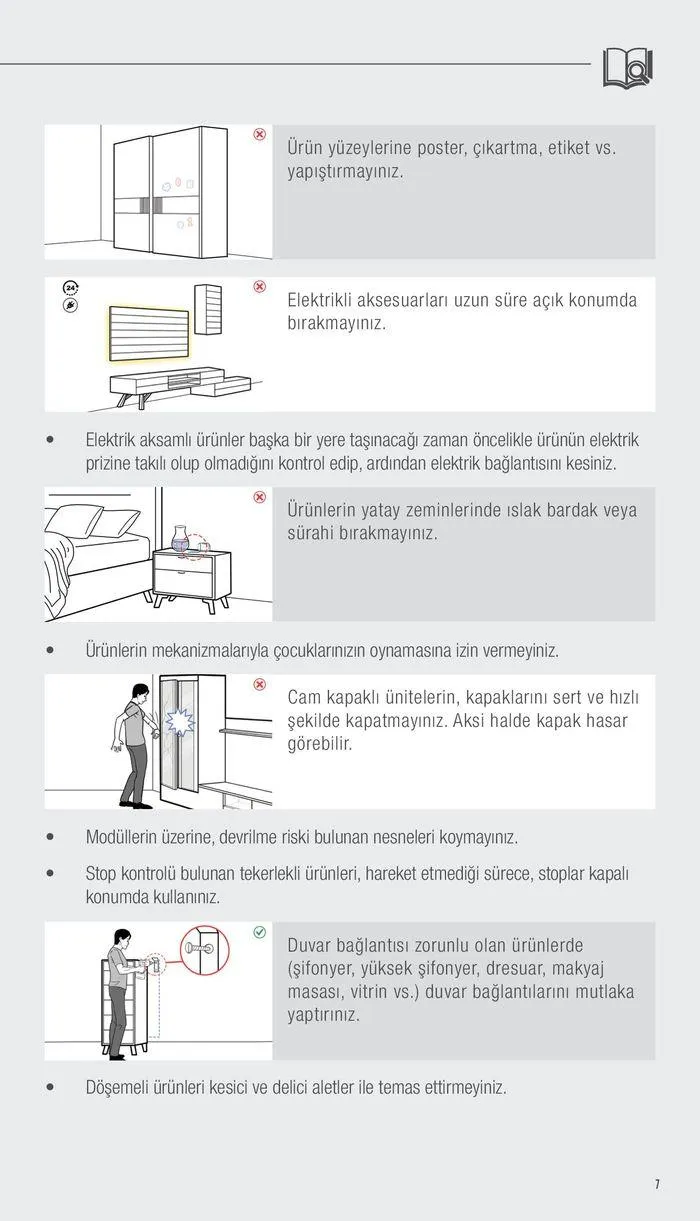 Ürün yüzeylerine poster, çıkartma, etiket vs. yapıştırmayınız.

24

Elektrikli aksesuarları uzun süre açık konumda bırakmayınız.

• Elektrik aksamlı ürünler başka bir yere taşınacağı zaman öncelikle ürünün elektrik prizine takılı olup olmadığını kontrol edip, ardından elektrik bağlantısını kesiniz.

Ürünlerin yatay zeminlerinde ıslak bardak veya sürahi bırakmayınız.

• Ürünlerin mekanizmalarıyla çocuklarınızın oynamasına izin vermeyiniz.

Cam kapaklı ünitelerin, kapaklarını sert ve hızlı şekilde kapatmayınız. Aksi halde kapak hasar görebilir.

• Modüllerin üzerine, devrilme riski bulunan nesneleri koymayınız.

• Stop kontrolü bulunan tekerlekli ürünleri, hareket etmediği sürece, stoplar kapalı konumda kullanınız.

Duvar bağlantısı zorunlu olan ürünlerde (şifonyer, yüksek şifonyer, dresuar, makyaj masası, vitrin vs.) duvar bağlantılarını mutlaka yaptırınız.

• Döşemeli ürünleri kesici ve delici aletler ile temas ettirmeyiniz.

7