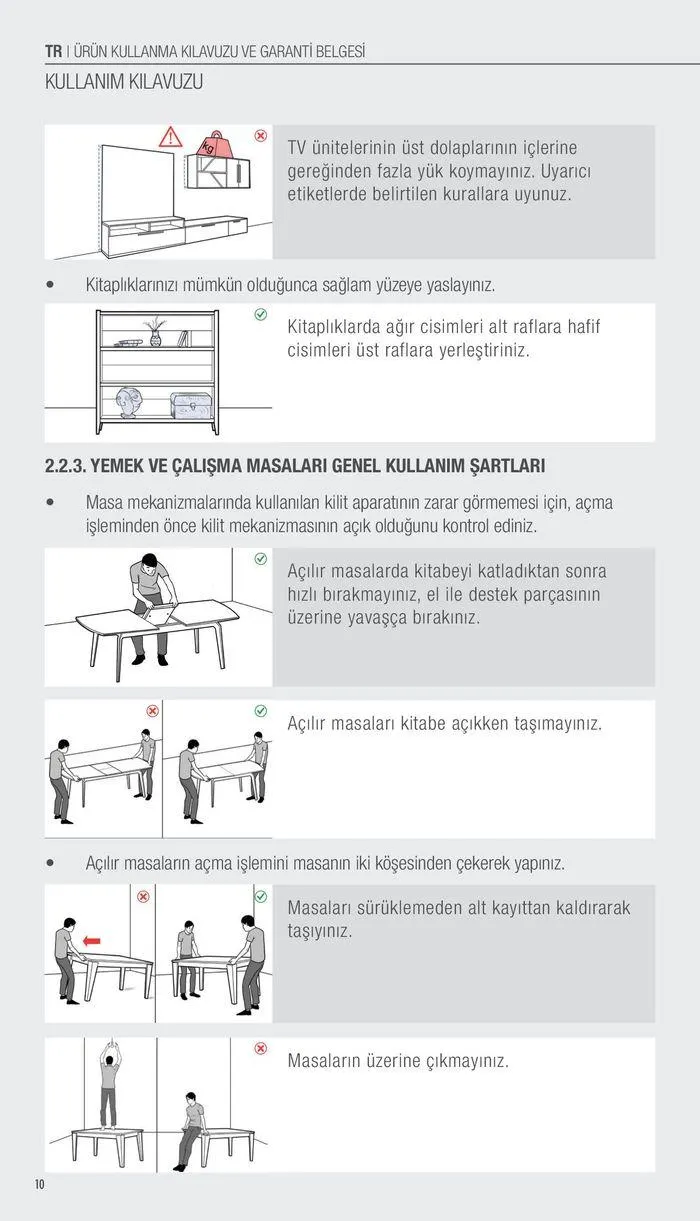 TR | ÜRÜN KULLANMA KILAVUZU VE GARANTİ BELGESİ

KULLANIM KILAVUZU

KG

TV ünitelerinin üst dolaplarının içlerine gereğinden fazla yük koymayınız. Uyarıcı etiketlerde belirtilen kurallara uyunuz.

• Kitaplıklarınızı mümkün olduğunca sağlam yüzeye yaslayınız.

Kitaplıklarda ağır cisimleri alt raflara hafif cisimleri üst raflara yerleştiriniz.

2.2.3. YEMEK VE ÇALIŞMA MASALARI GENEL KULLANIM ŞARTLARI

• Masa mekanizmalarında kullanılan kilit aparatının zarar görmemesi için, açma işleminden önce kilit mekanizmasının açık olduğunu kontrol ediniz.

Açılır masalarda kitabeyi katladıktan sonra hızlı bırakmayınız, el ile destek parçasının üzerine yavaşça bırakınız.

Açılır masaları kitabe açıkken taşımayınız.

• Açılır masaların açma işlemini masanın iki köşesinden çekerek yapınız.

Masaları sürüklemeden alt kayıttan kaldırarak taşıyınız.

Masaların üzerine çıkmayınız.

10