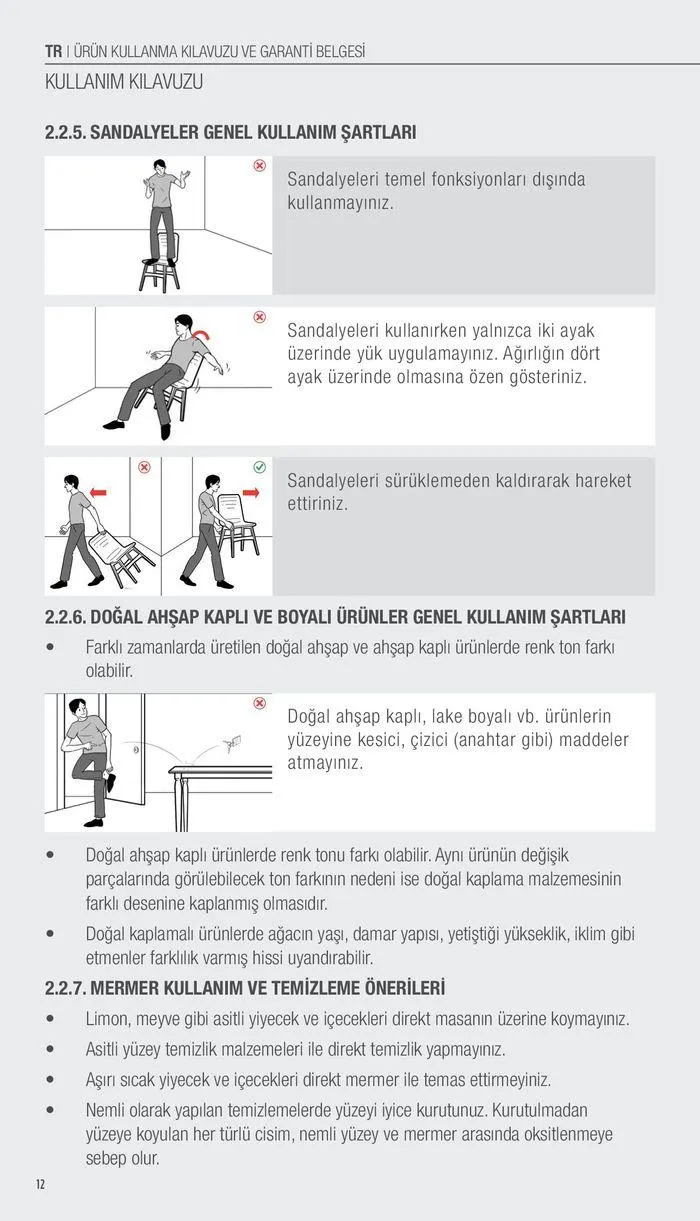 TR | ÜRÜN KULLANMA KILAVUZU VE GARANTİ BELGESİ

KULLANIM KILAVUZU

2.2.5. SANDALYELER GENEL KULLANIM ŞARTLARI

Sandalyeleri temel fonksiyonları dışında kullanmayınız.

Sandalyeleri kullanırken yalnızca iki ayak üzerinde yük uygulamayınız. Ağırlığın dört ayak üzerinde olmasına özen gösteriniz.

Sandalyeleri sürüklemeden kaldırarak hareket ettiriniz.

2.2.6. DOĞAL AHŞAP KAPLI VE BOYALI ÜRÜNLER GENEL KULLANIM ŞARTLARI

• Farklı zamanlarda üretilen doğal ahşap ve ahşap kaplı ürünlerde renk ton farkı olabilir.

Doğal ahşap kaplı, lake boyalı vb. ürünlerin yüzeyine kesici, çizici (anahtar gibi) maddeler atmayınız.

• Doğal ahşap kaplı ürünlerde renk tonu farkı olabilir. Aynı ürünün değişik parçalarında görülebilecek ton farkının nedeni ise doğal kaplama malzemesinin farklı desenine kaplanmış olmasıdır.

• Doğal kaplamalı ürünlerde ağacın yaşı, damar yapısı, yetiştiği yükseklik, iklim gibi etmenler farklılık varmış hissi uyandırabilir.

2.2.7. MERMER KULLANIM VE TEMİZLEME ÖNERİLERİ

• Limon, meyve gibi asitli yiyecek ve içecekleri direkt masanın üzerine koymayınız.

• Asitli yüzey temizlik malzemeleri ile direkt temizlik yapmayınız.

• Aşırı sıcak yiyecek ve içecekleri direkt mermer ile temas ettirmeyiniz.

• Nemli olarak yapılan temizlemelerde yüzeyi iyice kurutunuz. Kurutulmadan yüzeye koyulan her türlü cisim, nemli yüzey ve mermer arasında oksitlenmeye sebep olur.

12