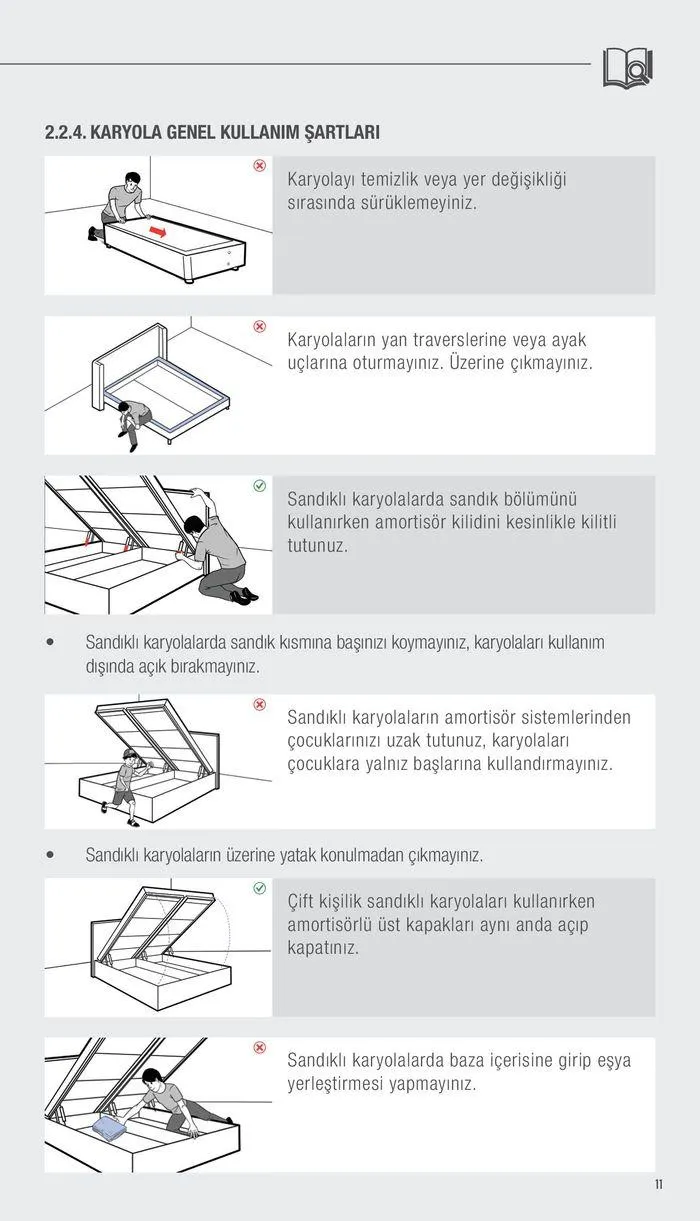 2.2.4. KARYOLA GENEL KULLANIM ŞARTLARI

Karyolayı temizlik veya yer değişikliği sırasında sürüklemeyiniz.

Karyolaların yan traverslerine veya ayak uçlarına oturmayınız. Üzerine çıkmayınız.

Sandıklı karyolalarda sandık bölümünü kullanırken amortisör kilidini kesinlikle kilitli tutunuz.

• Sandıklı karyolalarda sandık kısmına başınızı koymayınız, karyolaları kullanım dışında açık bırakmayınız.

Sandıklı karyolaların amortisör sistemlerinden çocuklarınızı uzak tutunuz, karyolaları çocuklara yalnız başlarına kullandırmayınız.

• Sandıklı karyolaların üzerine yatak konulmadan çıkmayınız.

Çift kişilik sandıklı karyolaları kullanırken amortisörlü üst kapakları aynı anda açıp kapatınız.

Sandıklı karyolalarda baza içerisine girip eşya yerleştirmesi yapmayınız.

11