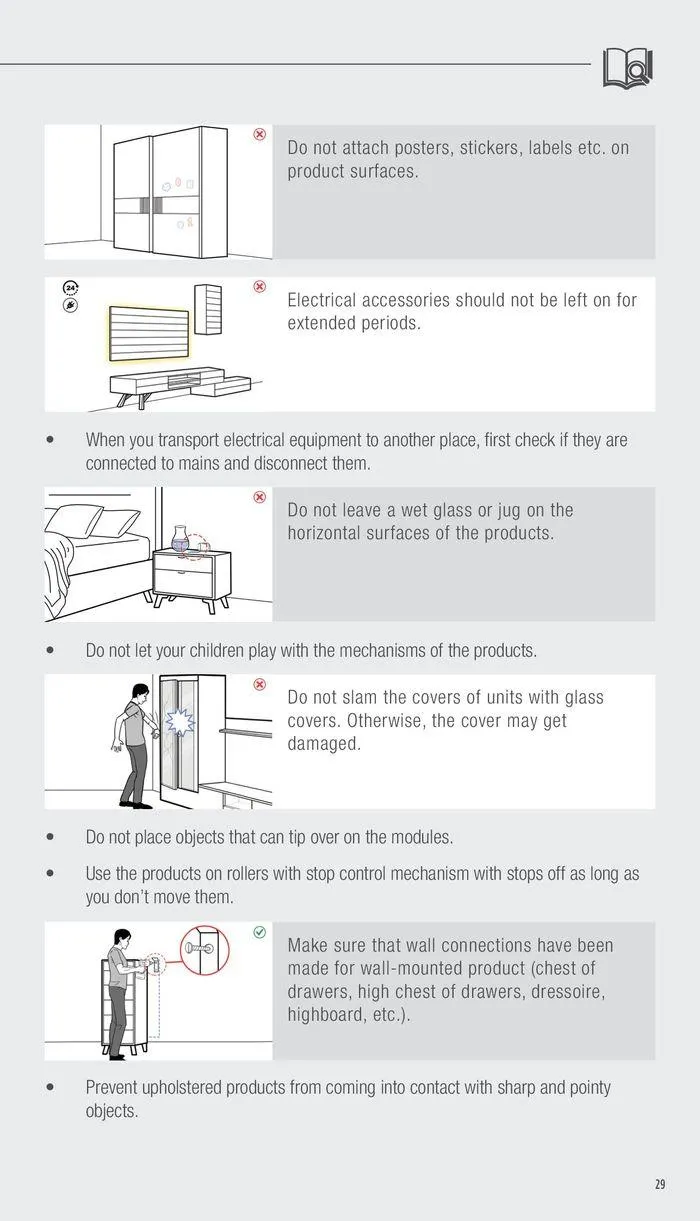 Do not attach posters, stickers, labels etc. on product surfaces.

24

Electrical accessories should not be left on for extended periods.

• When you transport electrical equipment to another place, first check if they are connected to mains and disconnect them.

Do not leave a wet glass or jug on the horizontal surfaces of the products.

• Do not let your children play with the mechanisms of the products.

Do not slam the covers of units with glass covers. Otherwise, the cover may get damaged.

• Do not place objects that can tip over on the modules.

• Use the products on rollers with stop control mechanism with stops off as long as you don't move them.

Make sure that wall connections have been made for wall-mounted product (chest of drawers, high chest of drawers, dressoire, highboard, etc.).

• Prevent upholstered products from coming into contact with sharp and pointy objects.

29